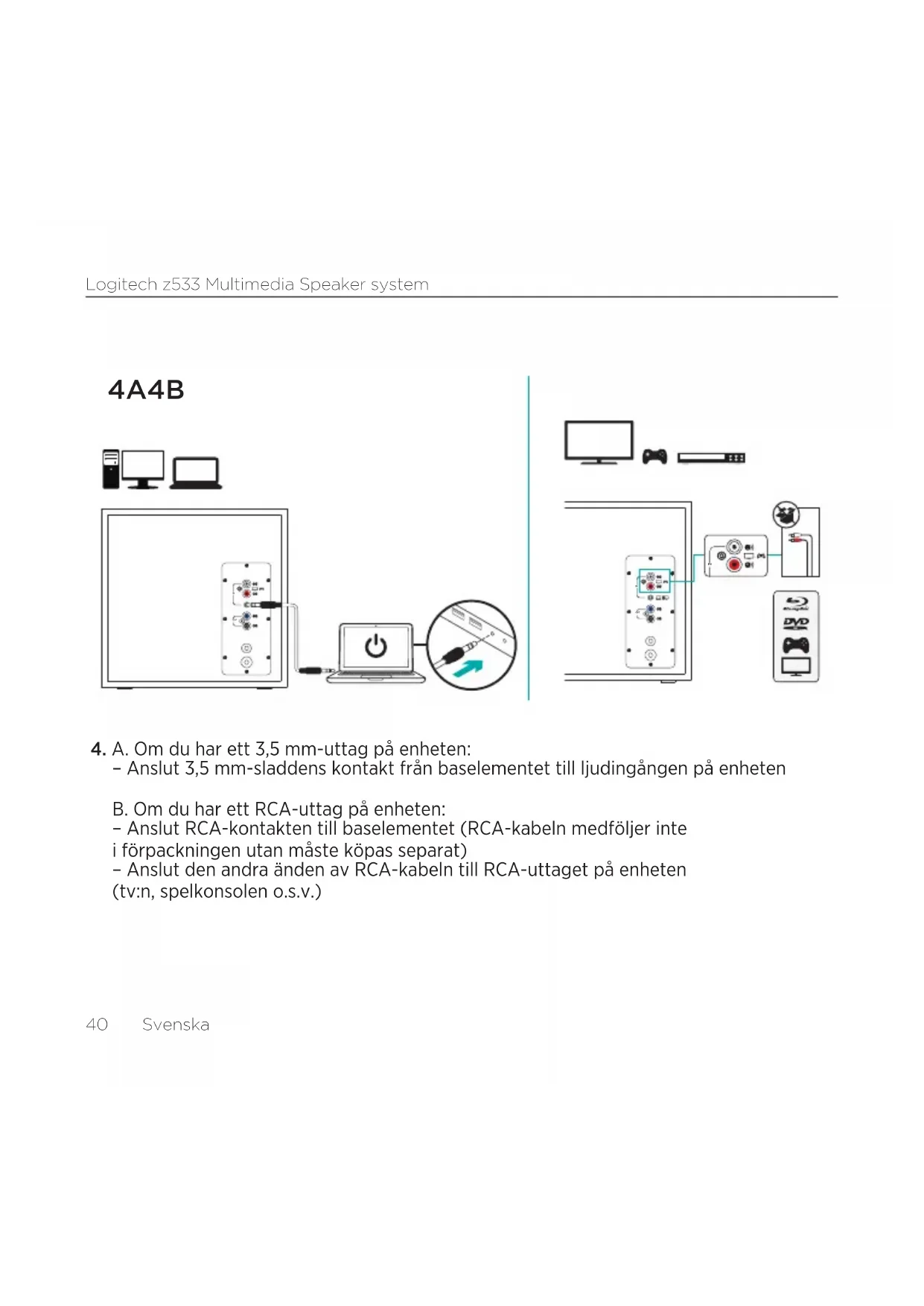 Logitech z533 Multimedia Speaker system

4A4B

DVD

4. A. Om du har ett 3,5 mm-uttag på enheten:
– Anslut 3,5 mm-sladdens kontakt från baselementet till ljudingången på enheten

B. Om du har ett RCA-uttag på enheten:
– Anslut RCA-kontakten till baselementet (RCA-kabeln medföljer inte i förpackningen utan måste köpas separat)
– Anslut den andra änden av RCA-kabeln till RCA-uttaget på enheten (tv:n, spelkonsolen o.s.v.)

40 Svenska