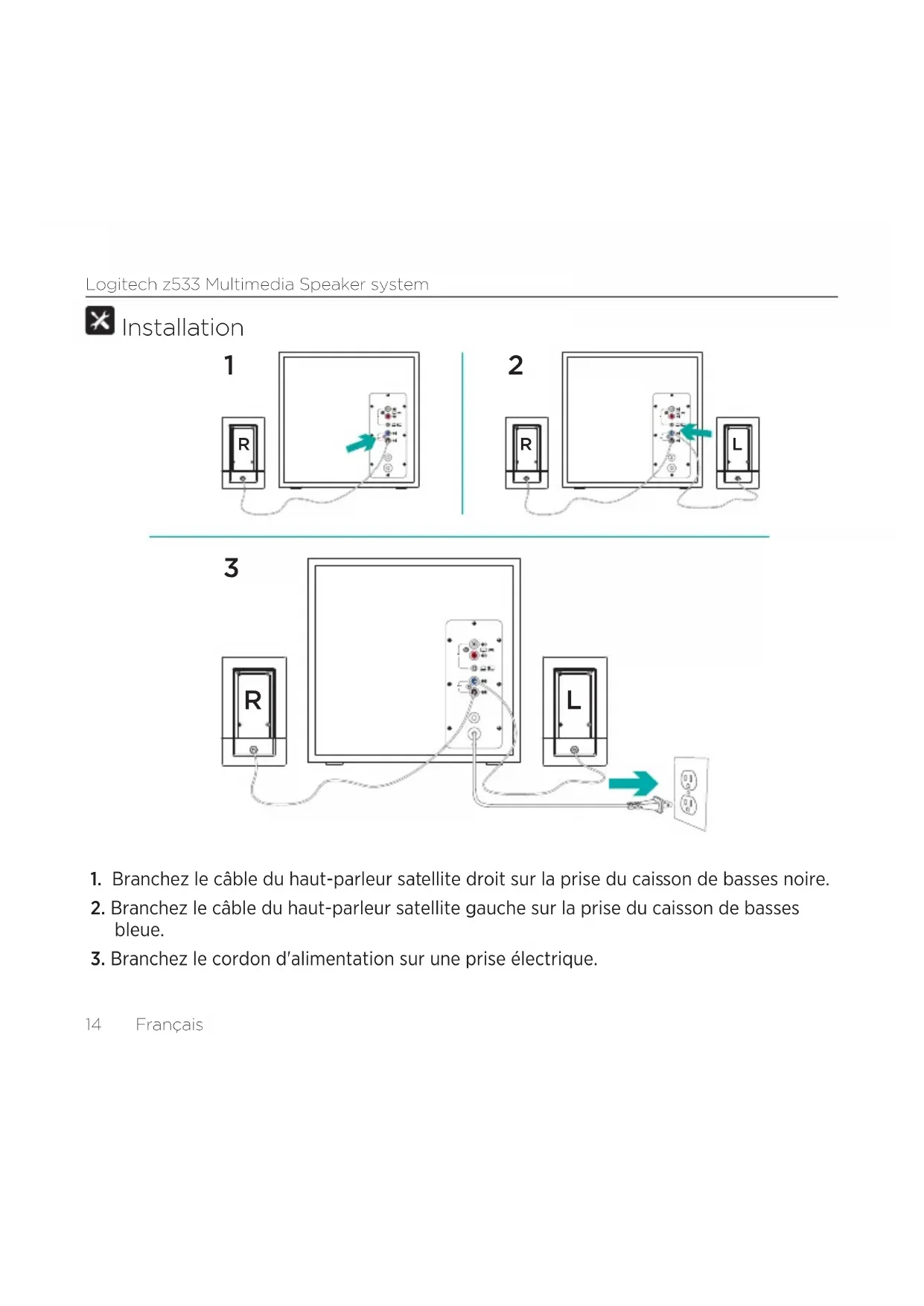 Logitech z533 Multimedia Speaker system

Installation

1

R

2

R

L

3

R

L

1. Branchez le câble du haut-parleur satellite droit sur la prise du caisson de basses noire.

2. Branchez le câble du haut-parleur satellite gauche sur la prise du caisson de basses bleue.

3. Branchez le cordon d'alimentation sur une prise électrique.

14 Français