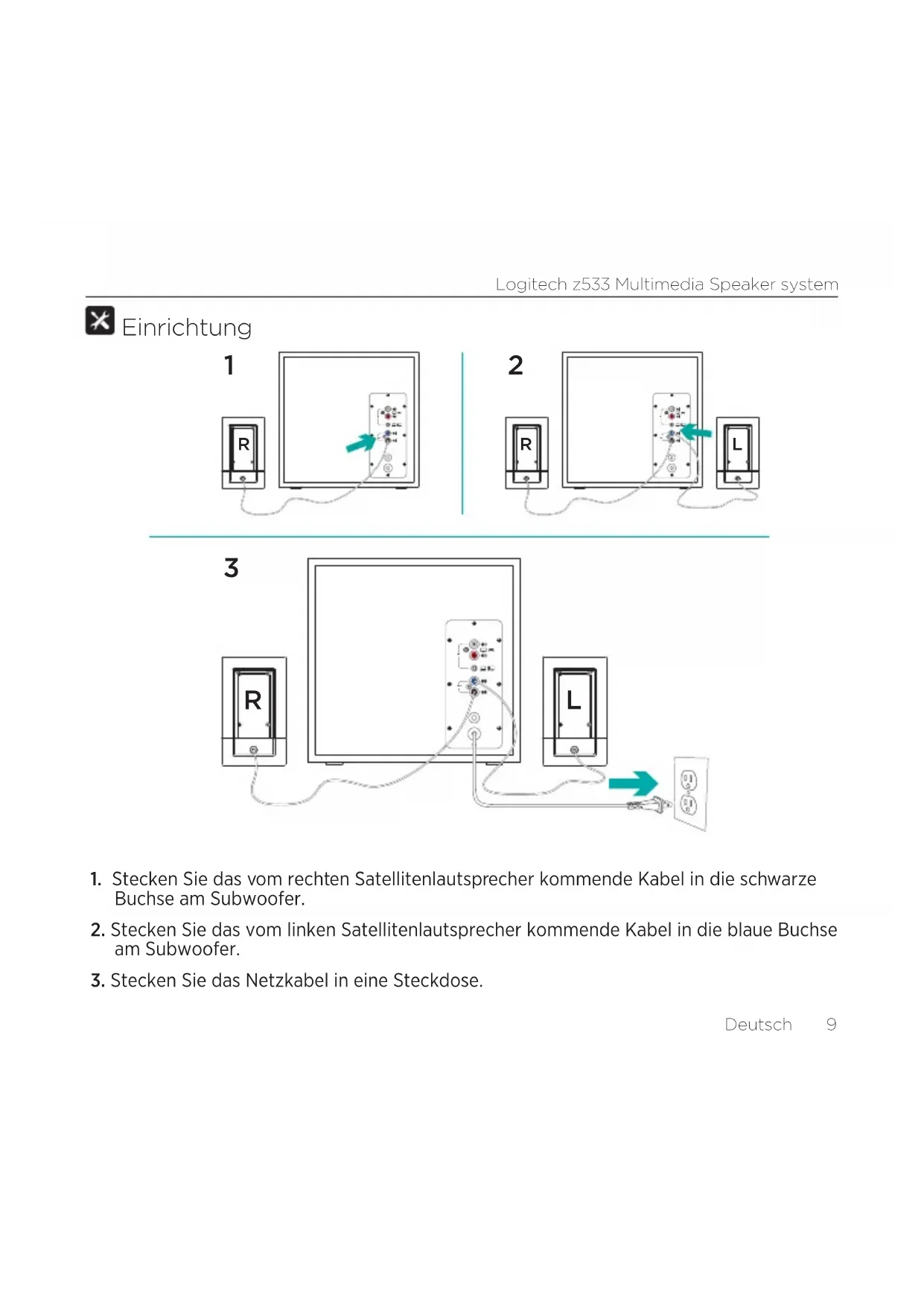 Logitech z533 Multimedia Speaker system

Einrichtung

1

R

2

R

L

3

R

L

1. Stecken Sie das vom rechten Satellitenlautsprecher kommende Kabel in die schwarze Buchse am Subwoofer.

2. Stecken Sie das vom linken Satellitenlautsprecher kommende Kabel in die blaue Buchse am Subwoofer.

3. Stecken Sie das Netzkabel in eine Steckdose.

Deutsch 9