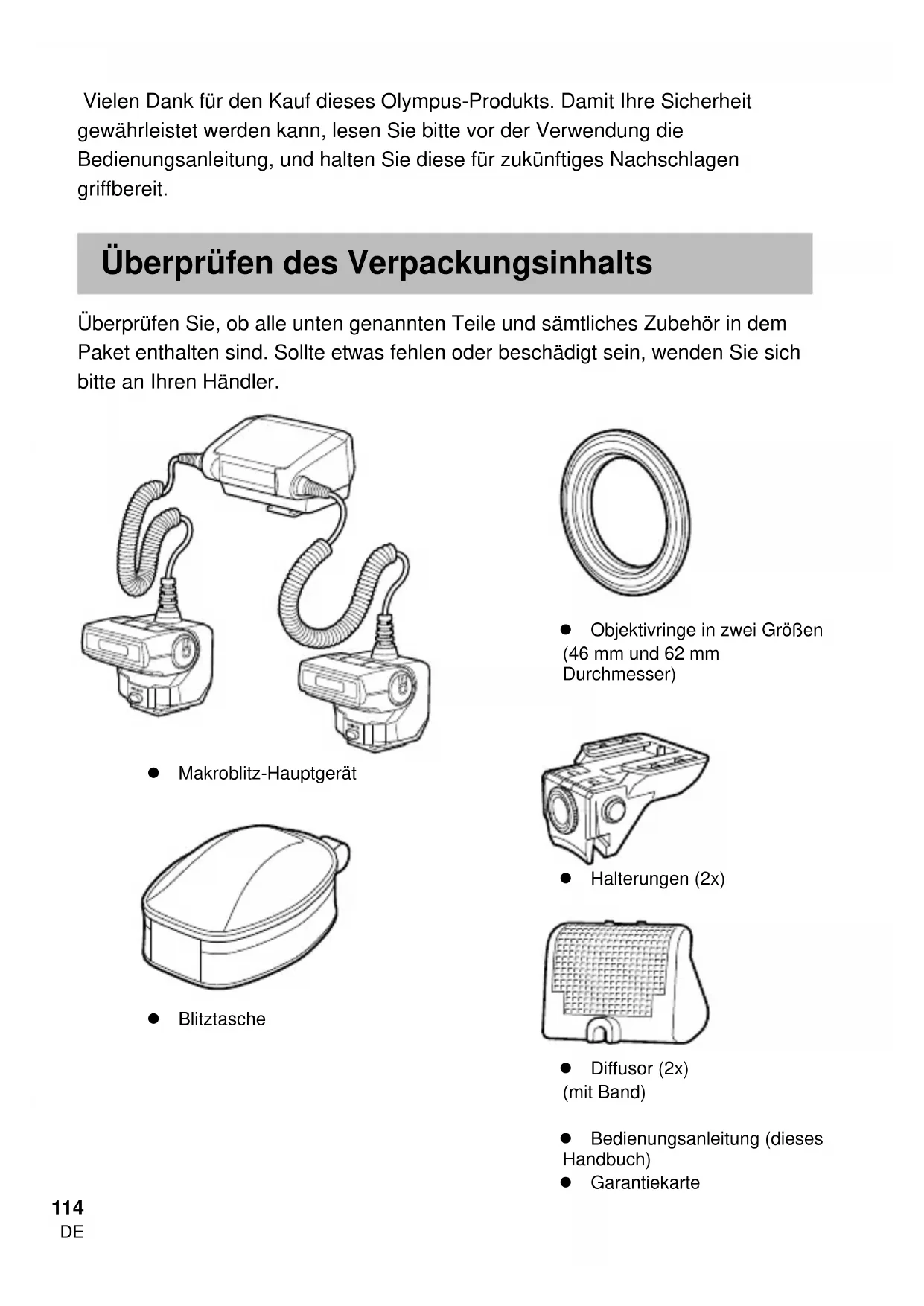 Vielen Dank für den Kauf dieses Olympus-Produkts. Damit Ihre Sicherheit gewährleistet werden kann, lesen Sie bitte vor der Verwendung die Bedienungsanleitung, und halten Sie diese für zukünftiges Nachschlagen griffbereit.

Überprüfen des Verpackungsinhalts

Überprüfen Sie, ob alle unten genannten Teile und sämtliches Zubehör in dem Paket enthalten sind. Sollte etwas fehlen oder beschädigt sein, wenden Sie sich bitte an Ihren Händler.

● Makroblitz-Hauptgerät

● Blitztasche

● Objektivringe in zwei Größen (46 mm und 62 mm Durchmesser)

● Halterungen (2x)

● Diffusor (2x) (mit Band)

● Bedienungsanleitung (dieses Handbuch)
● Garantiekarte

114
DE