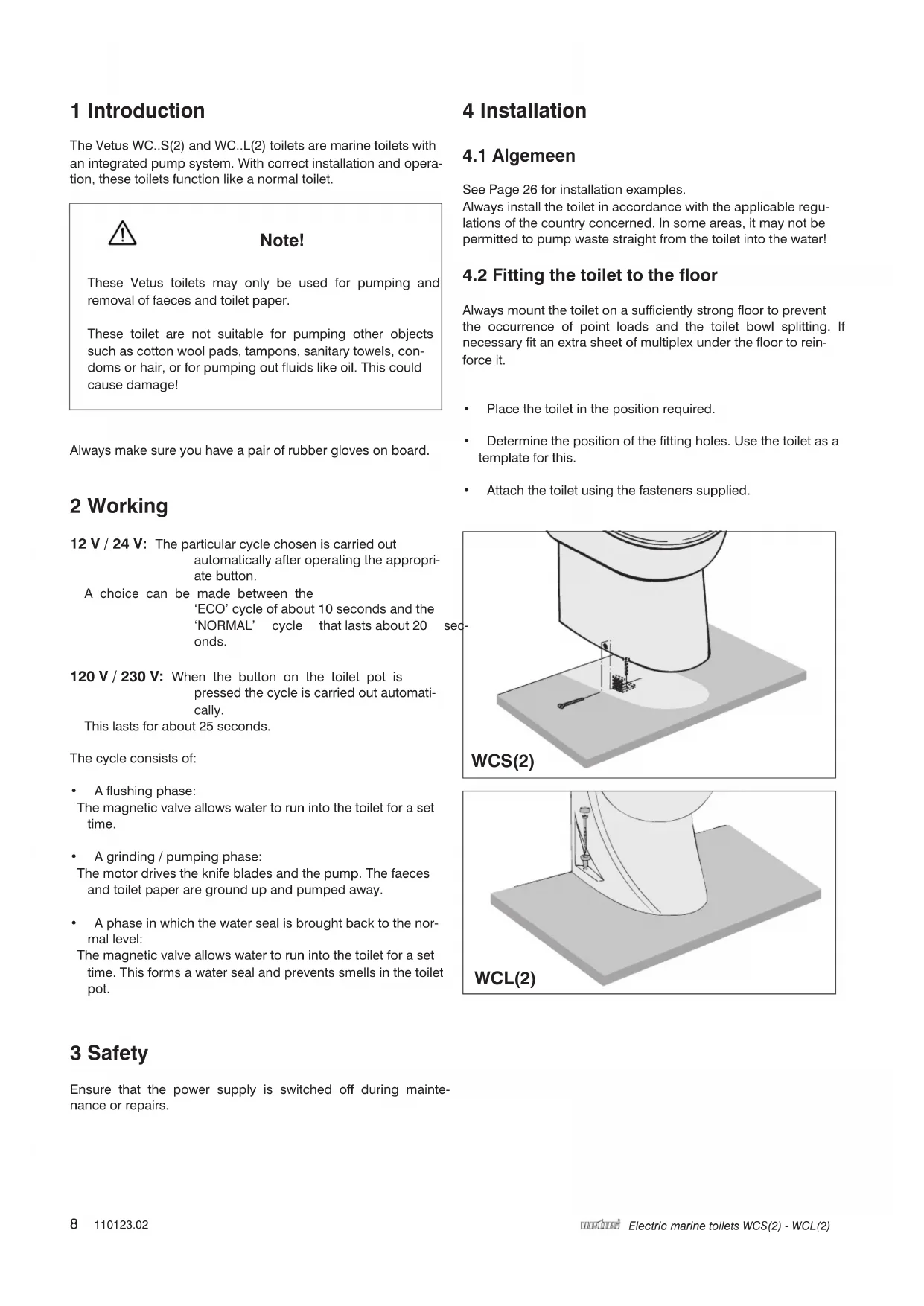 1 Introduction

The Vetus WC..S(2) and WC..L(2) toilets are marine toilets with an integrated pump system. With correct installation and operation, these toilets function like a normal toilet.

Note!

These Vetus toilets may only be used for pumping and removal of faeces and toilet paper.

These toilet are not suitable for pumping other objects such as cotton wool pads, tampons, sanitary towels, condoms or hair, or for pumping out fluids like oil. This could cause damage!

Always make sure you have a pair of rubber gloves on board.

2 Working

12 V / 24 V: The particular cycle chosen is carried out automatically after operating the appropriate button.
A choice can be made between the 'ECO' cycle of about 10 seconds and the 'NORMAL' cycle that lasts about 20 seconds.

120 V / 230 V: When the button on the toilet pot is pressed the cycle is carried out automatically.
This lasts for about 25 seconds.

The cycle consists of:

• A flushing phase:
The magnetic valve allows water to run into the toilet for a set time.

• A grinding / pumping phase:
The motor drives the knife blades and the pump. The faeces and toilet paper are ground up and pumped away.

• A phase in which the water seal is brought back to the normal level:
The magnetic valve allows water to run into the toilet for a set time. This forms a water seal and prevents smells in the toilet pot.

3 Safety

Ensure that the power supply is switched off during maintenance or repairs.

4 Installation

4.1 Algemeen

See Page 26 for installation examples.
Always install the toilet in accordance with the applicable regulations of the country concerned. In some areas, it may not be permitted to pump waste straight from the toilet into the water!

4.2 Fitting the toilet to the floor

Always mount the toilet on a sufficiently strong floor to prevent the occurrence of point loads and the toilet bowl splitting. If necessary fit an extra sheet of multiplex under the floor to reinforce it.

• Place the toilet in the position required.

• Determine the position of the fitting holes. Use the toilet as a template for this.

• Attach the toilet using the fasteners supplied.

WCS(2)

WCL(2)

8 110123.02

vetus Electric marine toilets WCS(2) - WCL(2)