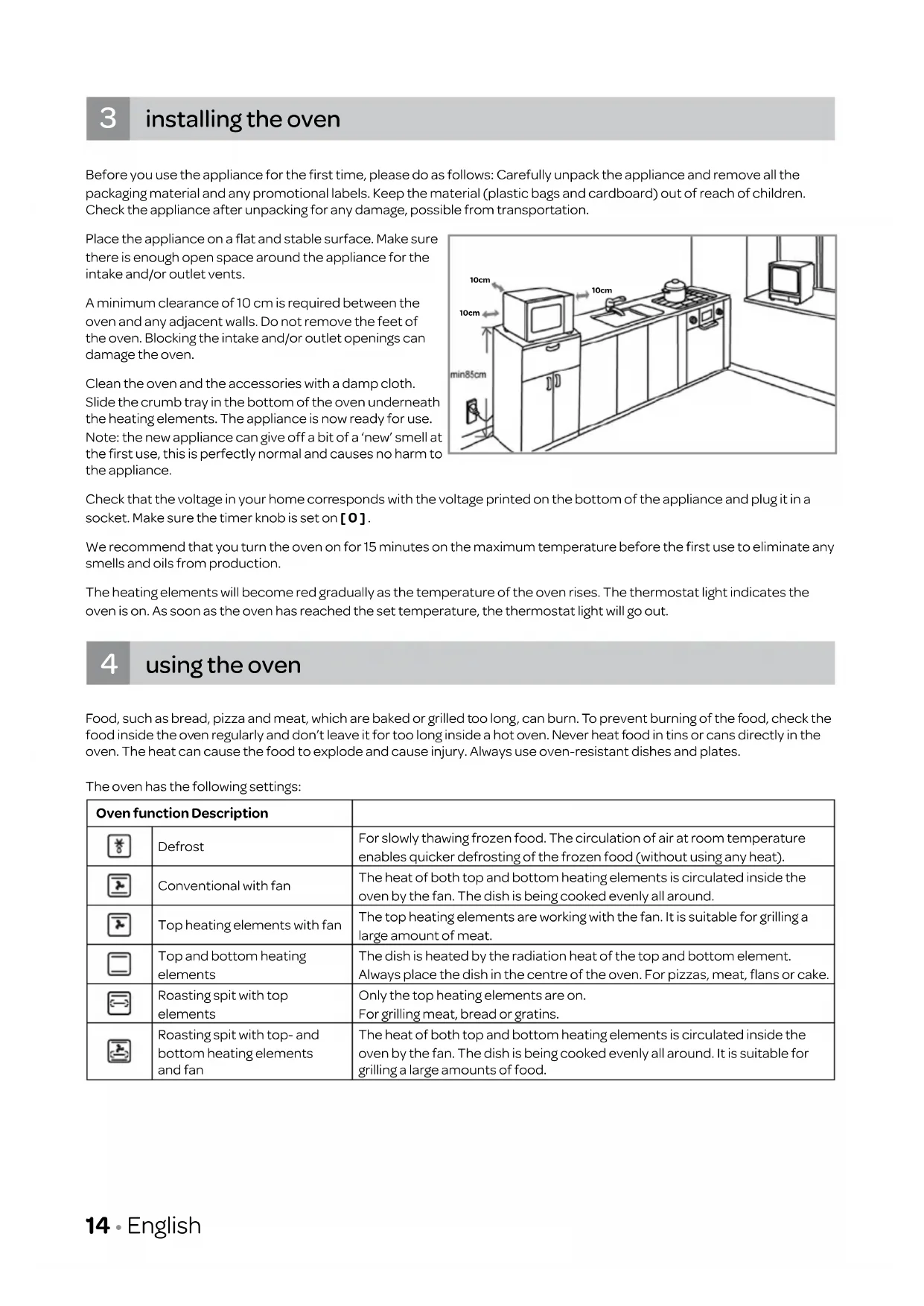 3 installing the oven

Before you use the appliance for the first time, please do as follows: Carefully unpack the appliance and remove all the packaging material and any promotional labels. Keep the material (plastic bags and cardboard) out of reach of children. Check the appliance after unpacking for any damage, possible from transportation.

Place the appliance on a flat and stable surface. Make sure there is enough open space around the appliance for the intake and/or outlet vents.

A minimum clearance of 10 cm is required between the oven and any adjacent walls. Do not remove the feet of the oven. Blocking the intake and/or outlet openings can damage the oven.

Clean the oven and the accessories with a damp cloth. Slide the crumb tray in the bottom of the oven underneath the heating elements. The appliance is now ready for use. Note: the new appliance can give off a bit of a 'new' smell at the first use, this is perfectly normal and causes no harm to the appliance.

10cm
10cm
10cm
min85cm

Check that the voltage in your home corresponds with the voltage printed on the bottom of the appliance and plug it in a socket. Make sure the timer knob is set on [ 0 ].

We recommend that you turn the oven on for 15 minutes on the maximum temperature before the first use to eliminate any smells and oils from production.

The heating elements will become red gradually as the temperature of the oven rises. The thermostat light indicates the oven is on. As soon as the oven has reached the set temperature, the thermostat light will go out.

4 using the oven

Food, such as bread, pizza and meat, which are baked or grilled too long, can burn. To prevent burning of the food, check the food inside the oven regularly and don't leave it for too long inside a hot oven. Never heat food in tins or cans directly in the oven. The heat can cause the food to explode and cause injury. Always use oven-resistant dishes and plates.

The oven has the following settings:

| Oven function Description | | |
|---|---|---|
| | Defrost | For slowly thawing frozen food. The circulation of air at room temperature enables quicker defrosting of the frozen food (without using any heat). |
| | Conventional with fan | The heat of both top and bottom heating elements is circulated inside the oven by the fan. The dish is being cooked evenly all around. |
| | Top heating elements with fan | The top heating elements are working with the fan. It is suitable for grilling a large amount of meat. |
| | Top and bottom heating elements | The dish is heated by the radiation heat of the top and bottom element. Always place the dish in the centre of the oven. For pizzas, meat, flans or cake. |
| | Roasting spit with top elements | Only the top heating elements are on. For grilling meat, bread or gratins. |
| | Roasting spit with top- and bottom heating elements and fan | The heat of both top and bottom heating elements is circulated inside the oven by the fan. The dish is being cooked evenly all around. It is suitable for grilling a large amounts of food. |

14 • English