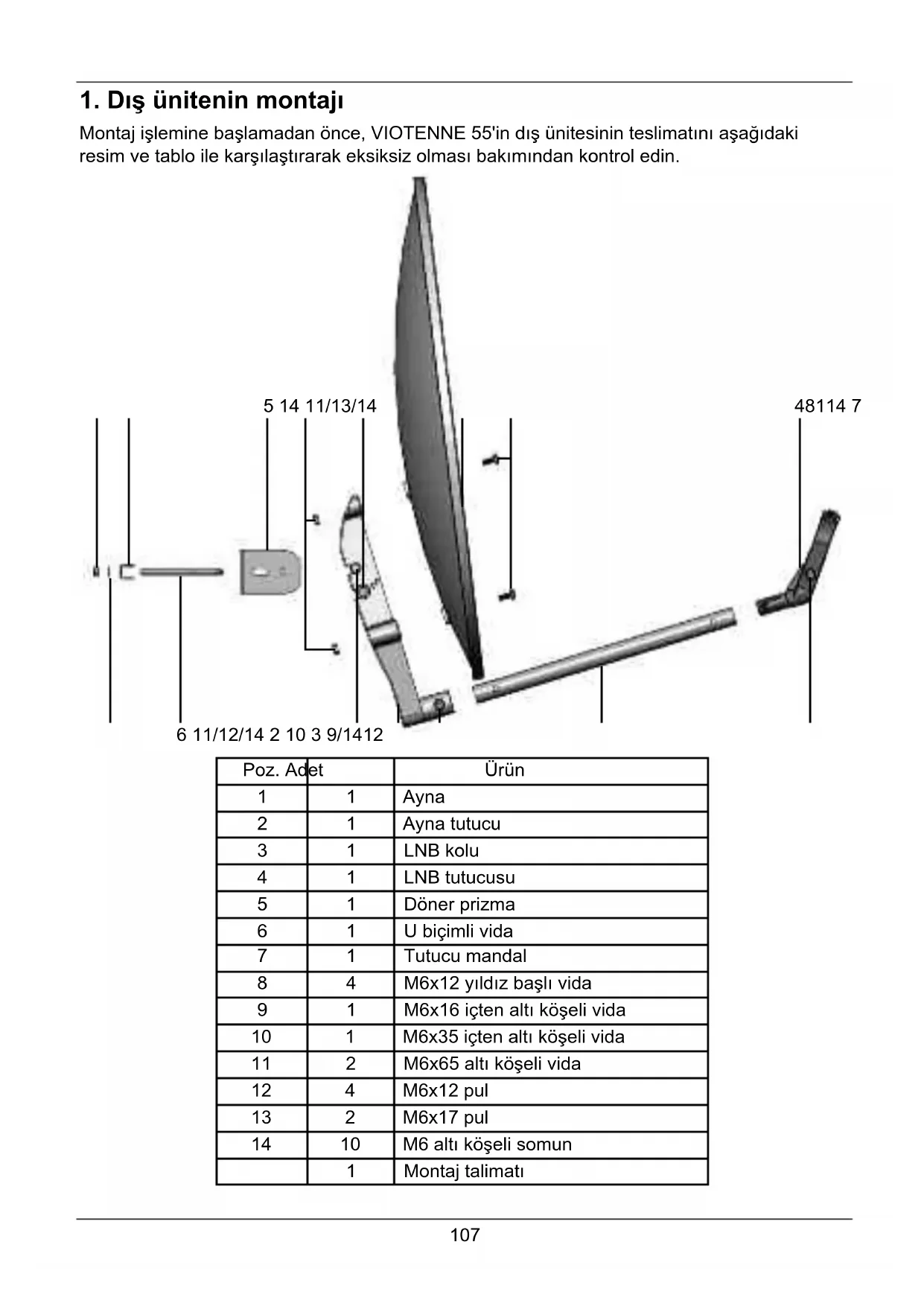 1. Dış ünitenin montajı

Montaj işlemine başlamadan önce, VIOTENNE 55'in dış ünitesinin teslimatını aşağıdaki resim ve tablo ile karşılaştırarak eksiksiz olması bakımından kontrol edin.

5 14 11/13/14

48114 7

6 11/12/14 2 10 3 9/1412

| Poz. | Adet | Ürün |
|---|---|---|
| 1 | 1 | Ayna |
| 2 | 1 | Ayna tutucu |
| 3 | 1 | LNB kolu |
| 4 | 1 | LNB tutucusu |
| 5 | 1 | Döner prizma |
| 6 | 1 | U biçimli vida |
| 7 | 1 | Tutucu mandal |
| 8 | 4 | M6x12 yıldız başlı vida |
| 9 | 1 | M6x16 içten altı köşeli vida |
| 10 | 1 | M6x35 içten altı köşeli vida |
| 11 | 2 | M6x65 altı köşeli vida |
| 12 | 4 | M6x12 pul |
| 13 | 2 | M6x17 pul |
| 14 | 10 | M6 altı köşeli somun |
|  | 1 | Montaj talimatı |

107