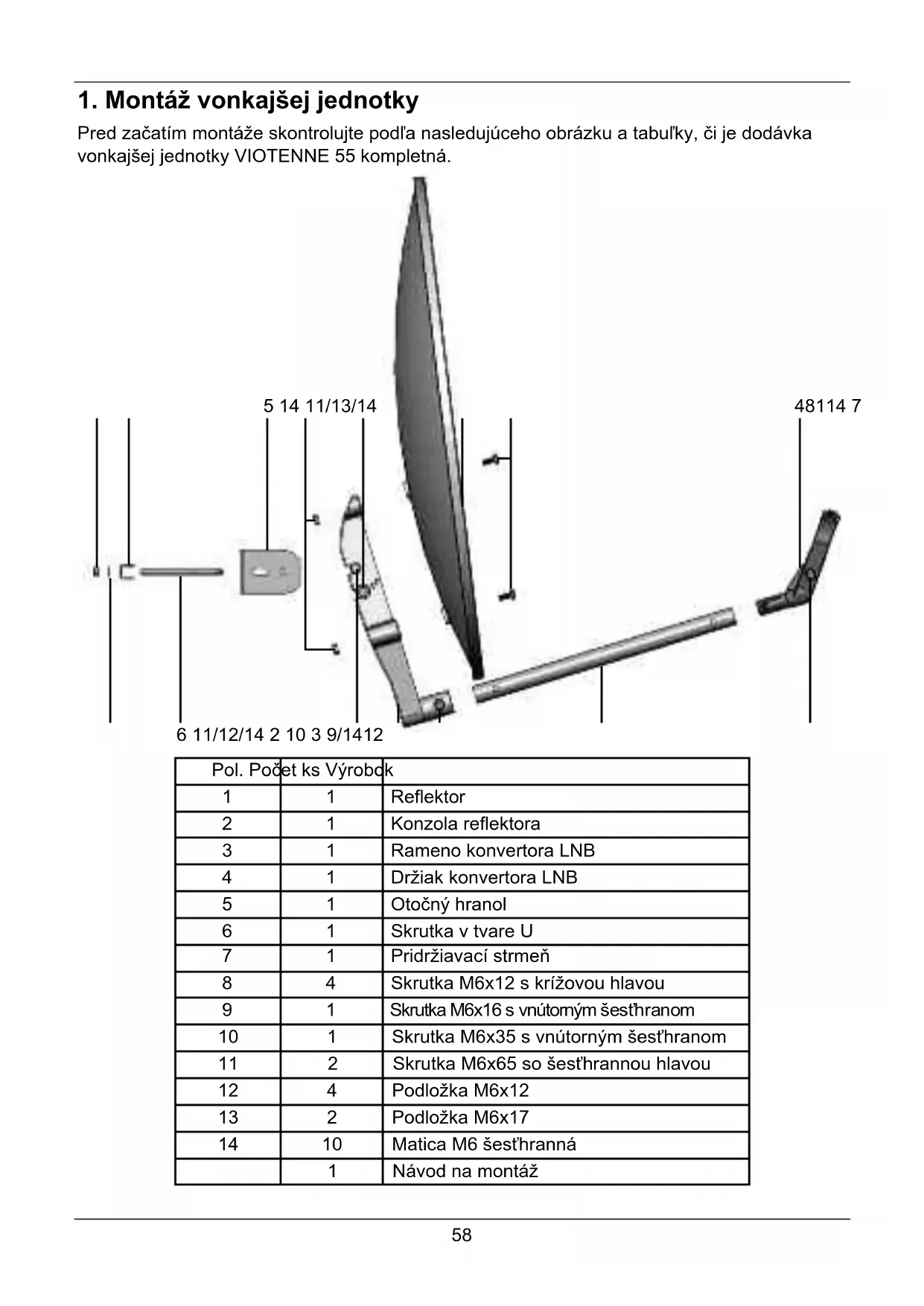 1. Montáž vonkajšej jednotky

Pred začatím montáže skontrolujte podľa nasledujúceho obrázku a tabuľky, či je dodávka vonkajšej jednotky VIOTENNE 55 kompletná.

5 14 11/13/14

48114 7

6 11/12/14 2 10 3 9/1412

| Pol. | Počet ks | Výrobok |
|---|---|---|
| 1 | 1 | Reflektor |
| 2 | 1 | Konzola reflektora |
| 3 | 1 | Rameno konvertora LNB |
| 4 | 1 | Držiak konvertora LNB |
| 5 | 1 | Otočný hranol |
| 6 | 1 | Skrutka v tvare U |
| 7 | 1 | Pridržiavací strmeň |
| 8 | 4 | Skrutka M6x12 s krížovou hlavou |
| 9 | 1 | Skrutka M6x16 s vnútorným šesťhranom |
| 10 | 1 | Skrutka M6x35 s vnútorným šesťhranom |
| 11 | 2 | Skrutka M6x65 so šesťhrannou hlavou |
| 12 | 4 | Podložka M6x12 |
| 13 | 2 | Podložka M6x17 |
| 14 | 10 | Matica M6 šesťhranná |
|  | 1 | Návod na montáž |

58