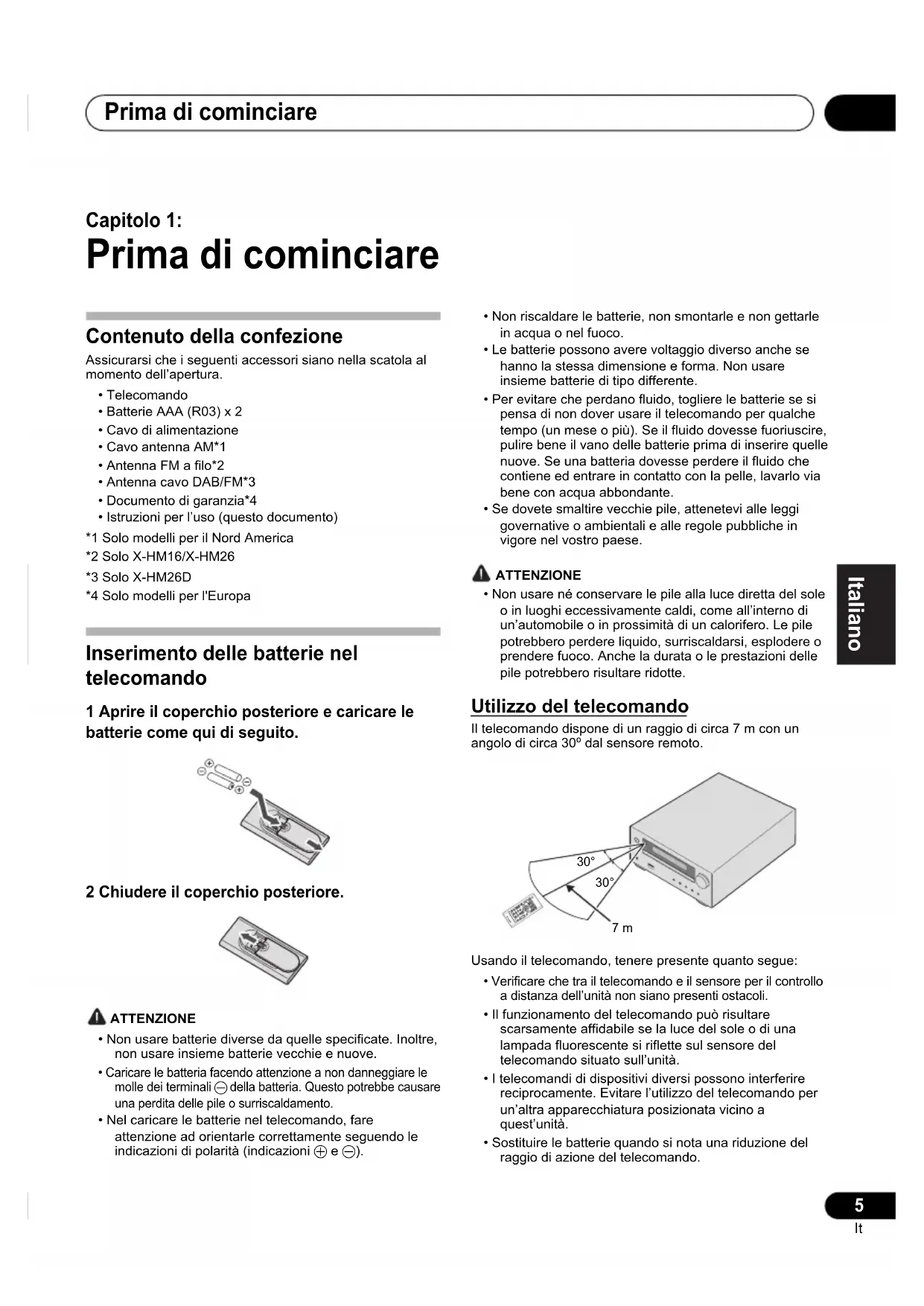 Prima di cominciare

Capitolo 1:
Prima di cominciare

Contenuto della confezione
Assicurarsi che i seguenti accessori siano nella scatola al momento dell'apertura.
• Telecomando
• Batterie AAA (R03) x 2
• Cavo di alimentazione
• Cavo antenna AM*1
• Antenna FM a filo*2
• Antenna cavo DAB/FM*3
• Documento di garanzia*4
• Istruzioni per l'uso (questo documento)
*1 Solo modelli per il Nord America
*2 Solo X-HM16/X-HM26
*3 Solo X-HM26D
*4 Solo modelli per l'Europa

Inserimento delle batterie nel telecomando
1 Aprire il coperchio posteriore e caricare le batterie come qui di seguito.

2 Chiudere il coperchio posteriore.

ATTENZIONE
• Non usare batterie diverse da quelle specificate. Inoltre, non usare insieme batterie vecchie e nuove.
• Caricare le batteria facendo attenzione a non danneggiare le molle dei terminali ⊖ della batteria. Questo potrebbe causare una perdita delle pile o surriscaldamento.
• Nel caricare le batterie nel telecomando, fare attenzione ad orientarle correttamente seguendo le indicazioni di polarità (indicazioni ⊕ e ⊖).

• Non riscaldare le batterie, non smontarle e non gettarle in acqua o nel fuoco.
• Le batterie possono avere voltaggio diverso anche se hanno la stessa dimensione e forma. Non usare insieme batterie di tipo differente.
• Per evitare che perdano fluido, togliere le batterie se si pensa di non dover usare il telecomando per qualche tempo (un mese o più). Se il fluido dovesse fuoriuscire, pulire bene il vano delle batterie prima di inserire quelle nuove. Se una batteria dovesse perdere il fluido che contiene ed entrare in contatto con la pelle, lavarlo via bene con acqua abbondante.
• Se dovete smaltire vecchie pile, attenetevi alle leggi governative o ambientali e alle regole pubbliche in vigore nel vostro paese.

ATTENZIONE
• Non usare né conservare le pile alla luce diretta del sole o in luoghi eccessivamente caldi, come all'interno di un'automobile o in prossimità di un calorifero. Le pile potrebbero perdere liquido, surriscaldarsi, esplodere o prendere fuoco. Anche la durata o le prestazioni delle pile potrebbero risultare ridotte.

Utilizzo del telecomando
Il telecomando dispone di un raggio di circa 7 m con un angolo di circa 30º dal sensore remoto.

30°
30°
7 m

Usando il telecomando, tenere presente quanto segue:
• Verificare che tra il telecomando e il sensore per il controllo a distanza dell'unità non siano presenti ostacoli.
• Il funzionamento del telecomando può risultare scarsamente affidabile se la luce del sole o di una lampada fluorescente si riflette sul sensore del telecomando situato sull'unità.
• I telecomandi di dispositivi diversi possono interferire reciprocamente. Evitare l'utilizzo del telecomando per un'altra apparecchiatura posizionata vicino a quest'unità.
• Sostituire le batterie quando si nota una riduzione del raggio di azione del telecomando.

Italiano

5
It