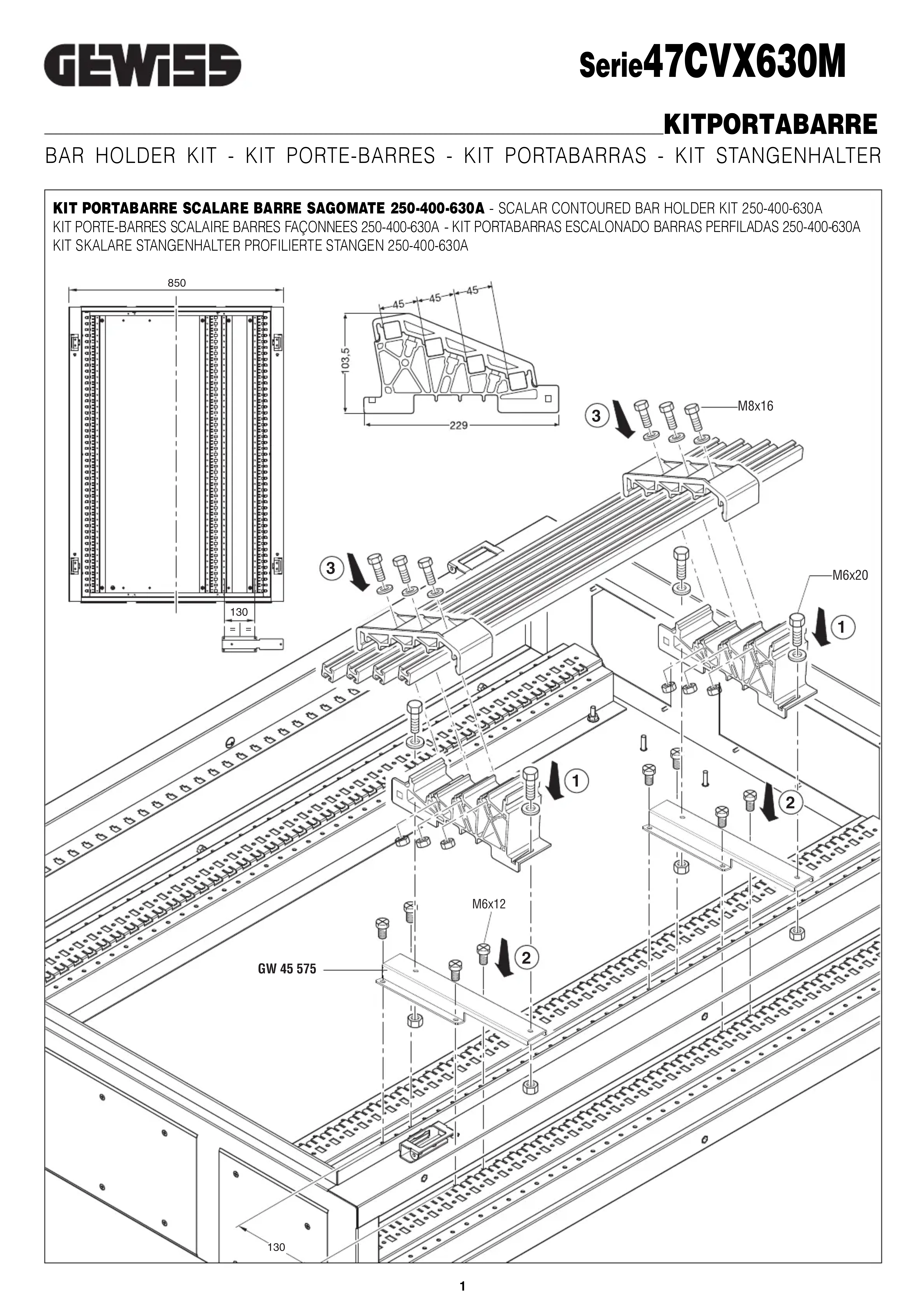 GEWISS

Serie47CVX630M

KITPORTABARRE

BAR HOLDER KIT - KIT PORTE-BARRES - KIT PORTABARRAS - KIT STANGENHALTER

KIT PORTABARRE SCALARE BARRE SAGOMATE 250-400-630A - SCALAR CONTOURED BAR HOLDER KIT 250-400-630A
KIT PORTE-BARRES SCALAIRE BARRES FAÇONNEES 250-400-630A - KIT PORTABARRAS ESCALONADO BARRAS PERFILADAS 250-400-630A
KIT SKALARE STANGENHALTER PROFILIERTE STANGEN 250-400-630A

850

130

=

=

45

45

45

103,5

229

3

M8x16

3

M6x20

1

1

2

M6x12

2

GW 45 575

130

1