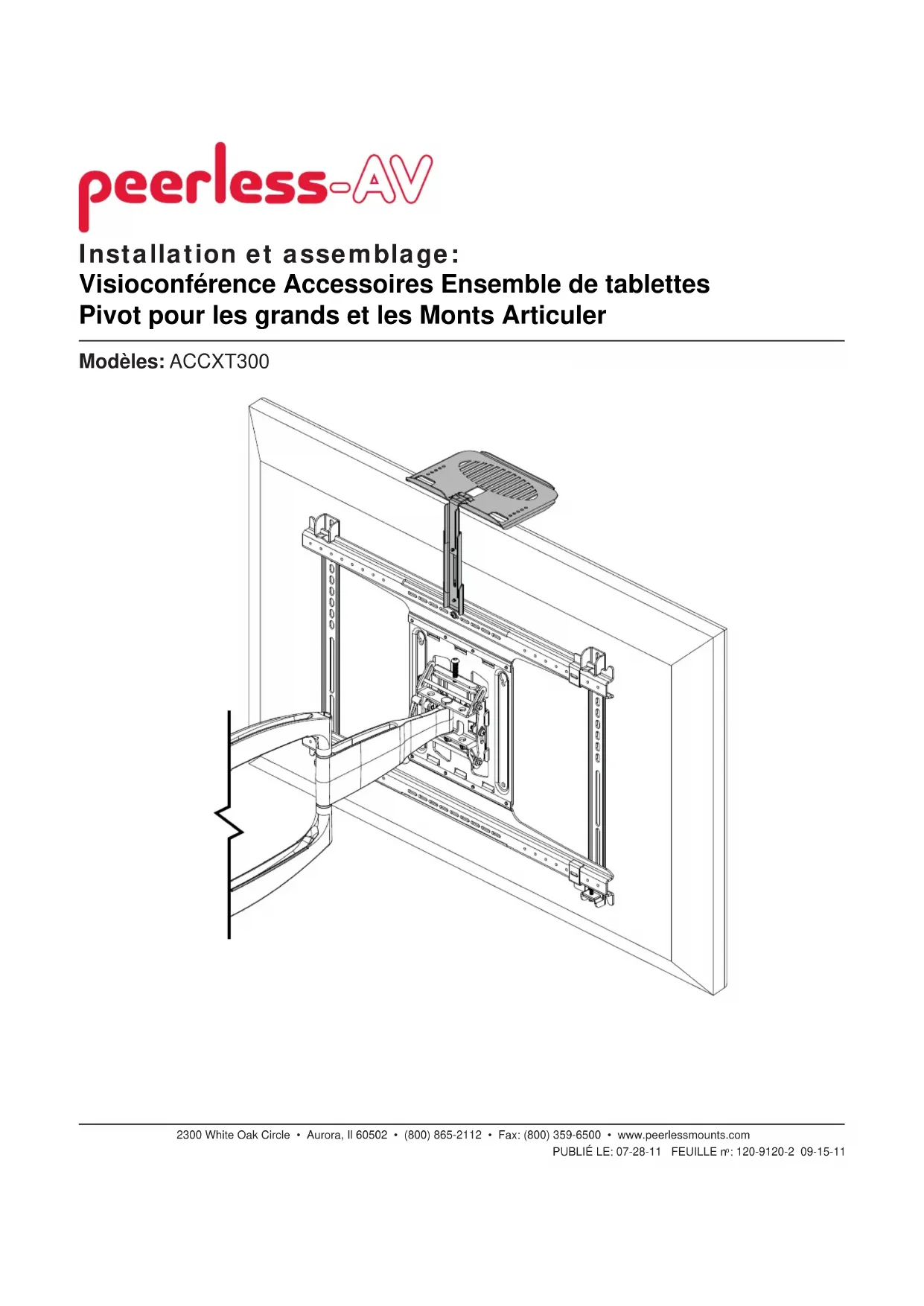 peerless-AV

Installation et assemblage:
Visioconférence Accessoires Ensemble de tablettes
Pivot pour les grands et les Monts Articuler

Modèles: ACCXT300

2300 White Oak Circle • Aurora, Il 60502 • (800) 865-2112 • Fax: (800) 359-6500 • www.peerlessmounts.com
PUBLIÉ LE: 07-28-11 FEUILLE nº: 120-9120-2 09-15-11