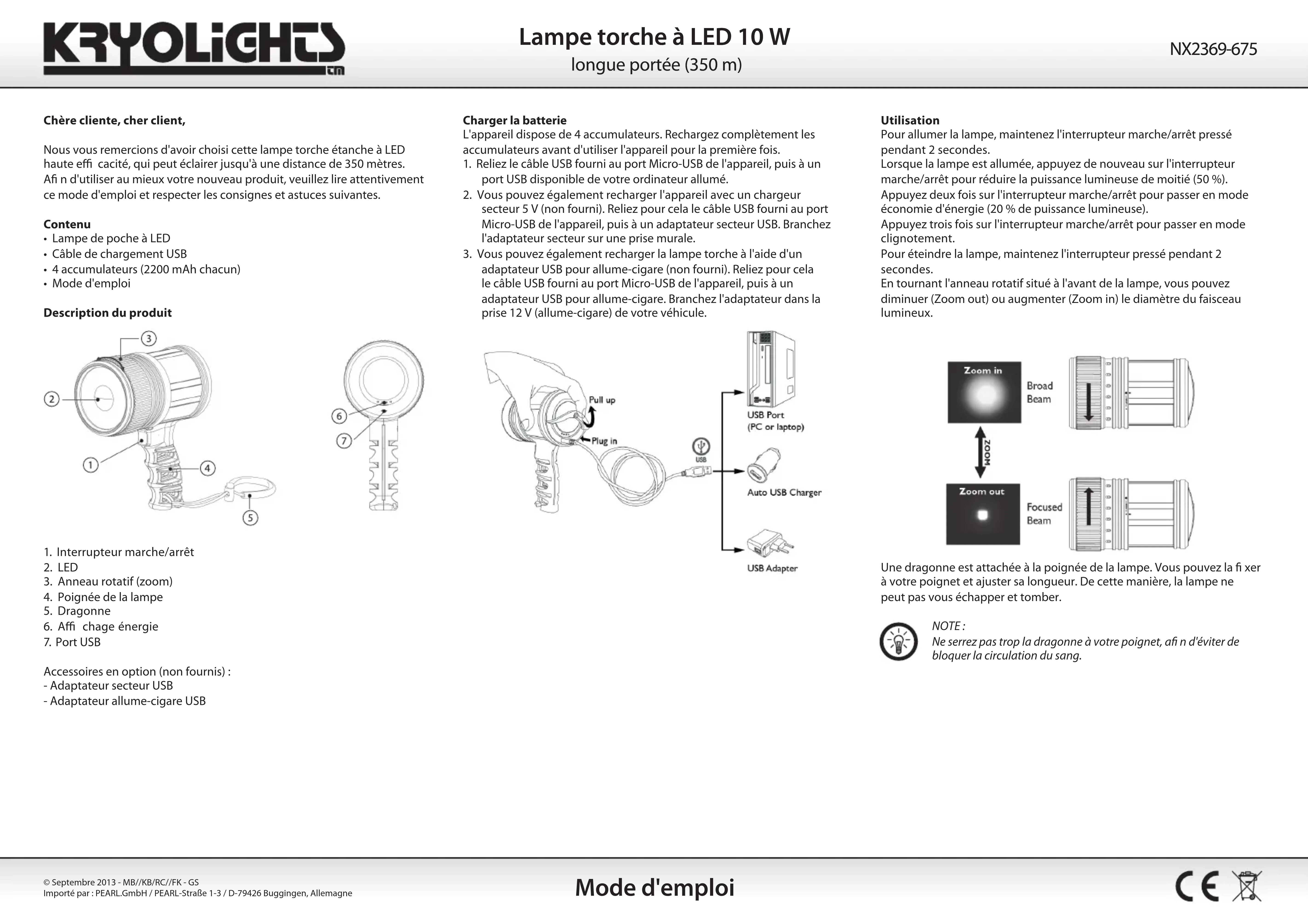 KRYOLIGHTS tm

Lampe torche à LED 10 W
longue portée (350 m)

NX2369-675

Chère cliente, cher client,

Nous vous remercions d'avoir choisi cette lampe torche étanche à LED haute effi cacité, qui peut éclairer jusqu'à une distance de 350 mètres. Afi n d'utiliser au mieux votre nouveau produit, veuillez lire attentivement ce mode d'emploi et respecter les consignes et astuces suivantes.

Contenu
• Lampe de poche à LED
• Câble de chargement USB
• 4 accumulateurs (2200 mAh chacun)
• Mode d'emploi

Description du produit

3
2
1
4
5
6
7

1. Interrupteur marche/arrêt
2. LED
3. Anneau rotatif (zoom)
4. Poignée de la lampe
5. Dragonne
6. Affi chage énergie
7. Port USB

Accessoires en option (non fournis) :
- Adaptateur secteur USB
- Adaptateur allume-cigare USB

Charger la batterie
L'appareil dispose de 4 accumulateurs. Rechargez complètement les accumulateurs avant d'utiliser l'appareil pour la première fois.
1. Reliez le câble USB fourni au port Micro-USB de l'appareil, puis à un port USB disponible de votre ordinateur allumé.
2. Vous pouvez également recharger l'appareil avec un chargeur secteur 5 V (non fourni). Reliez pour cela le câble USB fourni au port Micro-USB de l'appareil, puis à un adaptateur secteur USB. Branchez l'adaptateur secteur sur une prise murale.
3. Vous pouvez également recharger la lampe torche à l'aide d'un adaptateur USB pour allume-cigare (non fourni). Reliez pour cela le câble USB fourni au port Micro-USB de l'appareil, puis à un adaptateur USB pour allume-cigare. Branchez l'adaptateur dans la prise 12 V (allume-cigare) de votre véhicule.

Pull up
Plug in
USB
USB Port
(PC or laptop)
Auto USB Charger
USB Adapter

Utilisation
Pour allumer la lampe, maintenez l'interrupteur marche/arrêt pressé pendant 2 secondes.
Lorsque la lampe est allumée, appuyez de nouveau sur l'interrupteur marche/arrêt pour réduire la puissance lumineuse de moitié (50 %).
Appuyez deux fois sur l'interrupteur marche/arrêt pour passer en mode économie d'énergie (20 % de puissance lumineuse).
Appuyez trois fois sur l'interrupteur marche/arrêt pour passer en mode clignotement.
Pour éteindre la lampe, maintenez l'interrupteur pressé pendant 2 secondes.
En tournant l'anneau rotatif situé à l'avant de la lampe, vous pouvez diminuer (Zoom out) ou augmenter (Zoom in) le diamètre du faisceau lumineux.

Zoom in
Broad Beam
ZOOM
Zoom out
Focused Beam

Une dragonne est attachée à la poignée de la lampe. Vous pouvez la fi xer à votre poignet et ajuster sa longueur. De cette manière, la lampe ne peut pas vous échapper et tomber.

NOTE :
Ne serrez pas trop la dragonne à votre poignet, afi n d'éviter de bloquer la circulation du sang.

© Septembre 2013 - MB//KB/RC//FK - GS
Importé par : PEARL.GmbH / PEARL-Straße 1-3 / D-79426 Buggingen, Allemagne

Mode d'emploi

CE