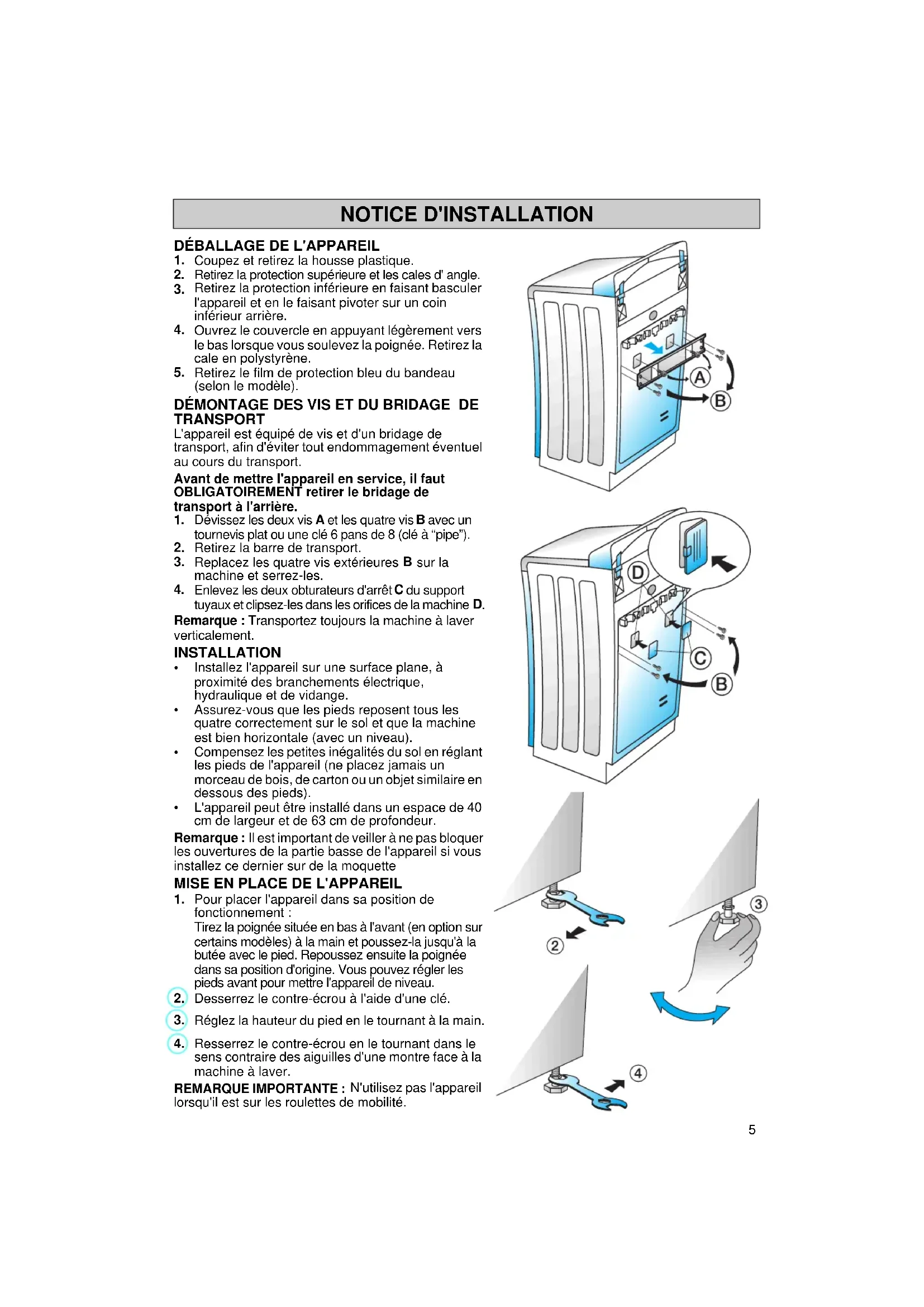 NOTICE D'INSTALLATION

DÉBALLAGE DE L'APPAREIL
1. Coupez et retirez la housse plastique.
2. Retirez la protection supérieure et les cales d' angle.
3. Retirez la protection inférieure en faisant basculer l'appareil et en le faisant pivoter sur un coin inférieur arrière.
4. Ouvrez le couvercle en appuyant légèrement vers le bas lorsque vous soulevez la poignée. Retirez la cale en polystyrène.
5. Retirez le film de protection bleu du bandeau (selon le modèle).

DÉMONTAGE DES VIS ET DU BRIDAGE DE TRANSPORT
L'appareil est équipé de vis et d'un bridage de transport, afin d'éviter tout endommagement éventuel au cours du transport.
Avant de mettre l'appareil en service, il faut OBLIGATOIREMENT retirer le bridage de transport à l'arrière.
1. Dévissez les deux vis A et les quatre vis B avec un tournevis plat ou une clé 6 pans de 8 (clé à "pipe").
2. Retirez la barre de transport.
3. Replacez les quatre vis extérieures B sur la machine et serrez-les.
4. Enlevez les deux obturateurs d'arrêt C du support tuyaux et clipsez-les dans les orifices de la machine D.
Remarque : Transportez toujours la machine à laver verticalement.

INSTALLATION
• Installez l'appareil sur une surface plane, à proximité des branchements électrique, hydraulique et de vidange.
• Assurez-vous que les pieds reposent tous les quatre correctement sur le sol et que la machine est bien horizontale (avec un niveau).
• Compensez les petites inégalités du sol en réglant les pieds de l'appareil (ne placez jamais un morceau de bois, de carton ou un objet similaire en dessous des pieds).
• L'appareil peut être installé dans un espace de 40 cm de largeur et de 63 cm de profondeur.
Remarque : Il est important de veiller à ne pas bloquer les ouvertures de la partie basse de l'appareil si vous installez ce dernier sur de la moquette

MISE EN PLACE DE L'APPAREIL
1. Pour placer l'appareil dans sa position de fonctionnement :
Tirez la poignée située en bas à l'avant (en option sur certains modèles) à la main et poussez-la jusqu'à la butée avec le pied. Repoussez ensuite la poignée dans sa position d'origine. Vous pouvez régler les pieds avant pour mettre l'appareil de niveau.
2. Desserrez le contre-écrou à l'aide d'une clé.
3. Réglez la hauteur du pied en le tournant à la main.
4. Resserrez le contre-écrou en le tournant dans le sens contraire des aiguilles d'une montre face à la machine à laver.
REMARQUE IMPORTANTE : N'utilisez pas l'appareil lorsqu'il est sur les roulettes de mobilité.

A
B
D
C
B
2
3
4

5