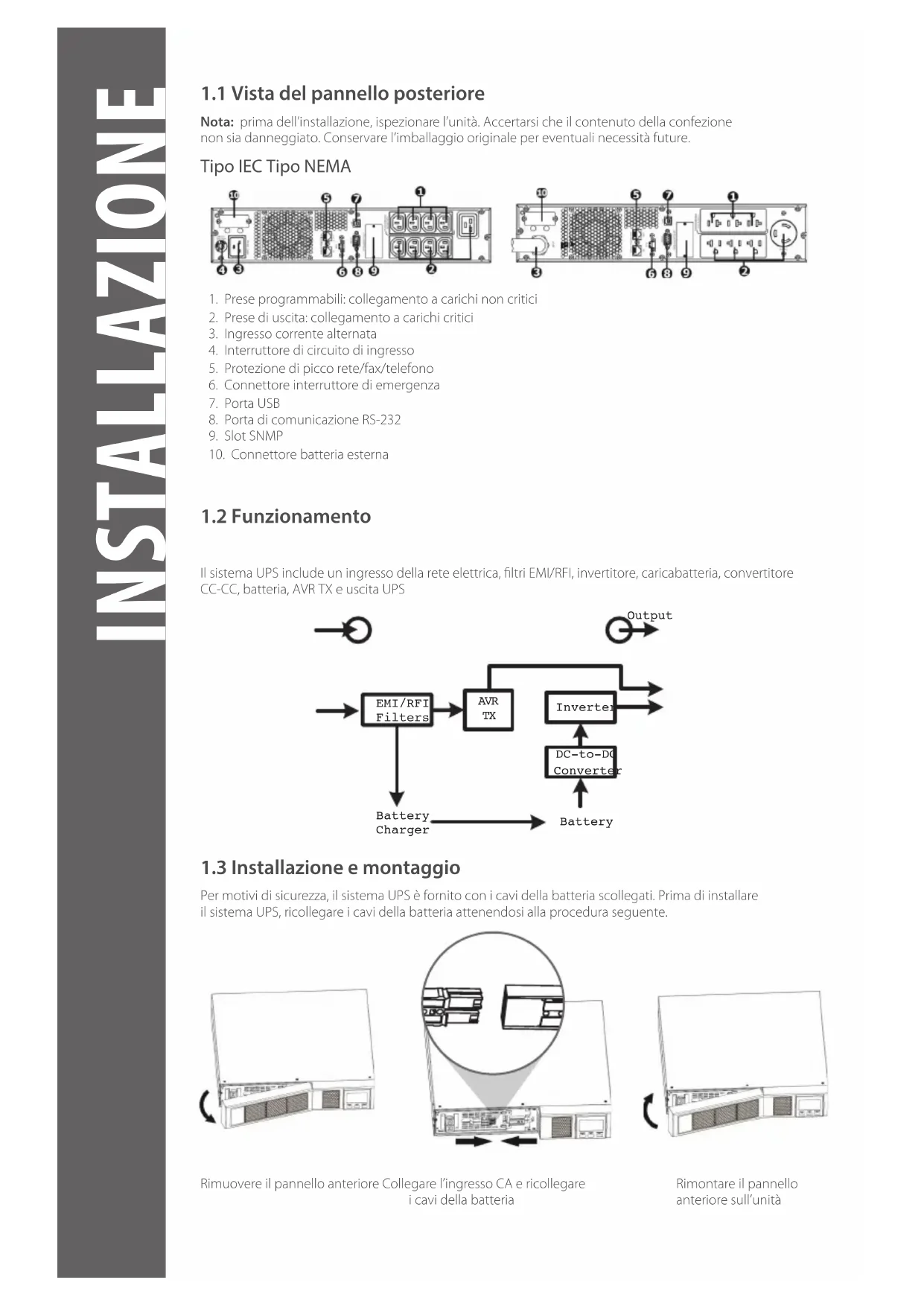 INSTALLAZIONE

1.1 Vista del pannello posteriore

Nota: prima dell'installazione, ispezionare l'unità. Accertarsi che il contenuto della confezione non sia danneggiato. Conservare l'imballaggio originale per eventuali necessità future.

Tipo IEC Tipo NEMA

10 5 7 1 4 3 6 8 9 2

10 5 7 1 3 6 8 9 2

1. Prese programmabili: collegamento a carichi non critici
2. Prese di uscita: collegamento a carichi critici
3. Ingresso corrente alternata
4. Interruttore di circuito di ingresso
5. Protezione di picco rete/fax/telefono
6. Connettore interruttore di emergenza
7. Porta USB
8. Porta di comunicazione RS-232
9. Slot SNMP
10. Connettore batteria esterna

1.2 Funzionamento

Il sistema UPS include un ingresso della rete elettrica, filtri EMI/RFI, invertitore, caricabatteria, convertitore CC-CC, batteria, AVR TX e uscita UPS

Output

EMI/RFI Filters

AVR TX

Inverter

DC-to-DC Converter

Battery Charger

Battery

1.3 Installazione e montaggio

Per motivi di sicurezza, il sistema UPS è fornito con i cavi della batteria scollegati. Prima di installare il sistema UPS, ricollegare i cavi della batteria attenendosi alla procedura seguente.

Rimuovere il pannello anteriore

Collegare l'ingresso CA e ricollegare i cavi della batteria

Rimontare il pannello anteriore sull'unità