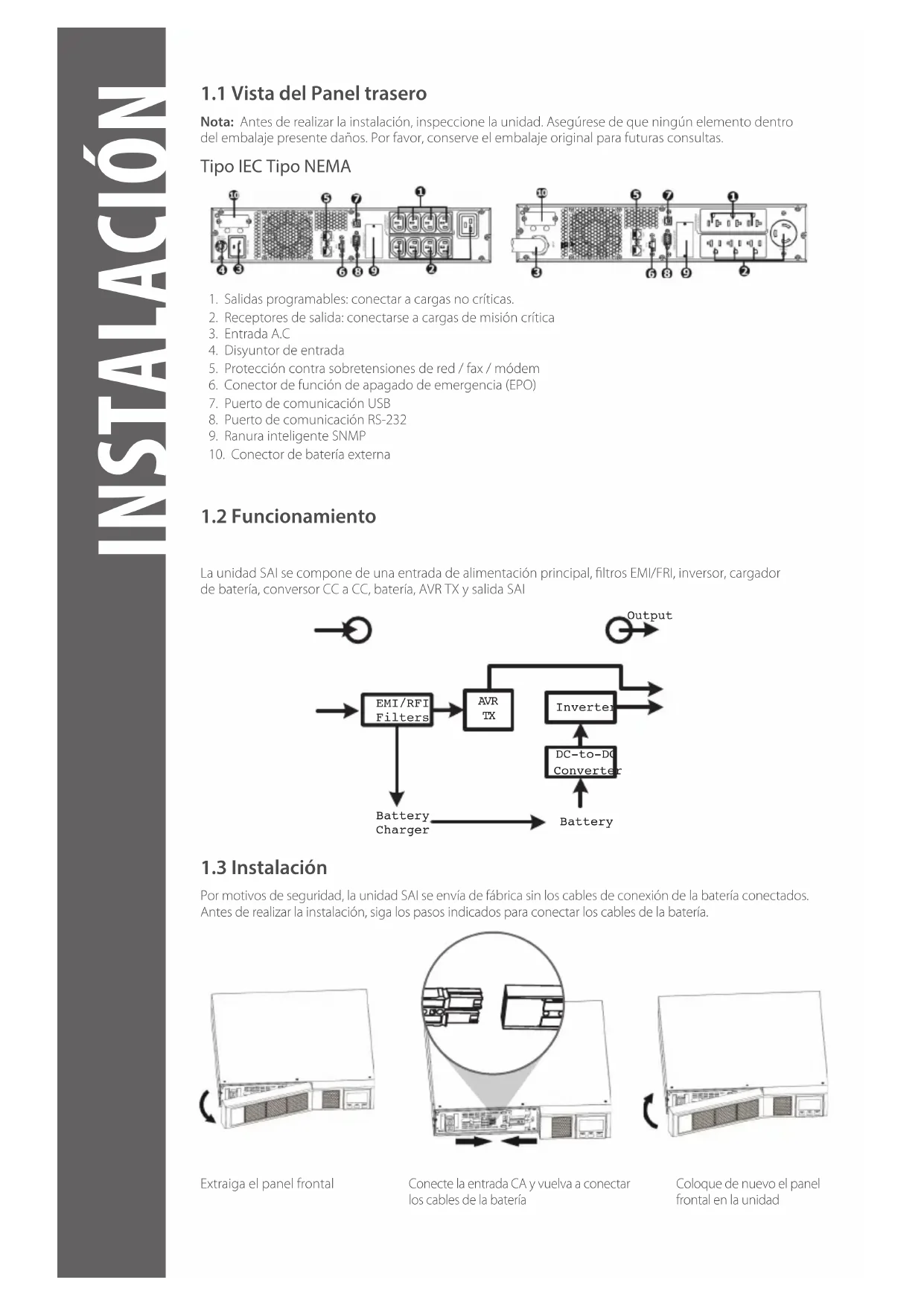 INSTALACIÓN

1.1 Vista del Panel trasero

Nota: Antes de realizar la instalación, inspeccione la unidad. Asegúrese de que ningún elemento dentro del embalaje presente daños. Por favor, conserve el embalaje original para futuras consultas.

Tipo IEC Tipo NEMA

10 5 7 1 4 3 6 8 9 2

10 5 7 1 3 6 8 9 2

1. Salidas programables: conectar a cargas no críticas.
2. Receptores de salida: conectarse a cargas de misión crítica
3. Entrada A.C
4. Disyuntor de entrada
5. Protección contra sobretensiones de red / fax / módem
6. Conector de función de apagado de emergencia (EPO)
7. Puerto de comunicación USB
8. Puerto de comunicación RS-232
9. Ranura inteligente SNMP
10. Conector de batería externa

1.2 Funcionamiento

La unidad SAI se compone de una entrada de alimentación principal, filtros EMI/FRI, inversor, cargador de batería, conversor CC a CC, batería, AVR TX y salida SAI

Output

EMI/RFI Filters

AVR TX

Inverter

DC-to-DC Converter

Battery Charger

Battery

1.3 Instalación

Por motivos de seguridad, la unidad SAI se envía de fábrica sin los cables de conexión de la batería conectados. Antes de realizar la instalación, siga los pasos indicados para conectar los cables de la batería.

Extraiga el panel frontal

Conecte la entrada CA y vuelva a conectar los cables de la batería

Coloque de nuevo el panel frontal en la unidad