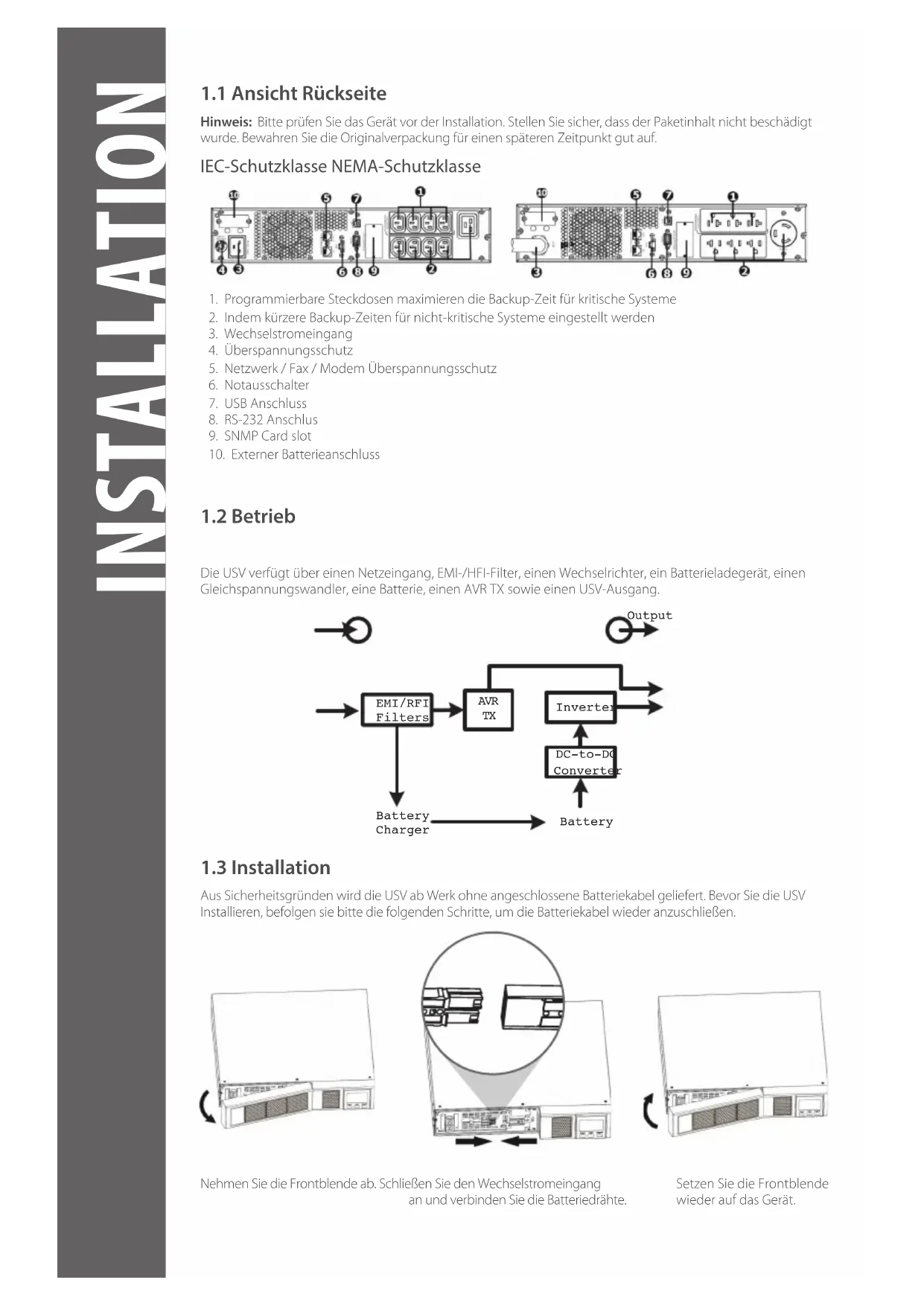 INSTALLATION

1.1 Ansicht Rückseite

Hinweis: Bitte prüfen Sie das Gerät vor der Installation. Stellen Sie sicher, dass der Paketinhalt nicht beschädigt wurde. Bewahren Sie die Originalverpackung für einen späteren Zeitpunkt gut auf.

IEC-Schutzklasse NEMA-Schutzklasse

10 5 7 1 4 3 6 8 9 2

10 5 7 1 3 6 8 9 2

1. Programmierbare Steckdosen maximieren die Backup-Zeit für kritische Systeme
2. Indem kürzere Backup-Zeiten für nicht-kritische Systeme eingestellt werden
3. Wechselstromeingang
4. Überspannungsschutz
5. Netzwerk / Fax / Modem Überspannungsschutz
6. Notausschalter
7. USB Anschluss
8. RS-232 Anschlus
9. SNMP Card slot
10. Externer Batterieanschluss

1.2 Betrieb

Die USV verfügt über einen Netzeingang, EMI-/HFI-Filter, einen Wechselrichter, ein Batterieladegerät, einen Gleichspannungswandler, eine Batterie, einen AVR TX sowie einen USV-Ausgang.

Output

EMI/RFI Filters

AVR TX

Inverter

DC-to-DC Converter

Battery Charger

Battery

1.3 Installation

Aus Sicherheitsgründen wird die USV ab Werk ohne angeschlossene Batteriekabel geliefert. Bevor Sie die USV Installieren, befolgen sie bitte die folgenden Schritte, um die Batteriekabel wieder anzuschließen.

Nehmen Sie die Frontblende ab. Schließen Sie den Wechselstromeingang an und verbinden Sie die Batteriedrähte.

Setzen Sie die Frontblende wieder auf das Gerät.