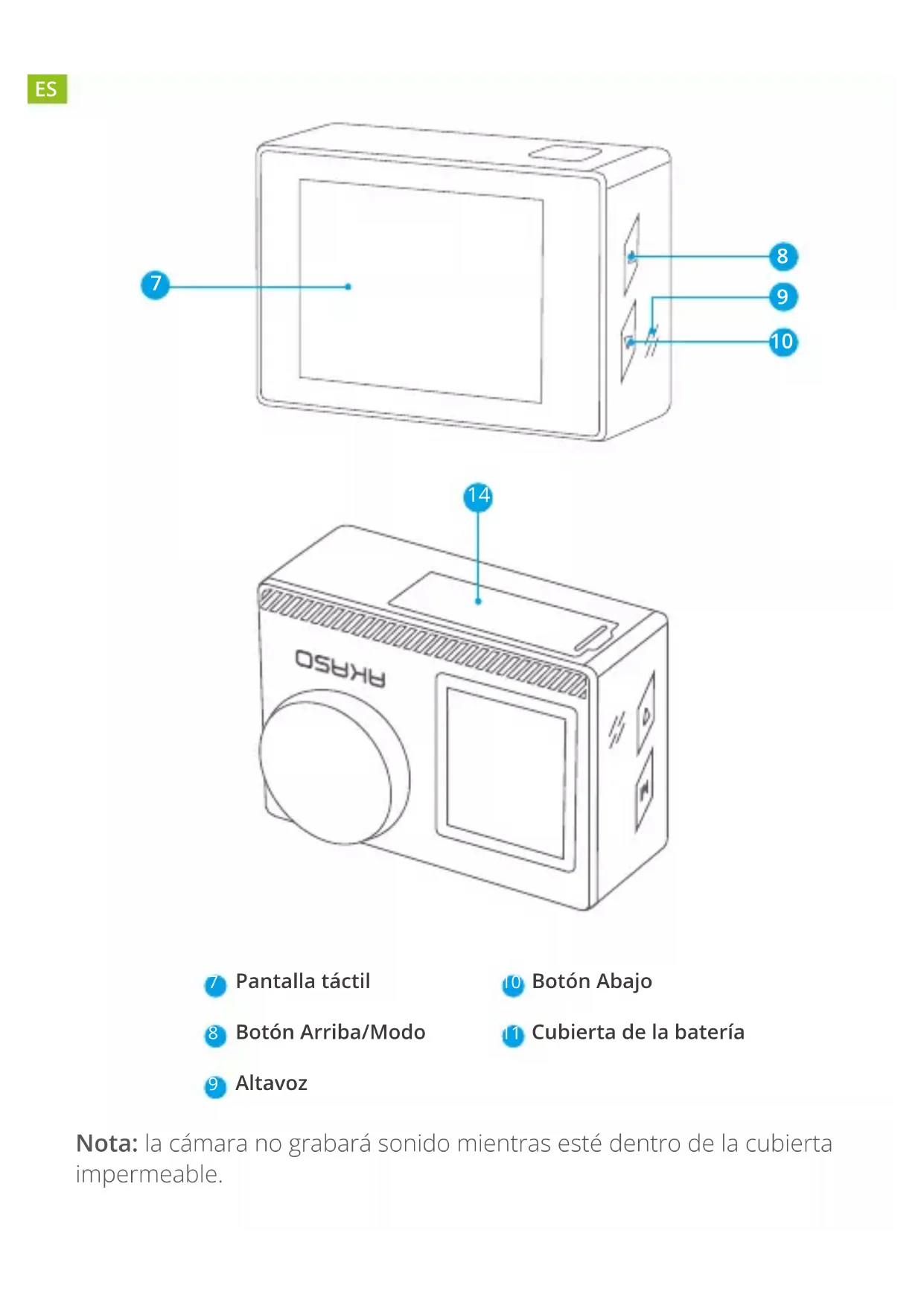 ES

7

8

9

10

14

AKASO

7 Pantalla táctil

8 Botón Arriba/Modo

9 Altavoz

10 Botón Abajo

11 Cubierta de la batería

**Nota:** la cámara no grabará sonido mientras esté dentro de la cubierta impermeable.