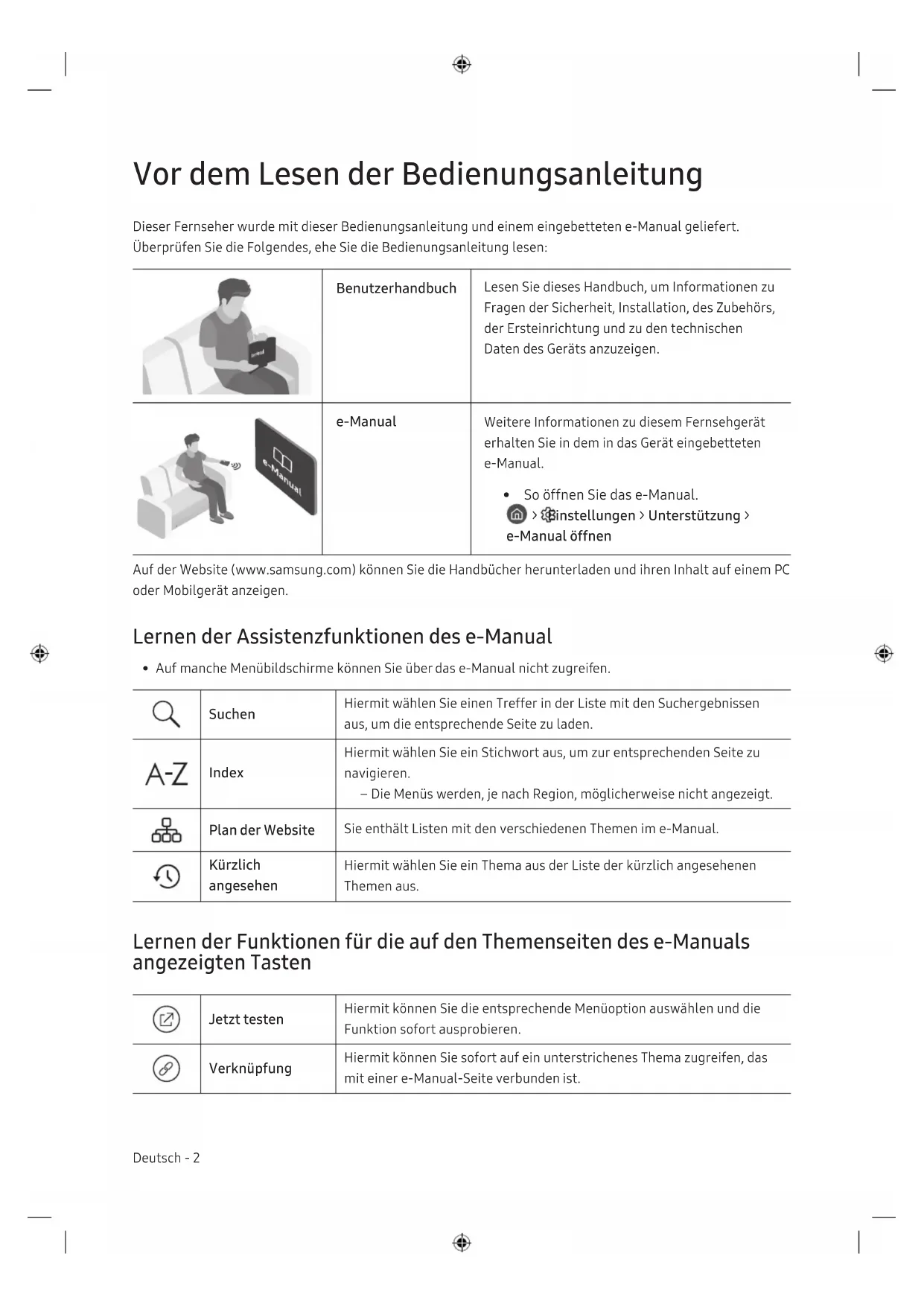 Vor dem Lesen der Bedienungsanleitung

Dieser Fernseher wurde mit dieser Bedienungsanleitung und einem eingebetteten e-Manual geliefert. Überprüfen Sie die Folgendes, ehe Sie die Bedienungsanleitung lesen:

| | Benutzerhandbuch | Lesen Sie dieses Handbuch, um Informationen zu Fragen der Sicherheit, Installation, des Zubehörs, der Ersteinrichtung und zu den technischen Daten des Geräts anzuzeigen. |
|---|---|---|
| e-Manual | e-Manual | Weitere Informationen zu diesem Fernsehgerät erhalten Sie in dem in das Gerät eingebetteten e-Manual. • So öffnen Sie das e-Manual. > Einstellungen > Unterstützung > e-Manual öffnen |

Auf der Website (www.samsung.com) können Sie die Handbücher herunterladen und ihren Inhalt auf einem PC oder Mobilgerät anzeigen.

Lernen der Assistenzfunktionen des e-Manual

• Auf manche Menübildschirme können Sie über das e-Manual nicht zugreifen.

| | Suchen | Hiermit wählen Sie einen Treffer in der Liste mit den Suchergebnissen aus, um die entsprechende Seite zu laden. |
|---|---|---|
| A-Z | Index | Hiermit wählen Sie ein Stichwort aus, um zur entsprechenden Seite zu navigieren. – Die Menüs werden, je nach Region, möglicherweise nicht angezeigt. |
| | Plan der Website | Sie enthält Listen mit den verschiedenen Themen im e-Manual. |
| | Kürzlich angesehen | Hiermit wählen Sie ein Thema aus der Liste der kürzlich angesehenen Themen aus. |

Lernen der Funktionen für die auf den Themenseiten des e-Manuals angezeigten Tasten

| | Jetzt testen | Hiermit können Sie die entsprechende Menüoption auswählen und die Funktion sofort ausprobieren. |
|---|---|---|
| | Verknüpfung | Hiermit können Sie sofort auf ein unterstrichenes Thema zugreifen, das mit einer e-Manual-Seite verbunden ist. |

Deutsch - 2