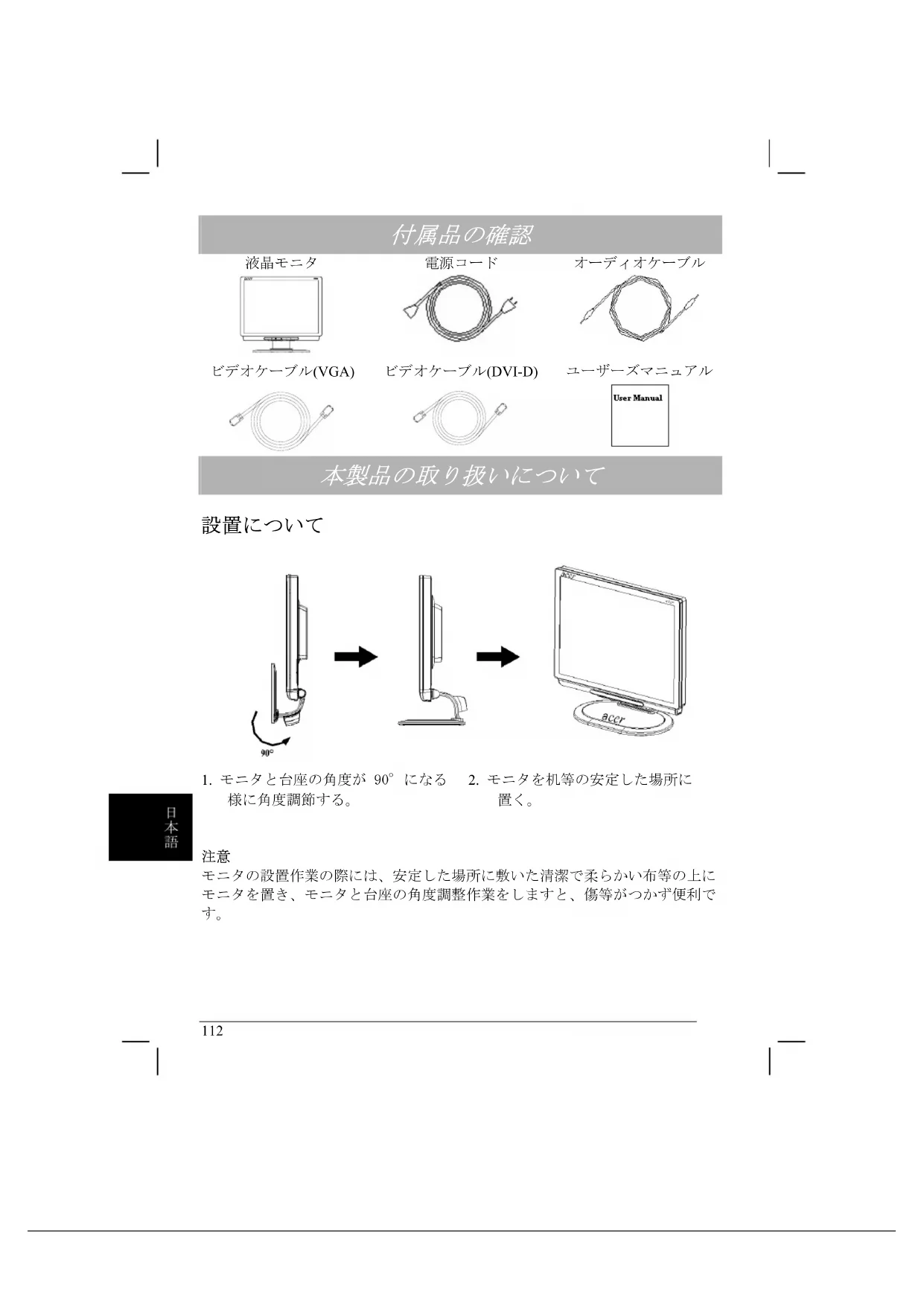 付属品の確認

液晶モニタ

電源コード

オーディオケーブル

ビデオケーブル(VGA)

ビデオケーブル(DVI-D)

ユーザーズマニュアル

User Manual

本製品の取り扱いについて

設置について

90°

acer

1. モニタと台座の角度が 90° になる様に角度調節する。

2. モニタを机等の安定した場所に置く。

日本語

注意
モニタの設置作業の際には、安定した場所に敷いた清潔で柔らかい布等の上にモニタを置き、モニタと台座の角度調整作業をしますと、傷等がつかず便利です。

112