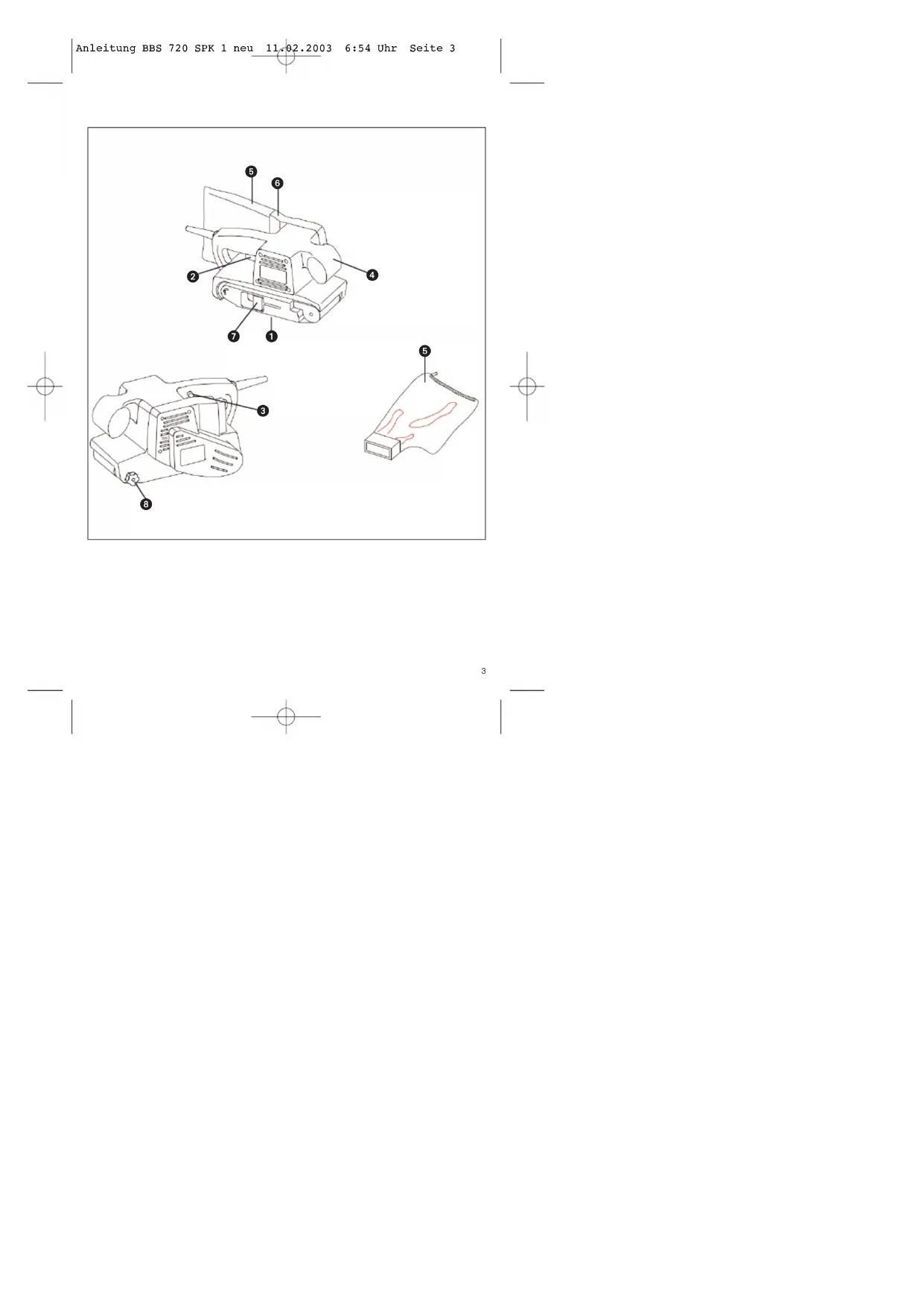 Anleitung BBS 720 SPK 1 neu 11.02.2003 6:54 Uhr Seite 3

5
6
2
4
7
1
5
3
8

3