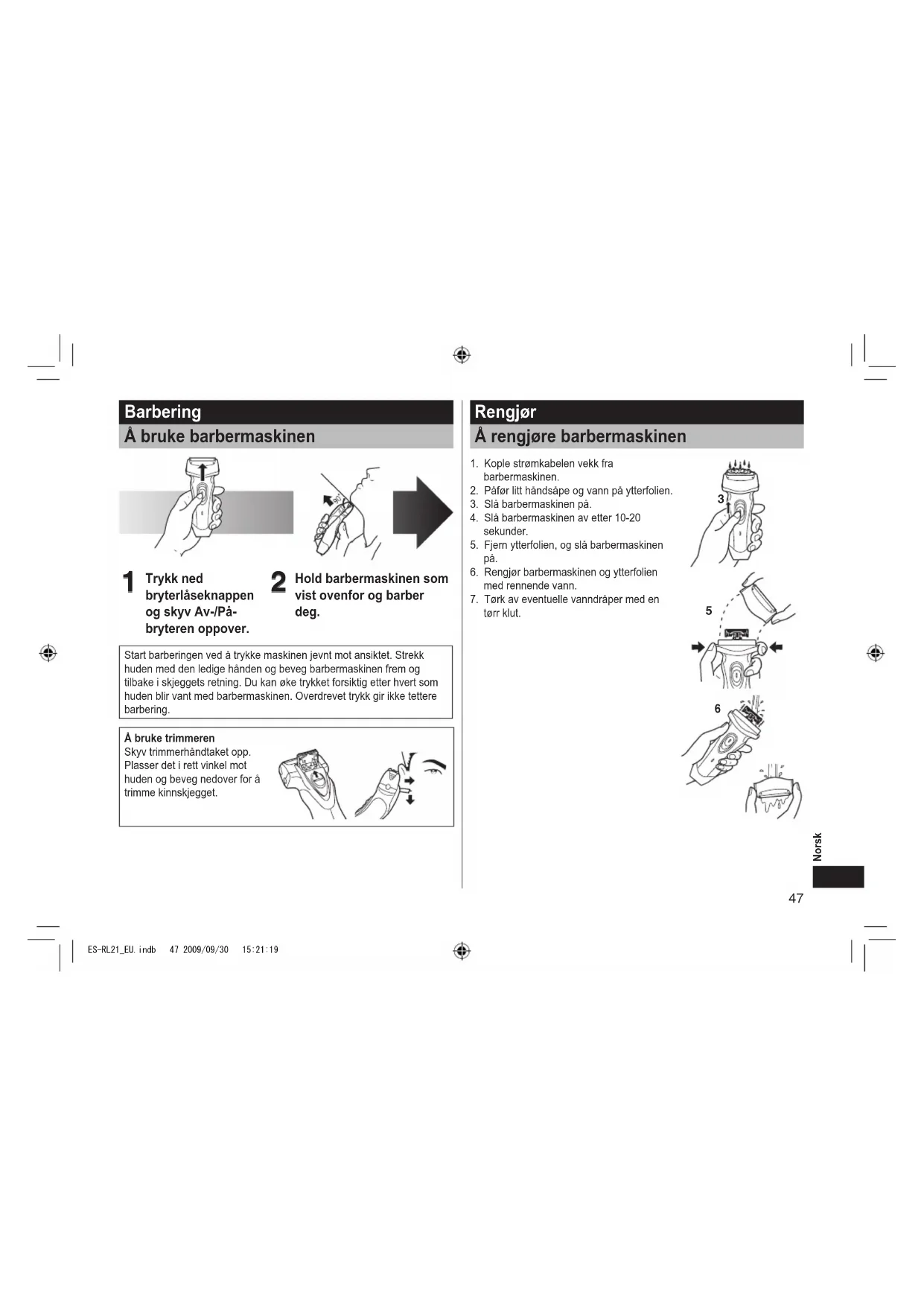 Barbering

Å bruke barbermaskinen

1 Trykk ned bryterlåseknappen og skyv Av-/På-bryteren oppover.

2 Hold barbermaskinen som vist ovenfor og barber deg.

Start barberingen ved å trykke maskinen jevnt mot ansiktet. Strekk huden med den ledige hånden og beveg barbermaskinen frem og tilbake i skjeggets retning. Du kan øke trykket forsiktig etter hvert som huden blir vant med barbermaskinen. Overdrevet trykk gir ikke tettere barbering.

Å bruke trimmeren
Skyv trimmerhåndtaket opp. Plasser det i rett vinkel mot huden og beveg nedover for å trimme kinnskjegget.

Rengjør

Å rengjøre barbermaskinen

1. Kople strømkabelen vekk fra barbermaskinen.
2. Påfør litt håndsåpe og vann på ytterfolien.
3. Slå barbermaskinen på.
4. Slå barbermaskinen av etter 10-20 sekunder.
5. Fjern ytterfolien, og slå barbermaskinen på.
6. Rengjør barbermaskinen og ytterfolien med rennende vann.
7. Tørk av eventuelle vanndråper med en tørr klut.

3

5

6

Norsk

47

ES-RL21_EU.indb 47 2009/09/30 15:21:19