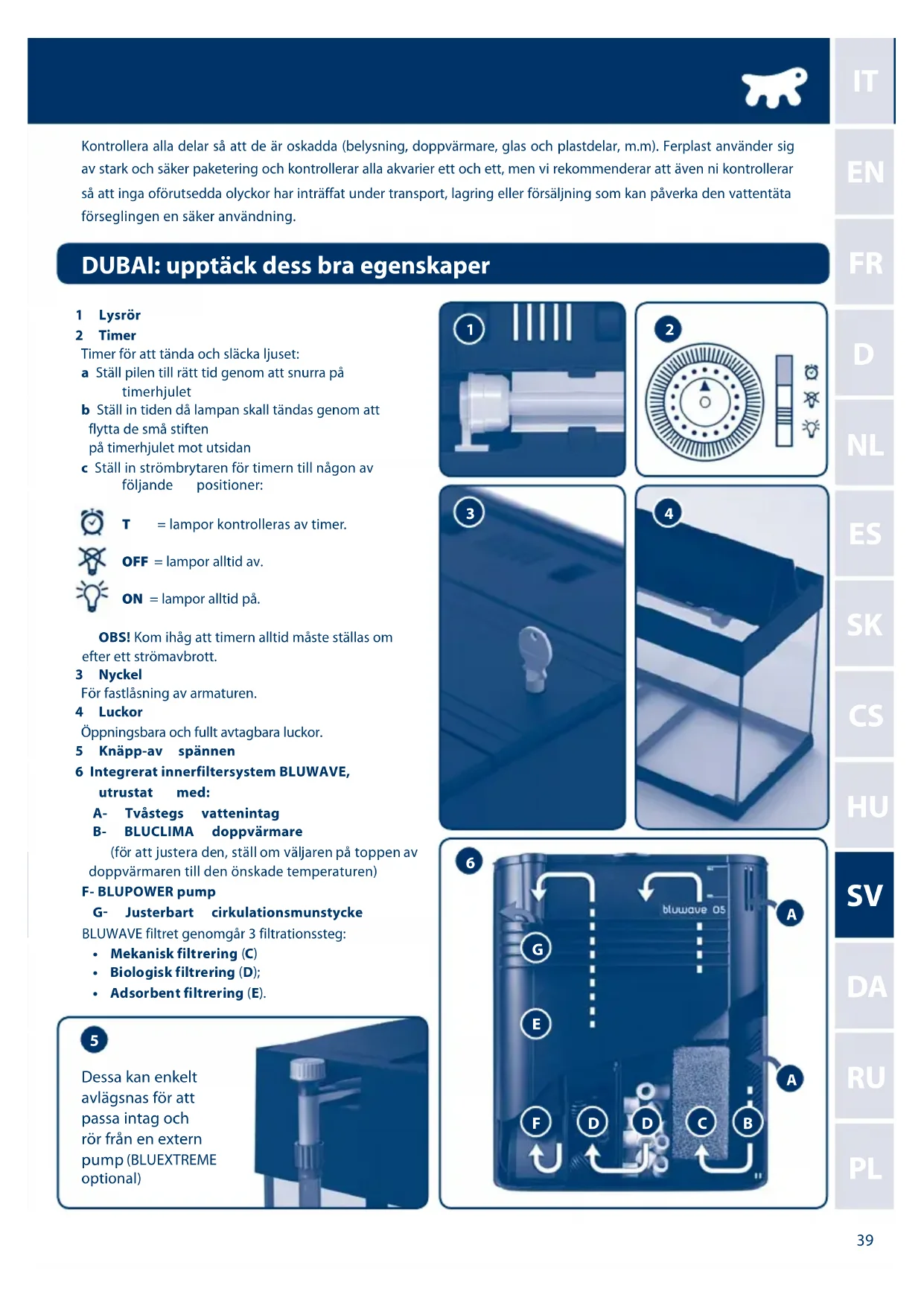 IT

EN

FR

D

NL

ES

SK

CS

HU

SV

DA

RU

PL

Kontrollera alla delar så att de är oskadda (belysning, doppvärmare, glas och plastdelar, m.m). Ferplast använder sig av stark och säker paketering och kontrollerar alla akvarier ett och ett, men vi rekommenderar att även ni kontrollerar så att inga oförutsedda olyckor har inträffat under transport, lagring eller försäljning som kan påverka den vattentäta förseglingen en säker användning.

DUBAI: upptäck dess bra egenskaper

1 Lysrör
2 Timer
Timer för att tända och släcka ljuset:
a Ställ pilen till rätt tid genom att snurra på timerhjulet
b Ställ in tiden då lampan skall tändas genom att flytta de små stiften på timerhjulet mot utsidan
c Ställ in strömbrytaren för timern till någon av följande positioner:

T = lampor kontrolleras av timer.

OFF = lampor alltid av.

ON = lampor alltid på.

OBS! Kom ihåg att timern alltid måste ställas om efter ett strömavbrott.
3 Nyckel
För fastlåsning av armaturen.
4 Luckor
Öppningsbara och fullt avtagbara luckor.
5 Knäpp-av spännen
6 Integrerat innerfiltersystem BLUWAVE, utrustat med:
A- Tvåstegs vattenintag
B- BLUCLIMA doppvärmare
(för att justera den, ställ om väljaren på toppen av doppvärmaren till den önskade temperaturen)
F- BLUPOWER pump
G- Justerbart cirkulationsmunstycke
BLUWAVE filtret genomgår 3 filtrationssteg:
• Mekanisk filtrering (C)
• Biologisk filtrering (D);
• Adsorbent filtrering (E).

5
Dessa kan enkelt avlägsnas för att passa intag och rör från en extern pump (BLUEXTREME optional)

1

2

3

4

6

bluwave 05

A

G

E

A

F D D C B

39