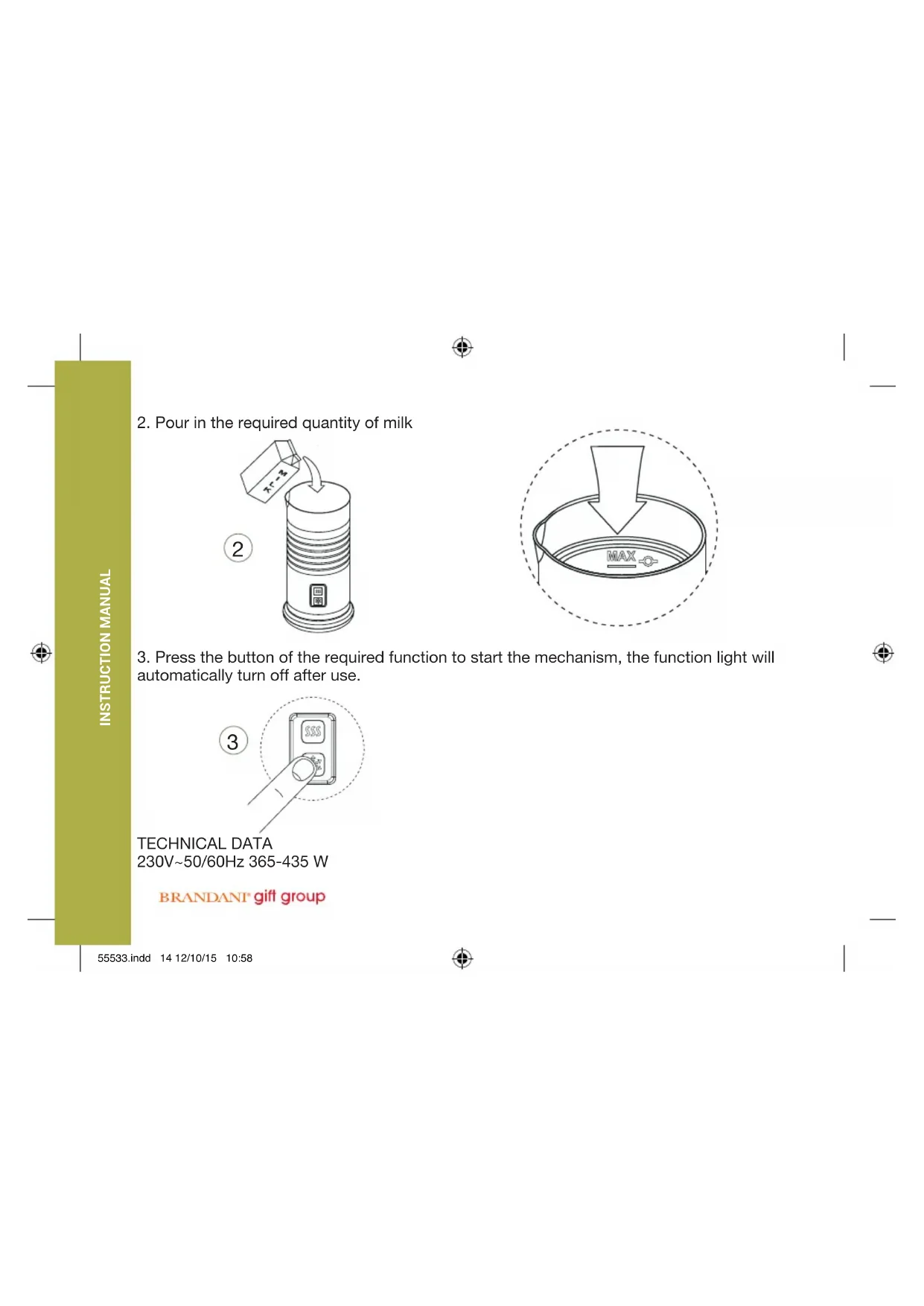 INSTRUCTION MANUAL

2. Pour in the required quantity of milk

2

MAX

3. Press the button of the required function to start the mechanism, the function light will automatically turn off after use.

3

TECHNICAL DATA
230V~50/60Hz 365-435 W

BRANDANI gift group

55533.indd 14 12/10/15 10:58