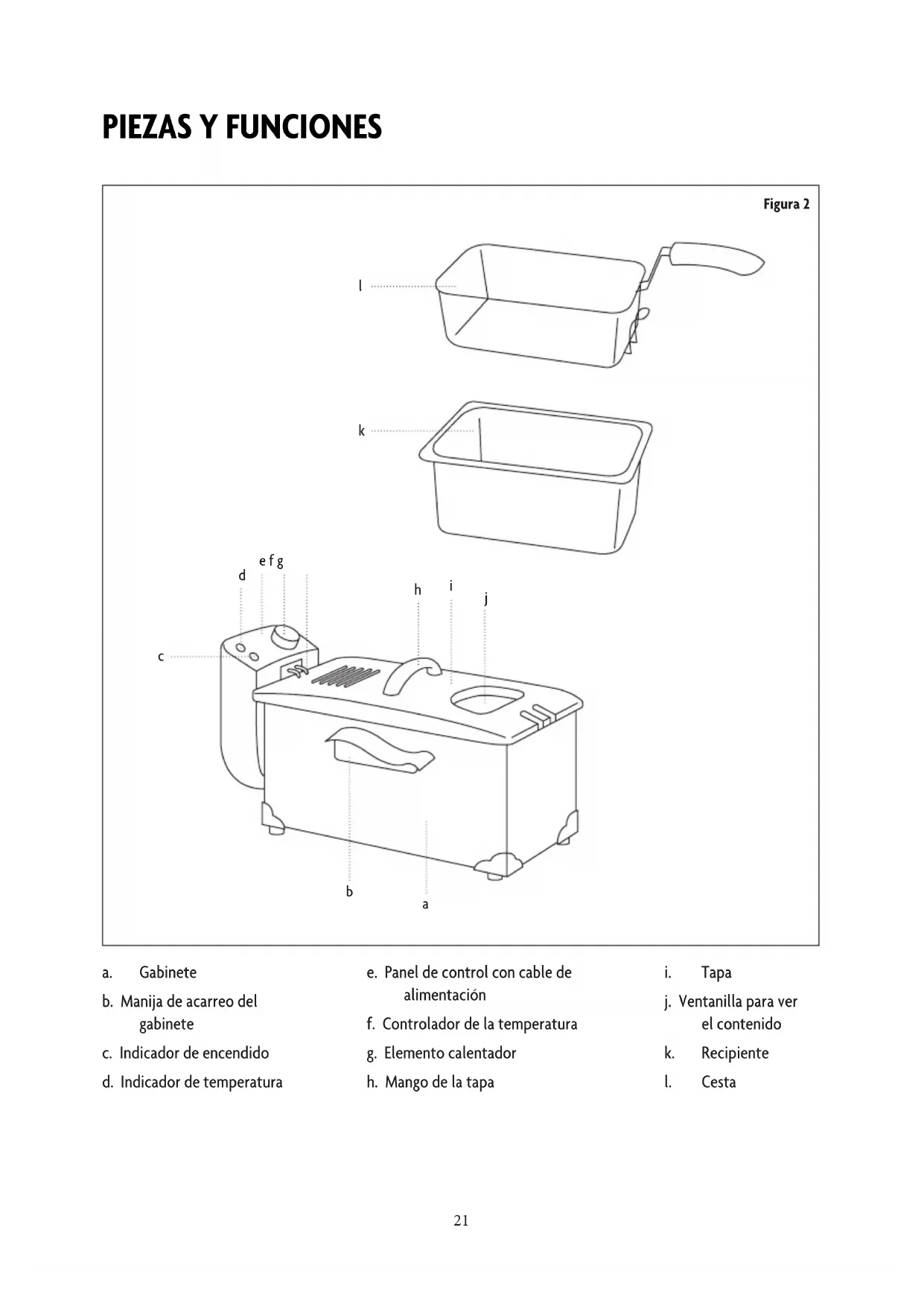 PIEZAS Y FUNCIONES

Figura 2

l

k

e f g
d
h i
j
c

b
a

a. Gabinete

b. Manija de acarreo del gabinete

c. Indicador de encendido

d. Indicador de temperatura

e. Panel de control con cable de alimentación

f. Controlador de la temperatura

g. Elemento calentador

h. Mango de la tapa

i. Tapa

j. Ventanilla para ver el contenido

k. Recipiente

l. Cesta

21