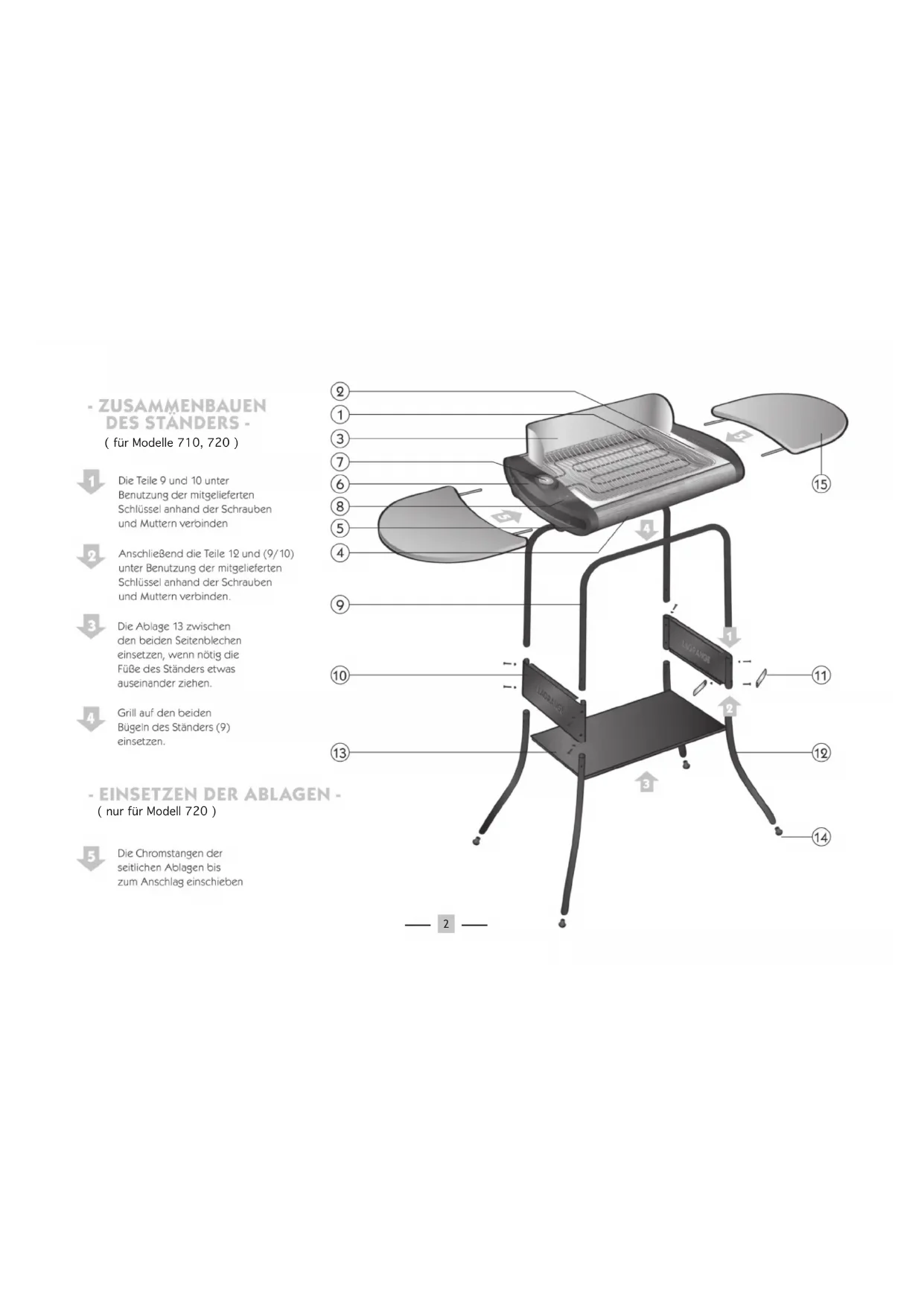 - ZUSAMMENBAUEN DES STÄNDERS -
( für Modelle 710, 720 )

1 Die Teile 9 und 10 unter Benutzung der mitgelieferten Schlüssel anhand der Schrauben und Muttern verbinden

2 Anschließend die Teile 12 und (9/10) unter Benutzung der mitgelieferten Schlüssel anhand der Schrauben und Muttern verbinden.

3 Die Ablage 13 zwischen den beiden Seitenblechen einsetzen, wenn nötig die Füße des Ständers etwas auseinander ziehen.

4 Grill auf den beiden Bügeln des Ständers (9) einsetzen.

- EINSETZEN DER ABLAGEN -
( nur für Modell 720 )

5 Die Chromstangen der seitlichen Ablagen bis zum Anschlag einschieben

2
1
3
7
6
8
5
4
9
10
13
15
11
12
14
5
5
4
1
2
3
LAGRANGE
LAGRANGE

2