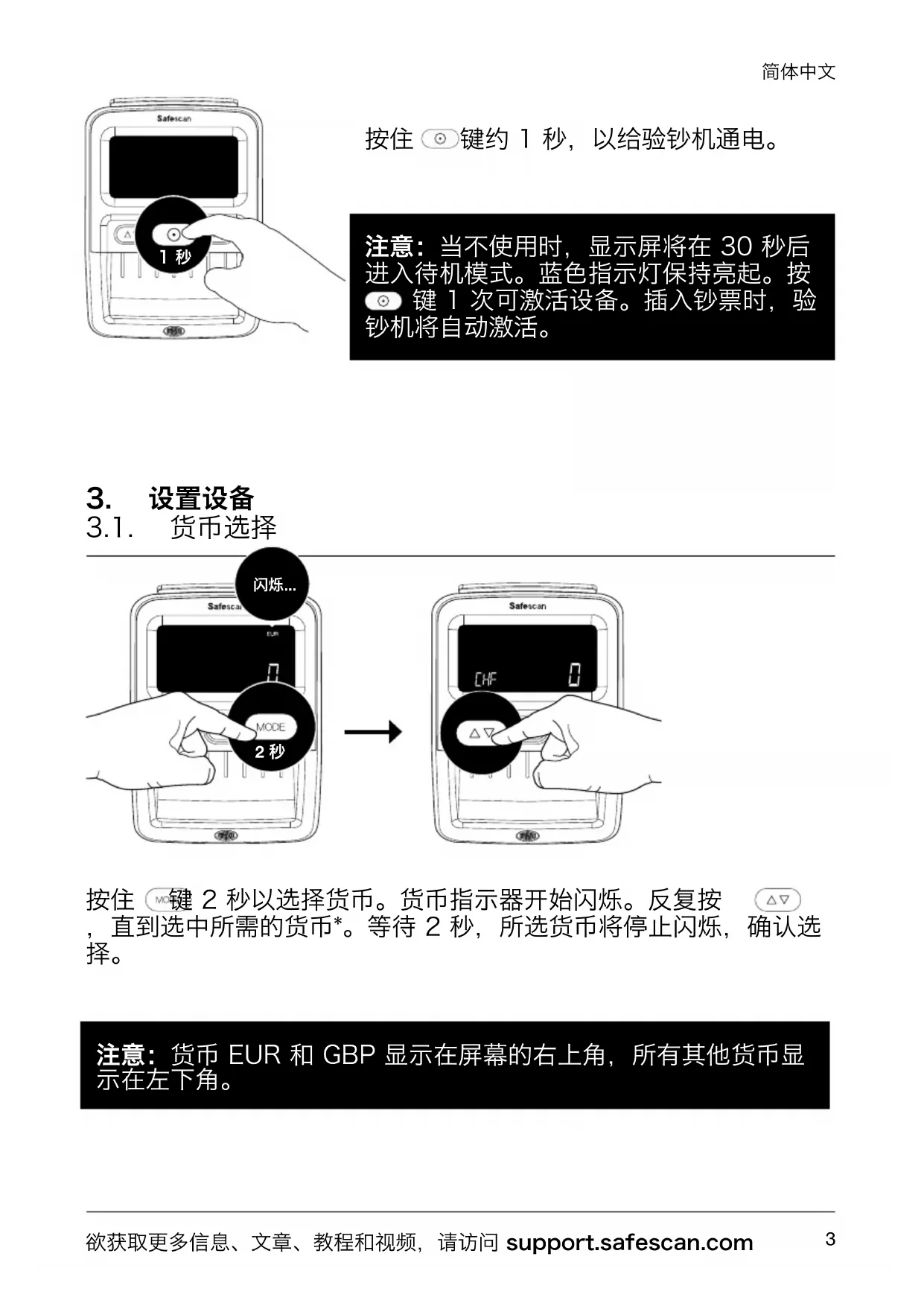 简体中文

Safescan

1 秒

按住 键约 1 秒，以给验钞机通电。

注意：当不使用时，显示屏将在 30 秒后进入待机模式。蓝色指示灯保持亮起。按 键 1 次可激活设备。插入钞票时，验钞机将自动激活。

3. 设置设备
3.1. 货币选择

闪烁...

Safescan

EUR

0

MODE

2 秒

Safescan

CHF 0

按住 MODE 键 2 秒以选择货币。货币指示器开始闪烁。反复按 ，直到选中所需的货币*。等待 2 秒，所选货币将停止闪烁，确认选择。

注意：货币 EUR 和 GBP 显示在屏幕的右上角，所有其他货币显示在左下角。

欲获取更多信息、文章、教程和视频，请访问 support.safescan.com 3