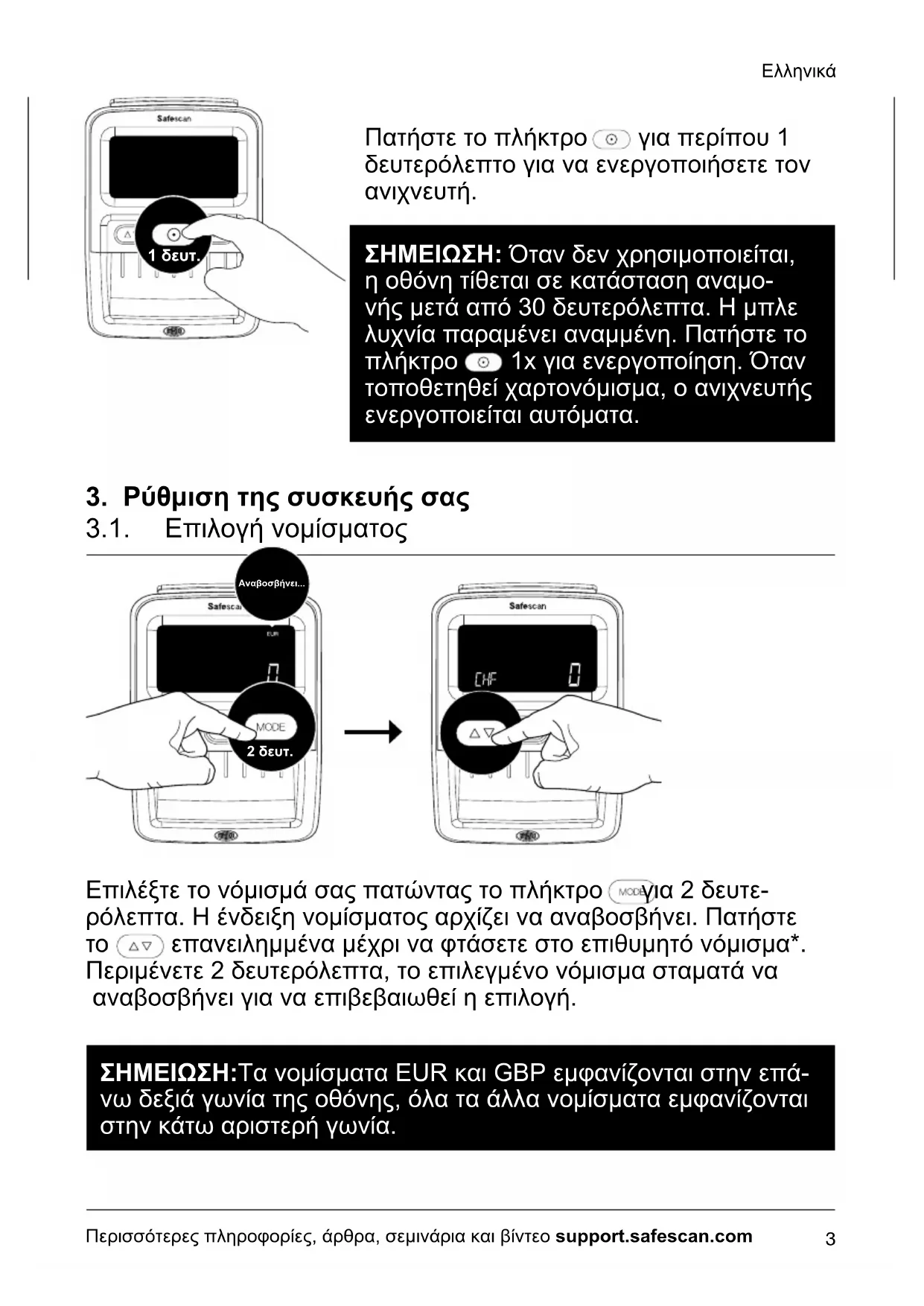 Ελληνικά

Safescan

1 δευτ.

Πατήστε το πλήκτρο για περίπου 1 δευτερόλεπτο για να ενεργοποιήσετε τον ανιχνευτή.

ΣΗΜΕΙΩΣΗ: Όταν δεν χρησιμοποιείται, η οθόνη τίθεται σε κατάσταση αναμονής μετά από 30 δευτερόλεπτα. Η μπλε λυχνία παραμένει αναμμένη. Πατήστε το πλήκτρο 1x για ενεργοποίηση. Όταν τοποθετηθεί χαρτονόμισμα, ο ανιχνευτής ενεργοποιείται αυτόματα.

3. Ρύθμιση της συσκευής σας
3.1. Επιλογή νομίσματος

Αναβοσβήνει...

Safescan

EUR

0

MODE

2 δευτ.

Safescan

CHF

0

Επιλέξτε το νόμισμά σας πατώντας το πλήκτρο MODE για 2 δευτερόλεπτα. Η ένδειξη νομίσματος αρχίζει να αναβοσβήνει. Πατήστε το επανειλημμένα μέχρι να φτάσετε στο επιθυμητό νόμισμα*. Περιμένετε 2 δευτερόλεπτα, το επιλεγμένο νόμισμα σταματά να αναβοσβήνει για να επιβεβαιωθεί η επιλογή.

ΣΗΜΕΙΩΣΗ:Τα νομίσματα EUR και GBP εμφανίζονται στην επάνω δεξιά γωνία της οθόνης, όλα τα άλλα νομίσματα εμφανίζονται στην κάτω αριστερή γωνία.

Περισσότερες πληροφορίες, άρθρα, σεμινάρια και βίντεο support.safescan.com 3