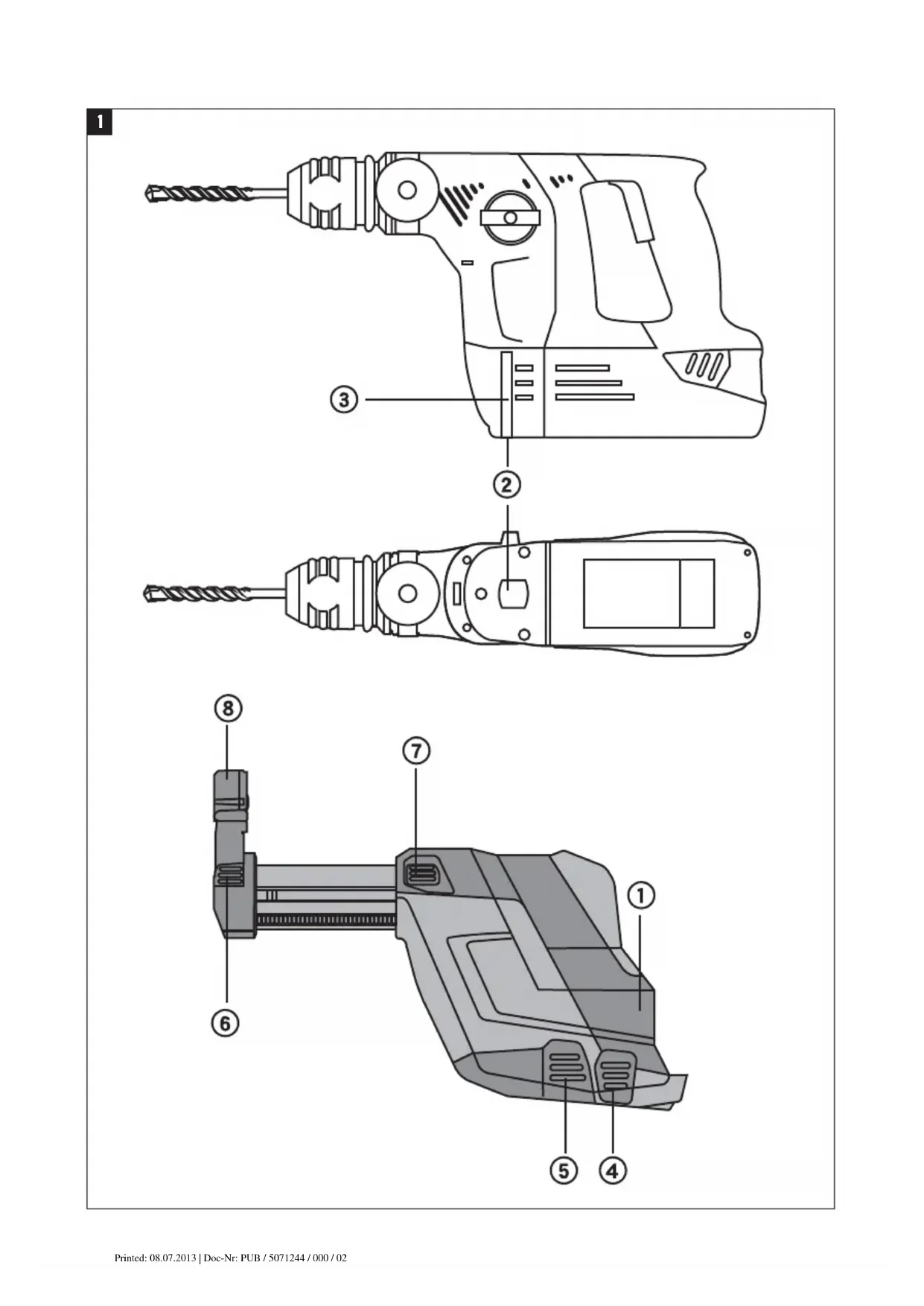 1

3

2

8

7

1

6

5

4

Printed: 08.07.2013 | Doc-Nr: PUB / 5071244 / 000 / 02