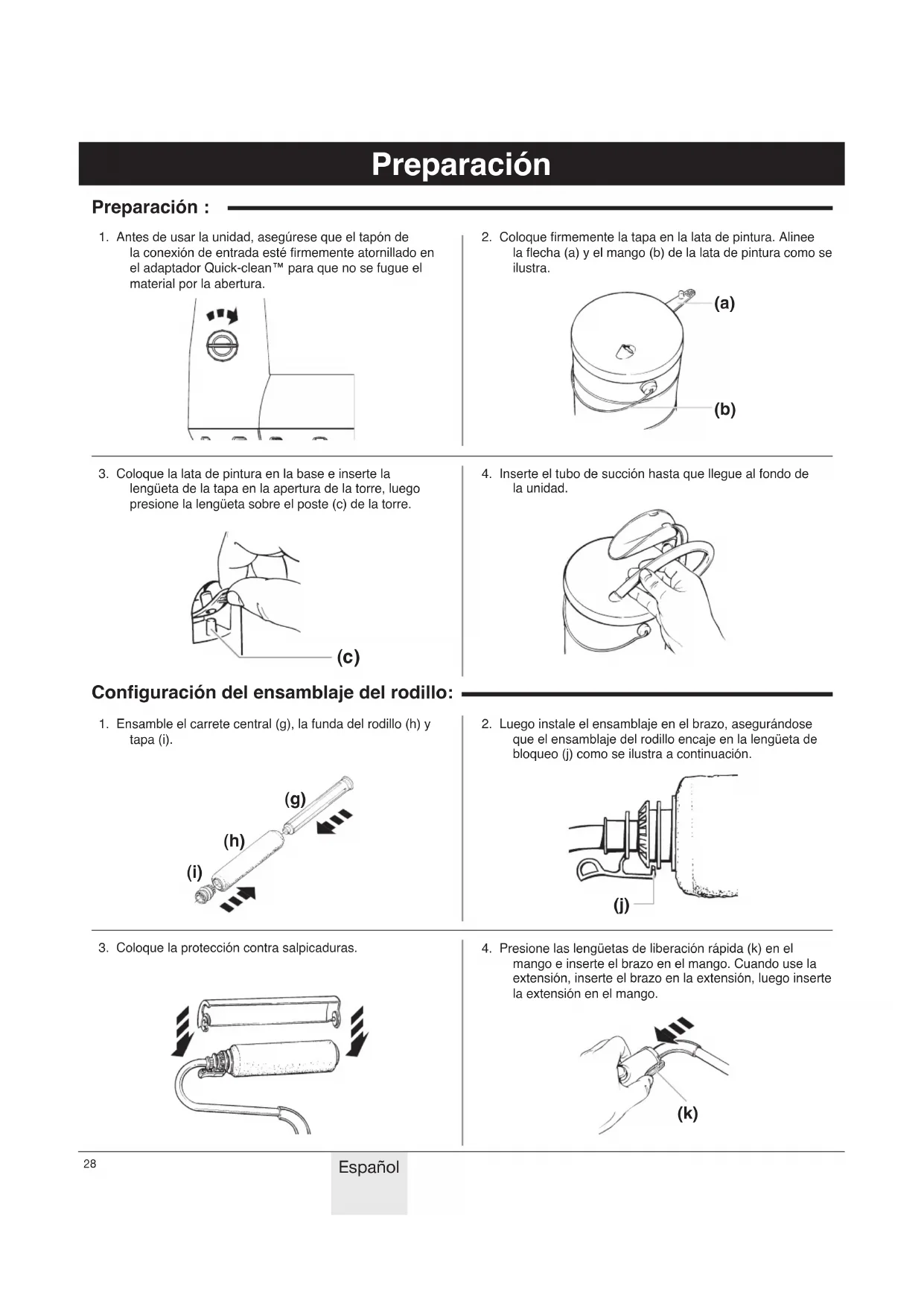 Preparación

Preparación :

1. Antes de usar la unidad, asegúrese que el tapón de la conexión de entrada esté firmemente atornillado en el adaptador Quick-clean™ para que no se fugue el material por la abertura.

2. Coloque firmemente la tapa en la lata de pintura. Alinee la flecha (a) y el mango (b) de la lata de pintura como se ilustra.

(a)

(b)

3. Coloque la lata de pintura en la base e inserte la lengüeta de la tapa en la apertura de la torre, luego presione la lengüeta sobre el poste (c) de la torre.

(c)

4. Inserte el tubo de succión hasta que llegue al fondo de la unidad.

Configuración del ensamblaje del rodillo:

1. Ensamble el carrete central (g), la funda del rodillo (h) y tapa (i).

(g)

(h)

(i)

2. Luego instale el ensamblaje en el brazo, asegurándose que el ensamblaje del rodillo encaje en la lengüeta de bloqueo (j) como se ilustra a continuación.

(j)

3. Coloque la protección contra salpicaduras.

4. Presione las lengüetas de liberación rápida (k) en el mango e inserte el brazo en el mango. Cuando use la extensión, inserte el brazo en la extensión, luego inserte la extensión en el mango.

(k)

28

Español