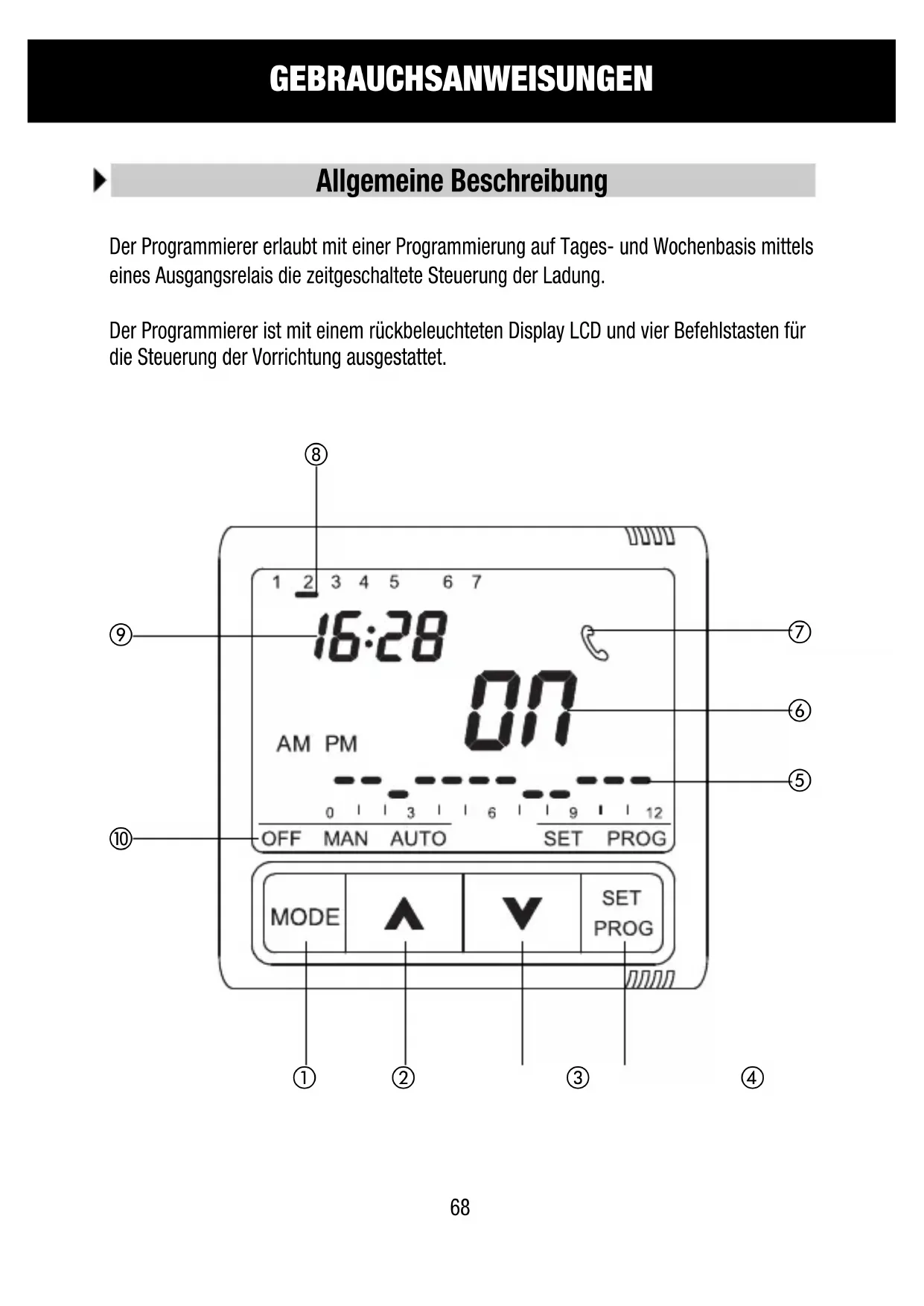 GEBRAUCHSANWEISUNGEN

Allgemeine Beschreibung

Der Programmierer erlaubt mit einer Programmierung auf Tages- und Wochenbasis mittels eines Ausgangsrelais die zeitgeschaltete Steuerung der Ladung.

Der Programmierer ist mit einem rückbeleuchteten Display LCD und vier Befehlstasten für die Steuerung der Vorrichtung ausgestattet.

⑧

1 2 3 4 5 6 7

⑨ 16:28

⑦

ON ⑥

AM PM

⑤

0 3 6 9 12

⑩ OFF MAN AUTO SET PROG

MODE SET PROG

① ② ③ ④

68