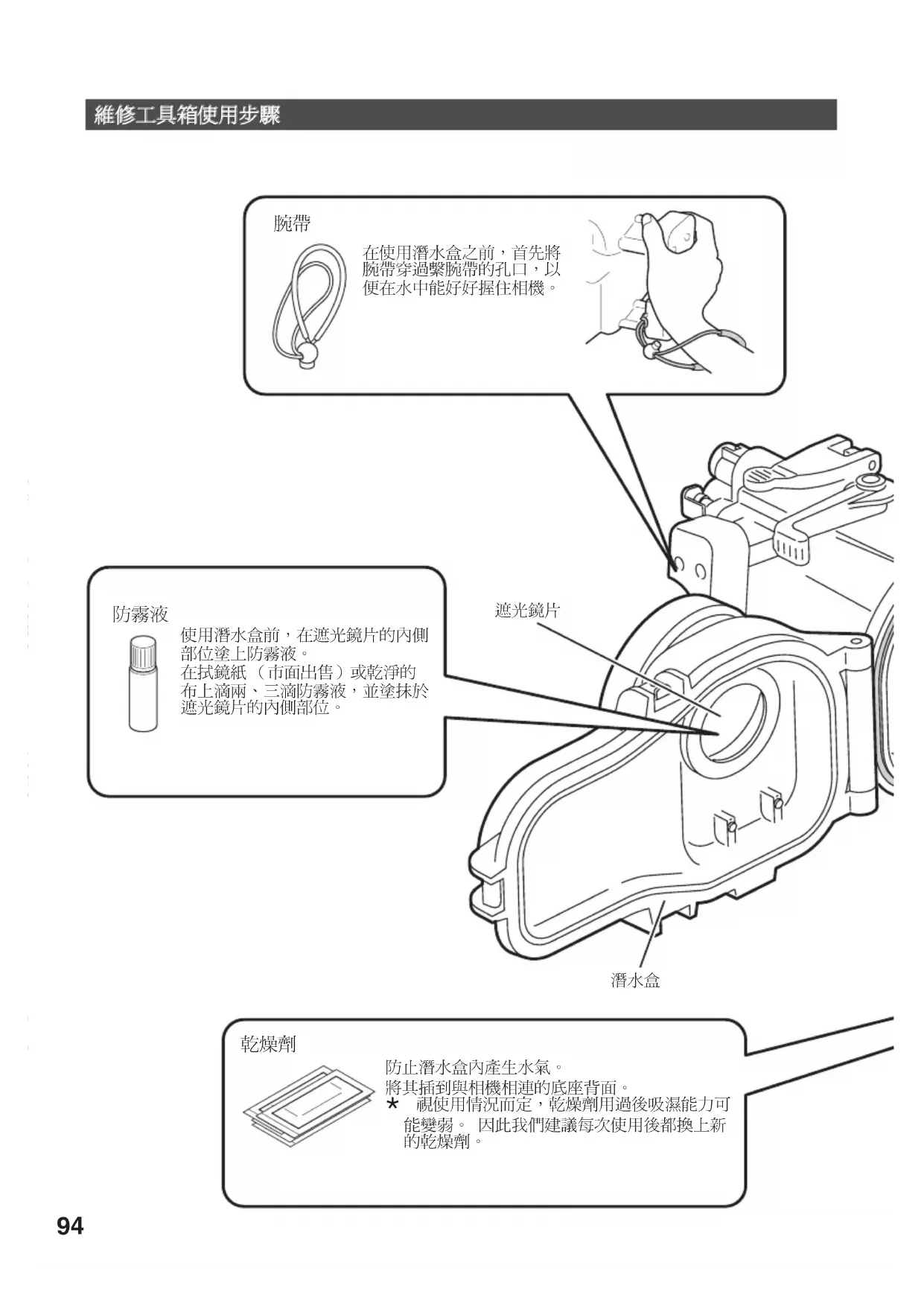 維修工具箱使用步驟

腕帶

在使用潛水盒之前，首先將腕帶穿過繫腕帶的孔口，以便在水中能好好握住相機。

防霧液

使用潛水盒前，在遮光鏡片的內側部位塗上防霧液。
在拭鏡紙（市面出售）或乾淨的布上滴兩、三滴防霧液，並塗抹於遮光鏡片的內側部位。

遮光鏡片

潛水盒

乾燥劑

防止潛水盒內產生水氣。
將其插到與相機相連的底座背面。
＊ 視使用情況而定，乾燥劑用過後吸濕能力可能變弱。 因此我們建議每次使用後都換上新的乾燥劑。

94