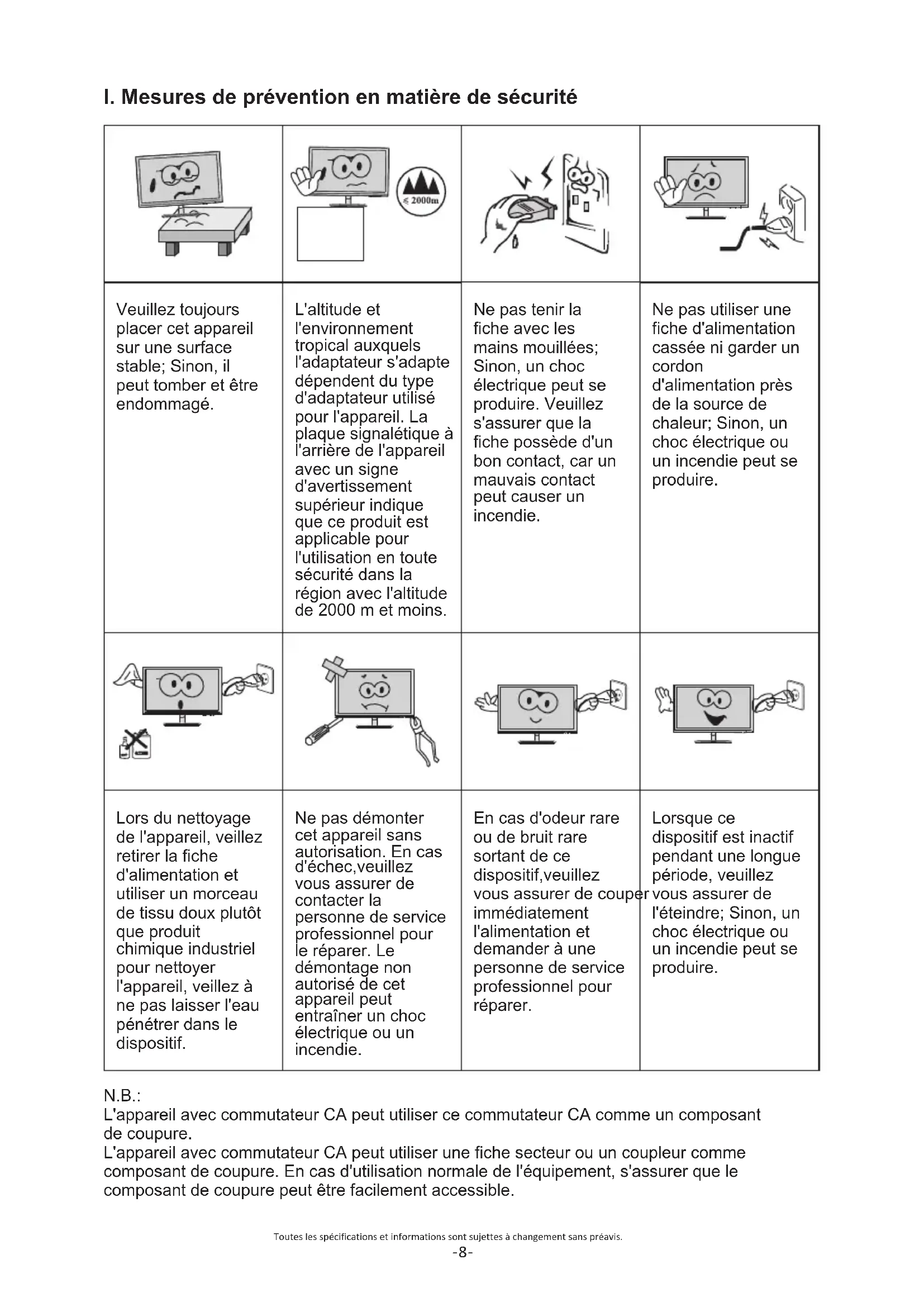 I. Mesures de prévention en matière de sécurité

|  | ≤ 2000m |  |  |
|---|---|---|---|
| Veuillez toujours placer cet appareil sur une surface stable; Sinon, il peut tomber et être endommagé. | L'altitude et l'environnement tropical auxquels l'adaptateur s'adapte dépendent du type d'adaptateur utilisé pour l'appareil. La plaque signalétique à l'arrière de l'appareil avec un signe d'avertissement supérieur indique que ce produit est applicable pour l'utilisation en toute sécurité dans la région avec l'altitude de 2000 m et moins. | Ne pas tenir la fiche avec les mains mouillées; Sinon, un choc électrique peut se produire. Veuillez s'assurer que la fiche possède d'un bon contact, car un mauvais contact peut causer un incendie. | Ne pas utiliser une fiche d'alimentation cassée ni garder un cordon d'alimentation près de la source de chaleur; Sinon, un choc électrique ou un incendie peut se produire. |
|  |  |  |  |
| Lors du nettoyage de l'appareil, veillez retirer la fiche d'alimentation et utiliser un morceau de tissu doux plutôt que produit chimique industriel pour nettoyer l'appareil, veillez à ne pas laisser l'eau pénétrer dans le dispositif. | Ne pas démonter cet appareil sans autorisation. En cas d'échec,veuillez vous assurer de contacter la personne de service professionnel pour le réparer. Le démontage non autorisé de cet appareil peut entraîner un choc électrique ou un incendie. | En cas d'odeur rare ou de bruit rare sortant de ce dispositif,veuillez vous assurer de couper immédiatement l'alimentation et demander à une personne de service professionnel pour réparer. | Lorsque ce dispositif est inactif pendant une longue période, veuillez vous assurer de l'éteindre; Sinon, un choc électrique ou un incendie peut se produire. |

N.B.:
L'appareil avec commutateur CA peut utiliser ce commutateur CA comme un composant de coupure.
L'appareil avec commutateur CA peut utiliser une fiche secteur ou un coupleur comme composant de coupure. En cas d'utilisation normale de l'équipement, s'assurer que le composant de coupure peut être facilement accessible.

Toutes les spécifications et informations sont sujettes à changement sans préavis.
-8-