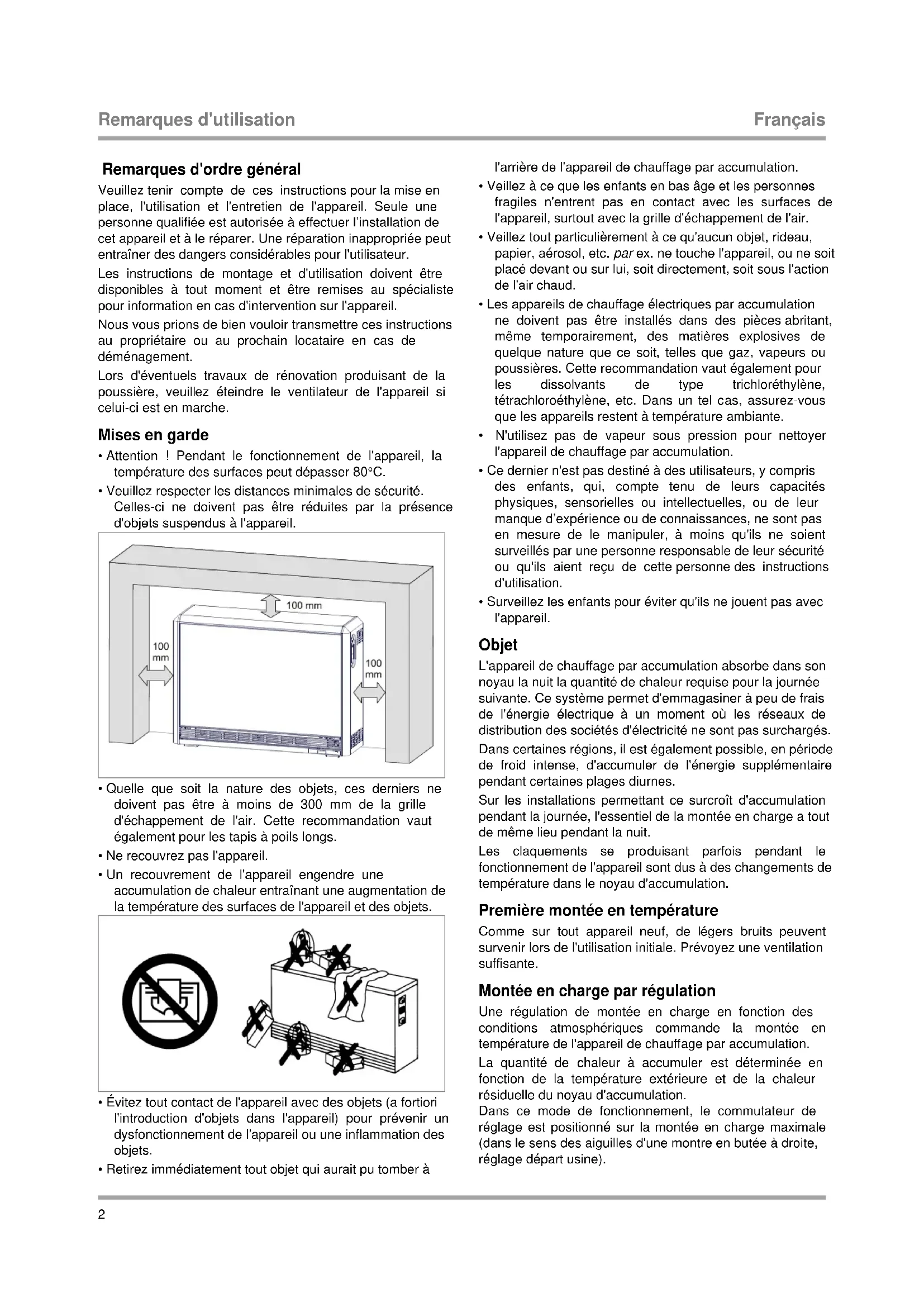 Remarques d'utilisation

Français

Remarques d'ordre général

Veuillez tenir compte de ces instructions pour la mise en place, l'utilisation et l'entretien de l'appareil. Seule une personne qualifiée est autorisée à effectuer l'installation de cet appareil et à le réparer. Une réparation inappropriée peut entraîner des dangers considérables pour l'utilisateur.

Les instructions de montage et d'utilisation doivent être disponibles à tout moment et être remises au spécialiste pour information en cas d'intervention sur l'appareil.

Nous vous prions de bien vouloir transmettre ces instructions au propriétaire ou au prochain locataire en cas de déménagement.

Lors d'éventuels travaux de rénovation produisant de la poussière, veuillez éteindre le ventilateur de l'appareil si celui-ci est en marche.

Mises en garde

• Attention ! Pendant le fonctionnement de l'appareil, la température des surfaces peut dépasser 80°C.

• Veuillez respecter les distances minimales de sécurité. Celles-ci ne doivent pas être réduites par la présence d'objets suspendus à l'appareil.

100 mm

100 mm

100 mm

• Quelle que soit la nature des objets, ces derniers ne doivent pas être à moins de 300 mm de la grille d'échappement de l'air. Cette recommandation vaut également pour les tapis à poils longs.

• Ne recouvrez pas l'appareil.

• Un recouvrement de l'appareil engendre une accumulation de chaleur entraînant une augmentation de la température des surfaces de l'appareil et des objets.

• Évitez tout contact de l'appareil avec des objets (a fortiori l'introduction d'objets dans l'appareil) pour prévenir un dysfonctionnement de l'appareil ou une inflammation des objets.

• Retirez immédiatement tout objet qui aurait pu tomber à l'arrière de l'appareil de chauffage par accumulation.

• Veillez à ce que les enfants en bas âge et les personnes fragiles n'entrent pas en contact avec les surfaces de l'appareil, surtout avec la grille d'échappement de l'air.

• Veillez tout particulièrement à ce qu'aucun objet, rideau, papier, aérosol, etc. par ex. ne touche l'appareil, ou ne soit placé devant ou sur lui, soit directement, soit sous l'action de l'air chaud.

• Les appareils de chauffage électriques par accumulation ne doivent pas être installés dans des pièces abritant, même temporairement, des matières explosives de quelque nature que ce soit, telles que gaz, vapeurs ou poussières. Cette recommandation vaut également pour les dissolvants de type trichloréthylène, tétrachloroéthylène, etc. Dans un tel cas, assurez-vous que les appareils restent à température ambiante.

• N'utilisez pas de vapeur sous pression pour nettoyer l'appareil de chauffage par accumulation.

• Ce dernier n'est pas destiné à des utilisateurs, y compris des enfants, qui, compte tenu de leurs capacités physiques, sensorielles ou intellectuelles, ou de leur manque d'expérience ou de connaissances, ne sont pas en mesure de le manipuler, à moins qu'ils ne soient surveillés par une personne responsable de leur sécurité ou qu'ils aient reçu de cette personne des instructions d'utilisation.

• Surveillez les enfants pour éviter qu'ils ne jouent pas avec l'appareil.

Objet

L'appareil de chauffage par accumulation absorbe dans son noyau la nuit la quantité de chaleur requise pour la journée suivante. Ce système permet d'emmagasiner à peu de frais de l'énergie électrique à un moment où les réseaux de distribution des sociétés d'électricité ne sont pas surchargés.

Dans certaines régions, il est également possible, en période de froid intense, d'accumuler de l'énergie supplémentaire pendant certaines plages diurnes.

Sur les installations permettant ce surcroît d'accumulation pendant la journée, l'essentiel de la montée en charge a tout de même lieu pendant la nuit.

Les claquements se produisant parfois pendant le fonctionnement de l'appareil sont dus à des changements de température dans le noyau d'accumulation.

Première montée en température

Comme sur tout appareil neuf, de légers bruits peuvent survenir lors de l'utilisation initiale. Prévoyez une ventilation suffisante.

Montée en charge par régulation

Une régulation de montée en charge en fonction des conditions atmosphériques commande la montée en température de l'appareil de chauffage par accumulation.

La quantité de chaleur à accumuler est déterminée en fonction de la température extérieure et de la chaleur résiduelle du noyau d'accumulation.
Dans ce mode de fonctionnement, le commutateur de réglage est positionné sur la montée en charge maximale (dans le sens des aiguilles d'une montre en butée à droite, réglage départ usine).

2