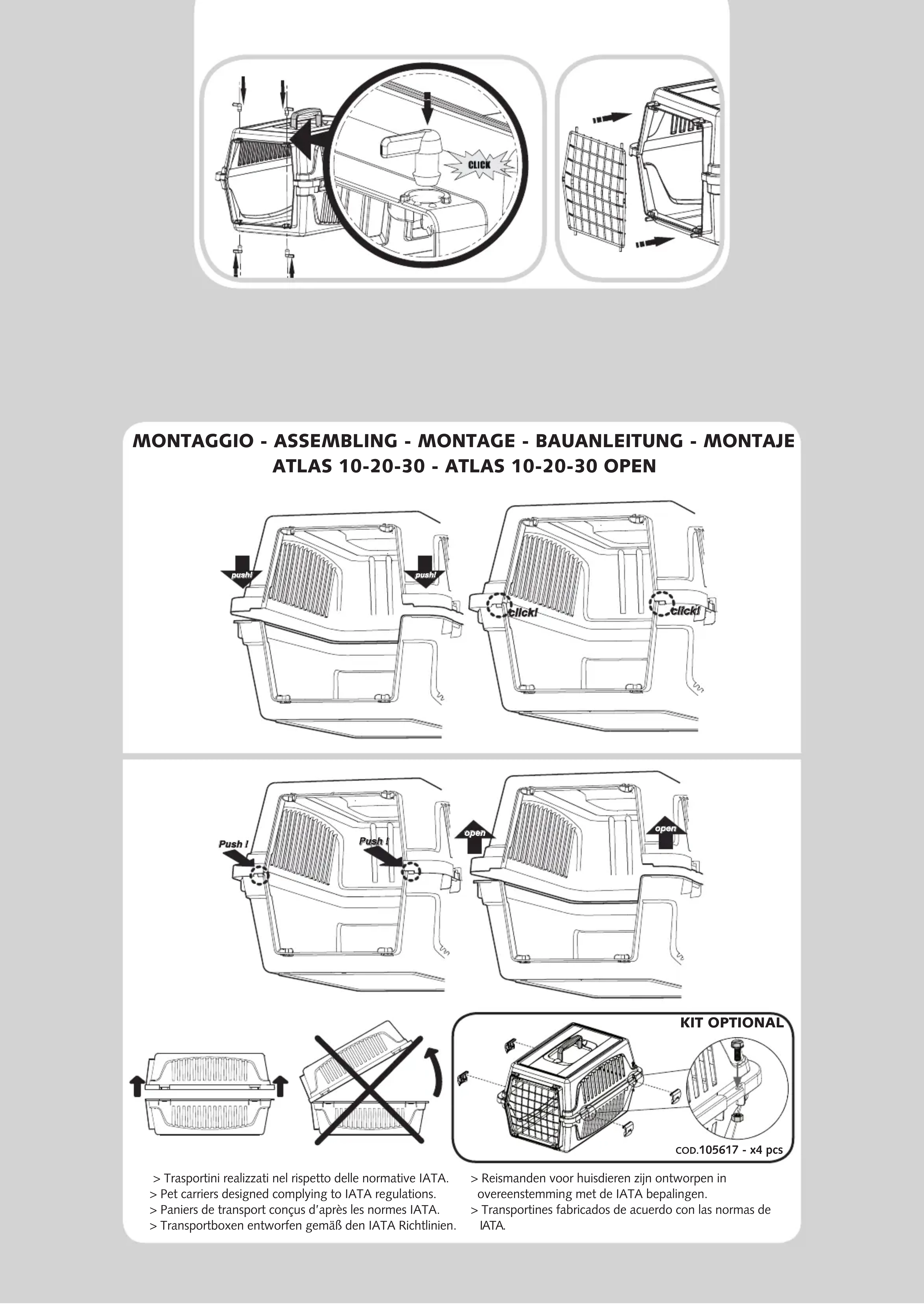 CLICK

MONTAGGIO - ASSEMBLING - MONTAGE - BAUANLEITUNG - MONTAJE
ATLAS 10-20-30 - ATLAS 10-20-30 OPEN

push!
push!
click!
click!

Push !
Push !
open
open

KIT OPTIONAL

COD.105617 - x4 pcs

> Trasportini realizzati nel rispetto delle normative IATA.
> Pet carriers designed complying to IATA regulations.
> Paniers de transport conçus d'après les normes IATA.
> Transportboxen entworfen gemäß den IATA Richtlinien.

> Reismanden voor huisdieren zijn ontworpen in overeenstemming met de IATA bepalingen.
> Transportines fabricados de acuerdo con las normas de IATA.