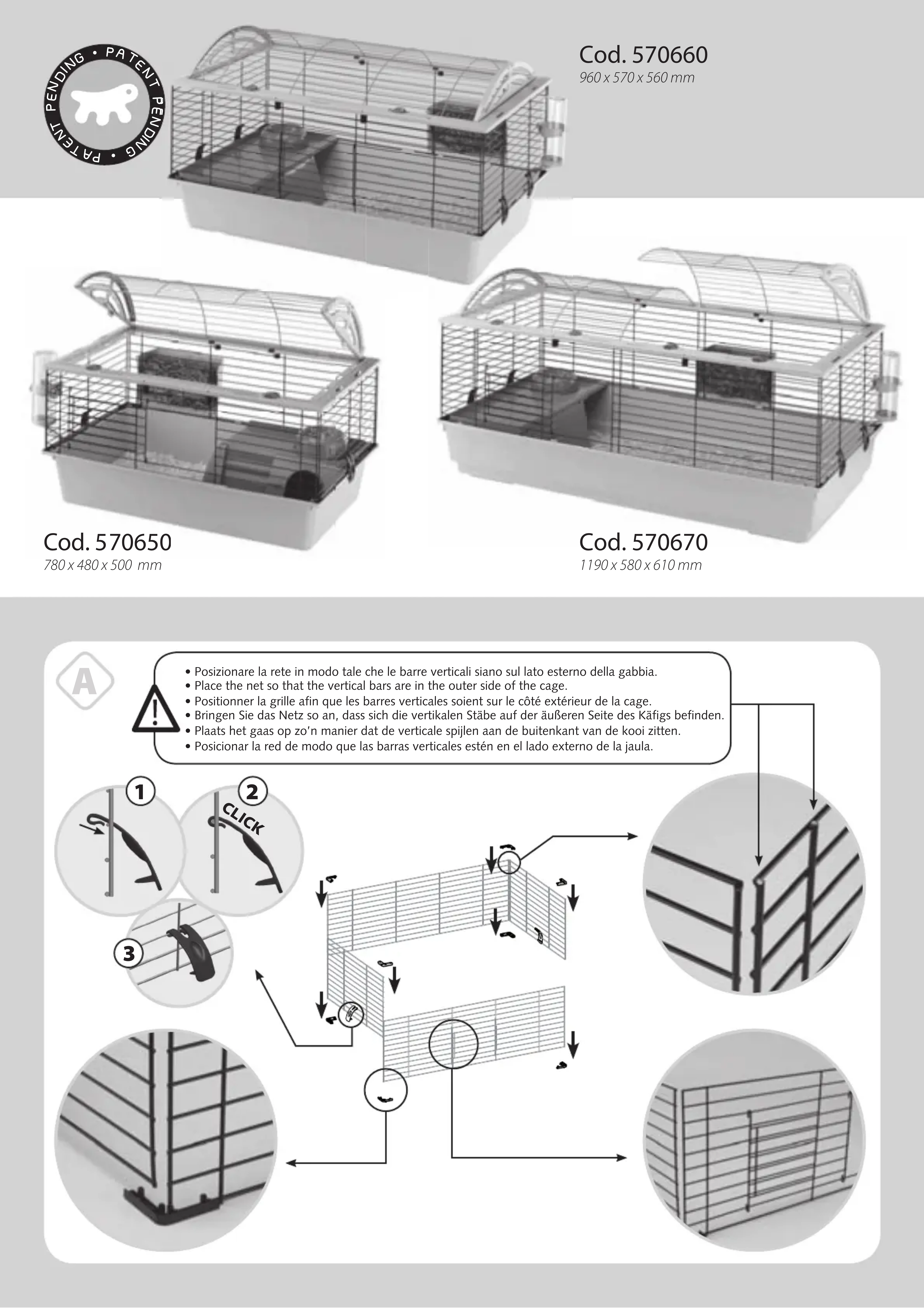 PATENT PENDING • PATENT PENDING •

Cod. 570660
960 x 570 x 560 mm

Cod. 570650
780 x 480 x 500 mm

Cod. 570670
1190 x 580 x 610 mm

A

• Posizionare la rete in modo tale che le barre verticali siano sul lato esterno della gabbia.
• Place the net so that the vertical bars are in the outer side of the cage.
• Positionner la grille afin que les barres verticales soient sur le côté extérieur de la cage.
• Bringen Sie das Netz so an, dass sich die vertikalen Stäbe auf der äußeren Seite des Käfigs befinden.
• Plaats het gaas op zo'n manier dat de verticale spijlen aan de buitenkant van de kooi zitten.
• Posicionar la red de modo que las barras verticales estén en el lado externo de la jaula.

1

2

CLICK

3