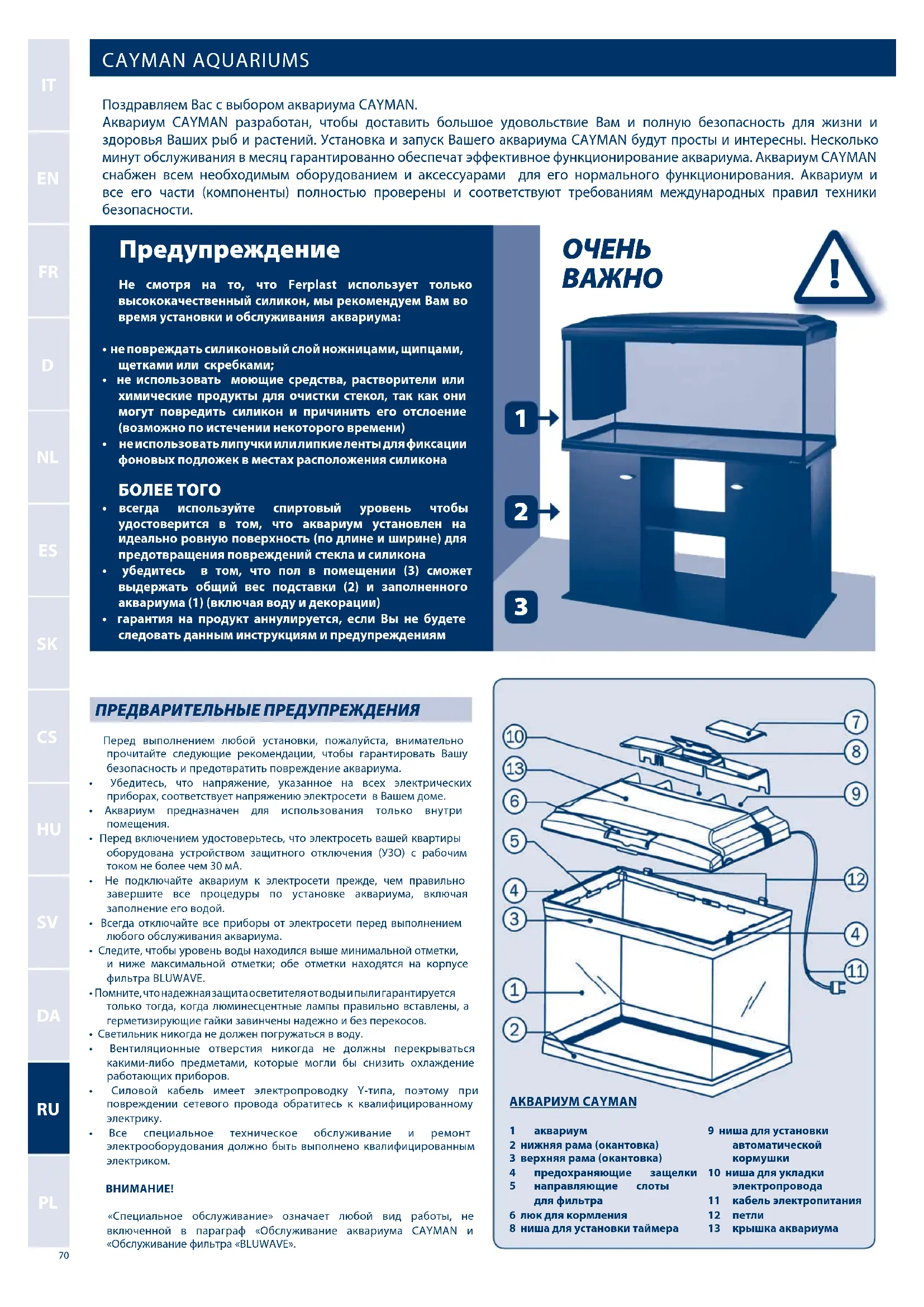 IT
EN
FR
D
NL
ES
SK
CS
HU
SV
DA
RU
PL

CAYMAN AQUARIUMS

Поздравляем Вас с выбором аквариума CAYMAN.
Аквариум CAYMAN разработан, чтобы доставить большое удовольствие Вам и полную безопасность для жизни и здоровья Ваших рыб и растений. Установка и запуск Вашего аквариума CAYMAN будут просты и интересны. Несколько минут обслуживания в месяц гарантированно обеспечат эффективное функционирование аквариума. Аквариум CAYMAN снабжен всем необходимым оборудованием и аксессуарами для его нормального функционирования. Аквариум и все его части (компоненты) полностью проверены и соответствуют требованиям международных правил техники безопасности.

Предупреждение

Не смотря на то, что Ferplast использует только высококачественный силикон, мы рекомендуем Вам во время установки и обслуживания аквариума:

• не повреждать силиконовый слой ножницами, щипцами, щетками или скребками;
• не использовать моющие средства, растворители или химические продукты для очистки стекол, так как они могут повредить силикон и причинить его отслоение (возможно по истечении некоторого времени)
• не использовать липучки или липкие ленты для фиксации фоновых подложек в местах расположения силикона

БОЛЕЕ ТОГО
• всегда используйте спиртовый уровень чтобы удостоверится в том, что аквариум установлен на идеально ровную поверхность (по длине и ширине) для предотвращения повреждений стекла и силикона
• убедитесь в том, что пол в помещении (3) сможет выдержать общий вес подставки (2) и заполненного аквариума (1) (включая воду и декорации)
• гарантия на продукт аннулируется, если Вы не будете следовать данным инструкциям и предупреждениям

ОЧЕНЬ ВАЖНО

!

1
2
3

ПРЕДВАРИТЕЛЬНЫЕ ПРЕДУПРЕЖДЕНИЯ

Перед выполнением любой установки, пожалуйста, внимательно прочитайте следующие рекомендации, чтобы гарантировать Вашу безопасность и предотвратить повреждение аквариума.
• Убедитесь, что напряжение, указанное на всех электрических приборах, соответствует напряжению электросети в Вашем доме.
• Аквариум предназначен для использования только внутри помещения.
• Перед включением удостоверьтесь, что электросеть вашей квартиры оборудована устройством защитного отключения (УЗО) с рабочим током не более чем 30 мА.
• Не подключайте аквариум к электросети прежде, чем правильно завершите все процедуры по установке аквариума, включая заполнение его водой.
• Всегда отключайте все приборы от электросети перед выполнением любого обслуживания аквариума.
• Следите, чтобы уровень воды находился выше минимальной отметки, и ниже максимальной отметки; обе отметки находятся на корпусе фильтра BLUWAVE.
• Помните, что надежная защита осветителя от воды и пыли гарантируется только тогда, когда люминесцентные лампы правильно вставлены, а герметизирующие гайки завинчены надежно и без перекосов.
• Светильник никогда не должен погружаться в воду.
• Вентиляционные отверстия никогда не должны перекрываться какими-либо предметами, которые могли бы снизить охлаждение работающих приборов.
• Силовой кабель имеет электропроводку Y-типа, поэтому при повреждении сетевого провода обратитесь к квалифицированному электрику.
• Все специальное техническое обслуживание и ремонт электрооборудования должно быть выполнено квалифицированным электриком.

ВНИМАНИЕ!

«Специальное обслуживание» означает любой вид работы, не включенной в параграф «Обслуживание аквариума CAYMAN и «Обслуживание фильтра «BLUWAVE».

10
13
6
5
4
3
1
2
7
8
9
12
4
11

АКВАРИУМ CAYMAN

1 аквариум
2 нижняя рама (окантовка)
3 верхняя рама (окантовка)
4 предохраняющие защелки
5 направляющие слоты для фильтра
6 люк для кормления
8 ниша для установки таймера
9 ниша для установки автоматической кормушки
10 ниша для укладки электропровода
11 кабель электропитания
12 петли
13 крышка аквариума

70