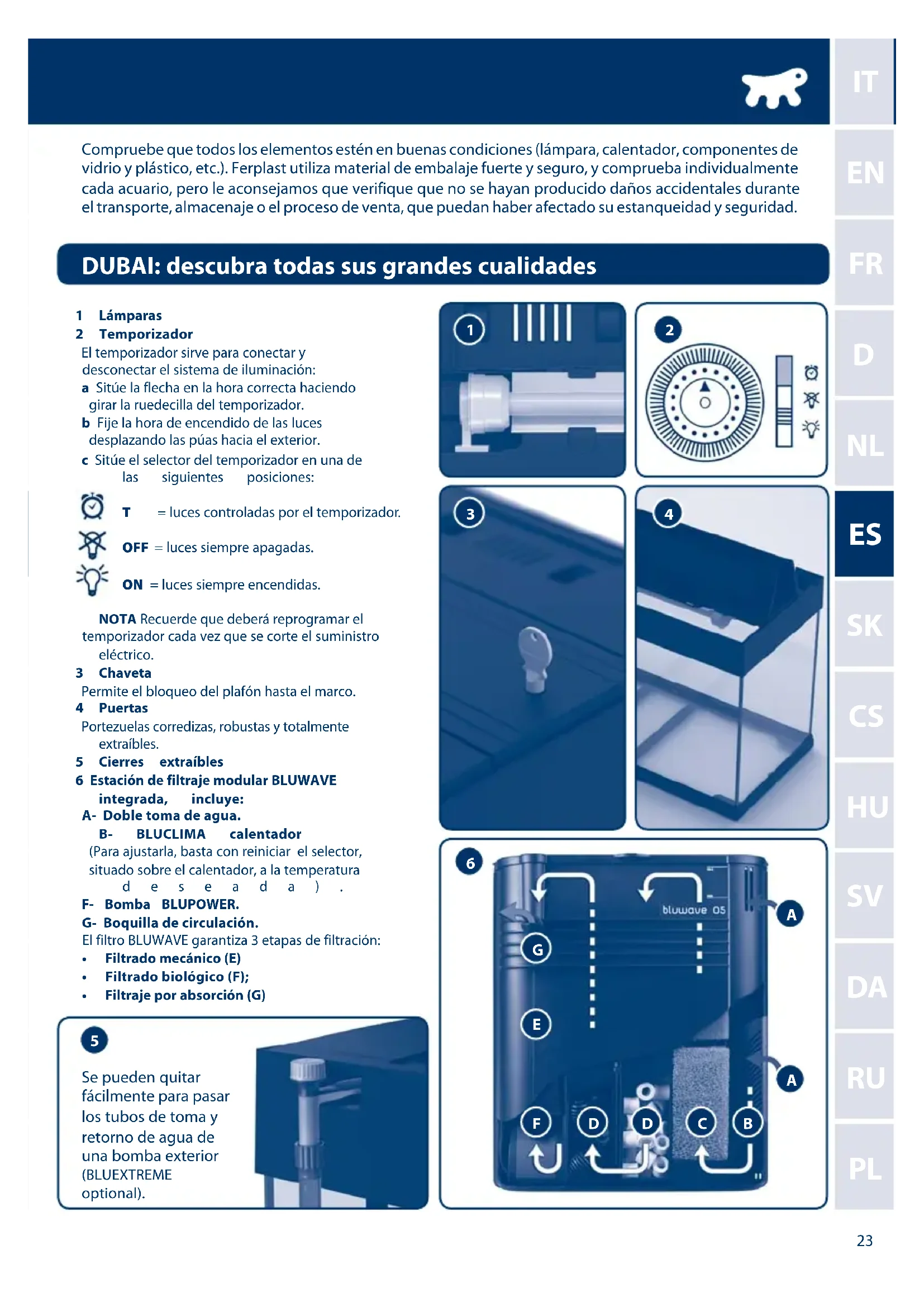 IT
EN
FR
D
NL
ES
SK
CS
HU
SV
DA
RU
PL

Compruebe que todos los elementos estén en buenas condiciones (lámpara, calentador, componentes de vidrio y plástico, etc.). Ferplast utiliza material de embalaje fuerte y seguro, y comprueba individualmente cada acuario, pero le aconsejamos que verifique que no se hayan producido daños accidentales durante el transporte, almacenaje o el proceso de venta, que puedan haber afectado su estanqueidad y seguridad.

DUBAI: descubra todas sus grandes cualidades

1 Lámparas
2 Temporizador
El temporizador sirve para conectar y desconectar el sistema de iluminación:
a Sitúe la flecha en la hora correcta haciendo girar la ruedecilla del temporizador.
b Fije la hora de encendido de las luces desplazando las púas hacia el exterior.
c Sitúe el selector del temporizador en una de las siguientes posiciones:

T = luces controladas por el temporizador.

OFF = luces siempre apagadas.

ON = luces siempre encendidas.

NOTA Recuerde que deberá reprogramar el temporizador cada vez que se corte el suministro eléctrico.
3 Chaveta
Permite el bloqueo del plafón hasta el marco.
4 Puertas
Portezuelas corredizas, robustas y totalmente extraíbles.
5 Cierres extraíbles
6 Estación de filtraje modular BLUWAVE integrada, incluye:
A- Doble toma de agua.
B- BLUCLIMA calentador
(Para ajustarla, basta con reiniciar el selector, situado sobre el calentador, a la temperatura d e s e a d a ) .
F- Bomba BLUPOWER.
G- Boquilla de circulación.
El filtro BLUWAVE garantiza 3 etapas de filtración:
• Filtrado mecánico (E)
• Filtrado biológico (F);
• Filtraje por absorción (G)

5
Se pueden quitar fácilmente para pasar los tubos de toma y retorno de agua de una bomba exterior (BLUEXTREME optional).

1
2
3
4
6
bluwave 05
A
G
E
A
F D D C B

23