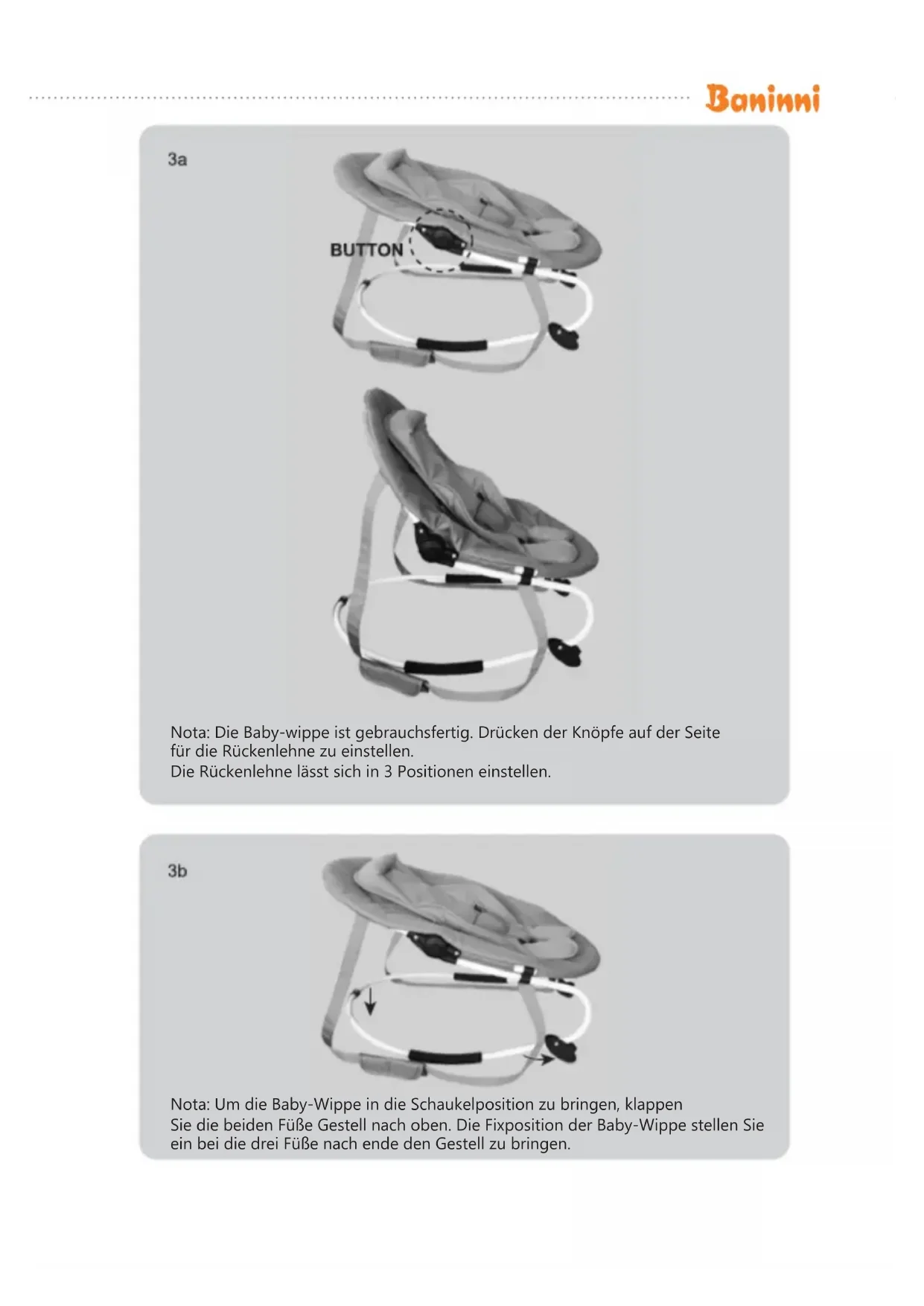 Baninni

3a

BUTTON

Nota: Die Baby-wippe ist gebrauchsfertig. Drücken der Knöpfe auf der Seite für die Rückenlehne zu einstellen.
Die Rückenlehne lässt sich in 3 Positionen einstellen.

3b

Nota: Um die Baby-Wippe in die Schaukelposition zu bringen, klappen Sie die beiden Füße Gestell nach oben. Die Fixposition der Baby-Wippe stellen Sie ein bei die drei Füße nach ende den Gestell zu bringen.