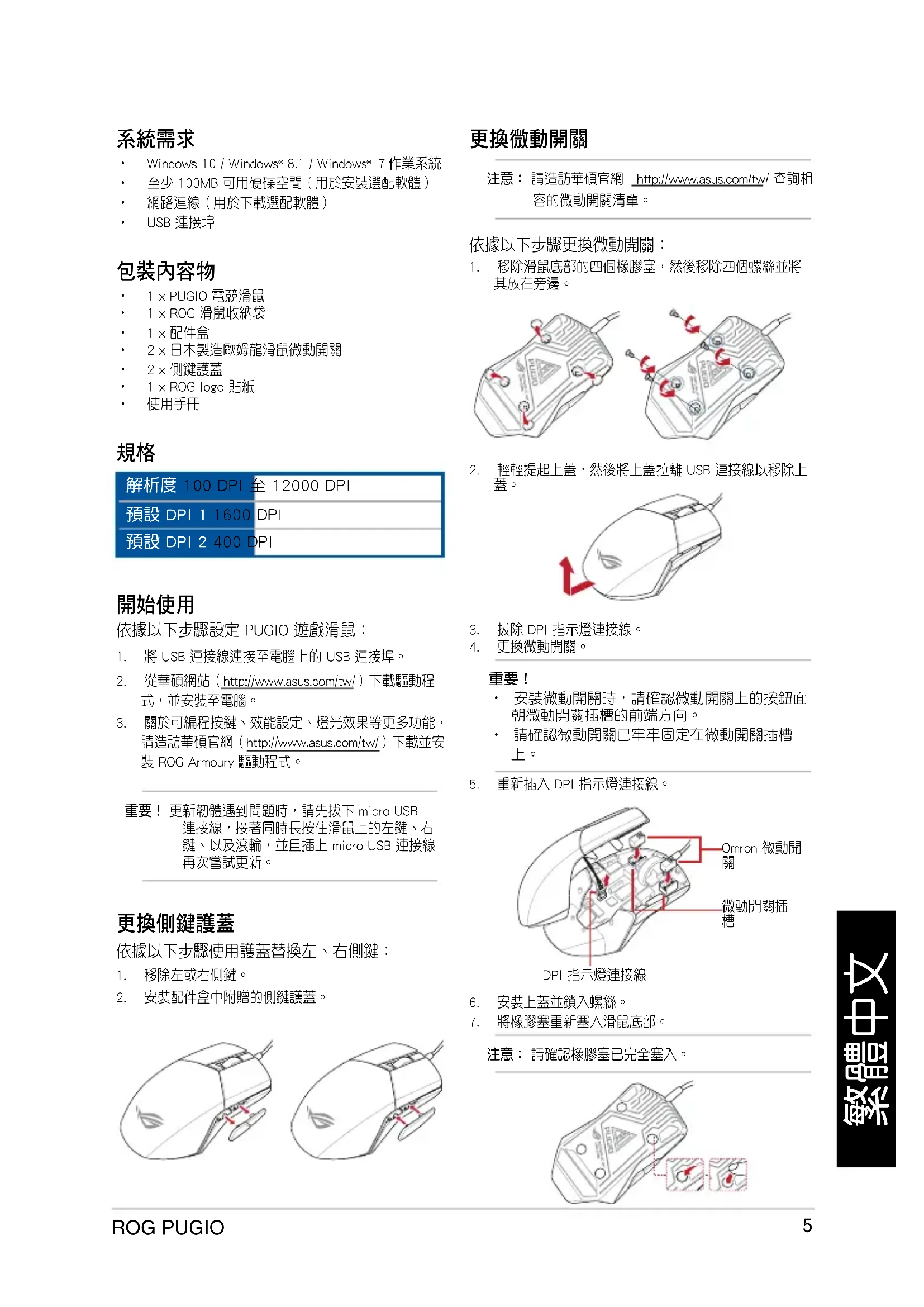 系統需求

• Windows® 10 / Windows® 8.1 / Windows® 7 作業系統
• 至少 100MB 可用硬碟空間（用於安裝選配軟體）
• 網路連線（用於下載選配軟體）
• USB 連接埠

包裝內容物

• 1 x PUGIO 電競滑鼠
• 1 x ROG 滑鼠收納袋
• 1 x 配件盒
• 2 x 日本製造歐姆龍滑鼠微動開關
• 2 x 側鍵護蓋
• 1 x ROG logo 貼紙
• 使用手冊

規格

| 解析度 | 100 DPI 至 12000 DPI |
|---|---|
| 預設 DPI 1 | 1600 DPI |
| 預設 DPI 2 | 400 DPI |

開始使用

依據以下步驟設定 PUGIO 遊戲滑鼠：

1. 將 USB 連接線連接至電腦上的 USB 連接埠。
2. 從華碩網站（http://www.asus.com/tw/）下載驅動程式，並安裝至電腦。
3. 關於可編程按鍵、效能設定、燈光效果等更多功能，請造訪華碩官網（http://www.asus.com/tw/）下載並安裝 ROG Armoury 驅動程式。

重要！ 更新韌體遇到問題時，請先拔下 micro USB 連接線，接著同時長按住滑鼠上的左鍵、右鍵、以及滾輪，並且插上 micro USB 連接線再次嘗試更新。

更換側鍵護蓋

依據以下步驟使用護蓋替換左、右側鍵：

1. 移除左或右側鍵。
2. 安裝配件盒中附贈的側鍵護蓋。

更換微動開關

注意： 請造訪華碩官網 http://www.asus.com/tw/ 查詢相容的微動開關清單。

依據以下步驟更換微動開關：

1. 移除滑鼠底部的四個橡膠塞，然後移除四個螺絲並將其放在旁邊。

2. 輕輕提起上蓋，然後將上蓋拉離 USB 連接線以移除上蓋。

3. 拔除 DPI 指示燈連接線。
4. 更換微動開關。

重要！
• 安裝微動開關時，請確認微動開關上的按鈕面朝微動開關插槽的前端方向。
• 請確認微動開關已牢牢固定在微動開關插槽上。

5. 重新插入 DPI 指示燈連接線。

Omron 微動開關

微動開關插槽

DPI 指示燈連接線

6. 安裝上蓋並鎖入螺絲。
7. 將橡膠塞重新塞入滑鼠底部。

注意： 請確認橡膠塞已完全塞入。

繁體中文

ROG PUGIO 5