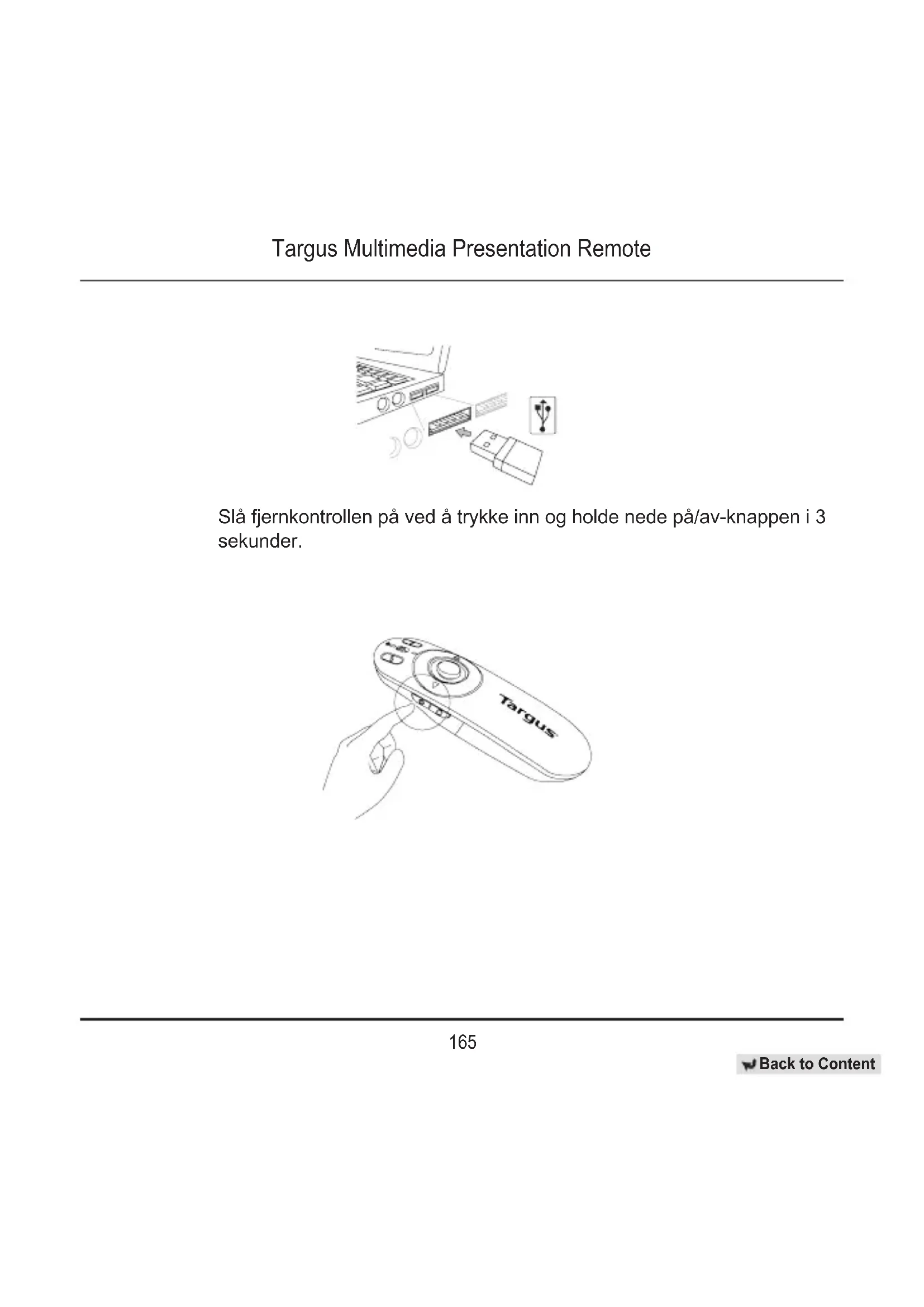 Targus Multimedia Presentation Remote

Slå fjernkontrollen på ved å trykke inn og holde nede på/av-knappen i 3 sekunder.

Targus

165

Back to Content