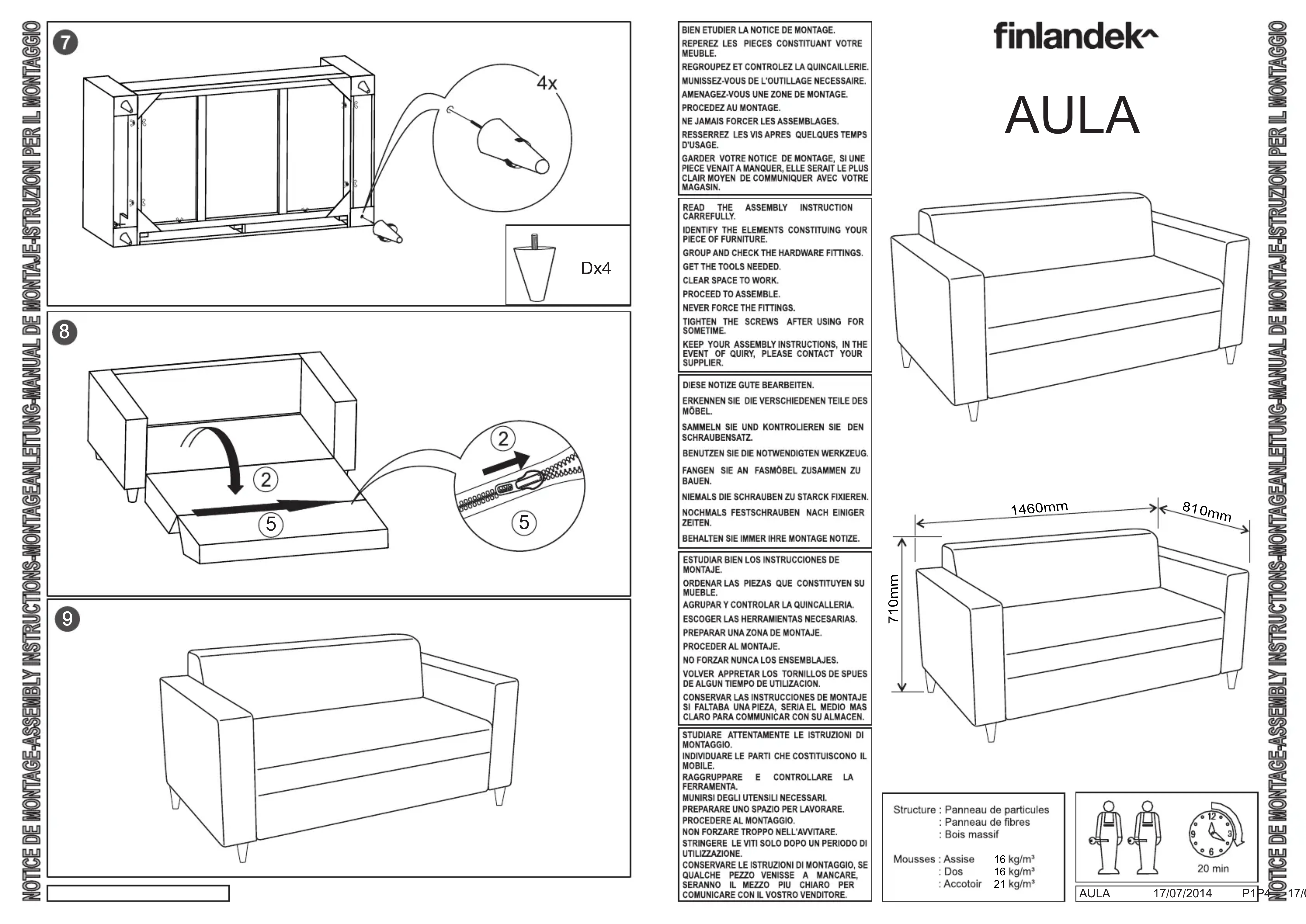 NOTICE DE MONTAGE-ASSEMBLY INSTRUCTIONS-MONTAGEANLEITUNG-MANUAL DE MONTAJE-ISTRUZIONI PER IL MONTAGGIO

7

4x

Dx4

8

2

5

2

5

9

BIEN ETUDIER LA NOTICE DE MONTAGE.
REPEREZ LES PIECES CONSTITUANT VOTRE MEUBLE.
REGROUPEZ ET CONTROLEZ LA QUINCAILLERIE.
MUNISSEZ-VOUS DE L'OUTILLAGE NECESSAIRE.
AMENAGEZ-VOUS UNE ZONE DE MONTAGE.
PROCEDEZ AU MONTAGE.
NE JAMAIS FORCER LES ASSEMBLAGES.
RESSERREZ LES VIS APRES QUELQUES TEMPS D'USAGE.
GARDER VOTRE NOTICE DE MONTAGE, SI UNE PIECE VENAIT A MANQUER, ELLE SERAIT LE PLUS CLAIR MOYEN DE COMMUNIQUER AVEC VOTRE MAGASIN.

READ THE ASSEMBLY INSTRUCTION CARREFULLY.
IDENTIFY THE ELEMENTS CONSTITUING YOUR PIECE OF FURNITURE.
GROUP AND CHECK THE HARDWARE FITTINGS.
GET THE TOOLS NEEDED.
CLEAR SPACE TO WORK.
PROCEED TO ASSEMBLE.
NEVER FORCE THE FITTINGS.
TIGHTEN THE SCREWS AFTER USING FOR SOMETIME.
KEEP YOUR ASSEMBLY INSTRUCTIONS, IN THE EVENT OF QUIRY, PLEASE CONTACT YOUR SUPPLIER.

DIESE NOTIZE GUTE BEARBEITEN.
ERKENNEN SIE DIE VERSCHIEDENEN TEILE DES MÖBEL.
SAMMELN SIE UND KONTROLIEREN SIE DEN SCHRAUBENSATZ.
BENUTZEN SIE DIE NOTWENDIGTEN WERKZEUG.
FANGEN SIE AN FASMÖBEL ZUSAMMEN ZU BAUEN.
NIEMALS DIE SCHRAUBEN ZU STARCK FIXIEREN.
NOCHMALS FESTSCHRAUBEN NACH EINIGER ZEITEN.
BEHALTEN SIE IMMER IHRE MONTAGE NOTIZE.

ESTUDIAR BIEN LOS INSTRUCCIONES DE MONTAJE.
ORDENAR LAS PIEZAS QUE CONSTITUYEN SU MUEBLE.
AGRUPAR Y CONTROLAR LA QUINCALLERIA.
ESCOGER LAS HERRAMIENTAS NECESARIAS.
PREPARAR UNA ZONA DE MONTAJE.
PROCEDER AL MONTAJE.
NO FORZAR NUNCA LOS ENSEMBLAJES.
VOLVER APPRETAR LOS TORNILLOS DE SPUES DE ALGUN TIEMPO DE UTILIZACION.
CONSERVAR LAS INSTRUCCIONES DE MONTAJE SI FALTABA UNA PIEZA, SERIA EL MEDIO MAS CLARO PARA COMMUNICAR CON SU ALMACEN.

STUDIARE ATTENTAMENTE LE ISTRUZIONI DI MONTAGGIO.
INDIVIDUARE LE PARTI CHE COSTITUISCONO IL MOBILE.
RAGGRUPPARE E CONTROLLARE LA FERRAMENTA.
MUNIRSI DEGLI UTENSILI NECESSARI.
PREPARARE UNO SPAZIO PER LAVORARE.
PROCEDERE AL MONTAGGIO.
NON FORZARE TROPPO NELL'AVVITARE.
STRINGERE LE VITI SOLO DOPO UN PERIODO DI UTILIZZAZIONE.
CONSERVARE LE ISTRUZIONI DI MONTAGGIO, SE QUALCHE PEZZO VENISSE A MANCARE, SERANNO IL MEZZO PIU CHIARO PER COMUNICARE CON IL VOSTRO VENDITORE.

finlandek

AULA

1460mm
810mm
710mm

Structure : Panneau de particules
: Panneau de fibres
: Bois massif

Mousses : Assise 16 kg/m³
: Dos 16 kg/m³
: Accotoir 21 kg/m³

12 3 6 9
20 min

AULA 17/07/2014 P1P4 17/0

NOTICE DE MONTAGE-ASSEMBLY INSTRUCTIONS-MONTAGEANLEITUNG-MANUAL DE MONTAJE-ISTRUZIONI PER IL MONTAGGIO