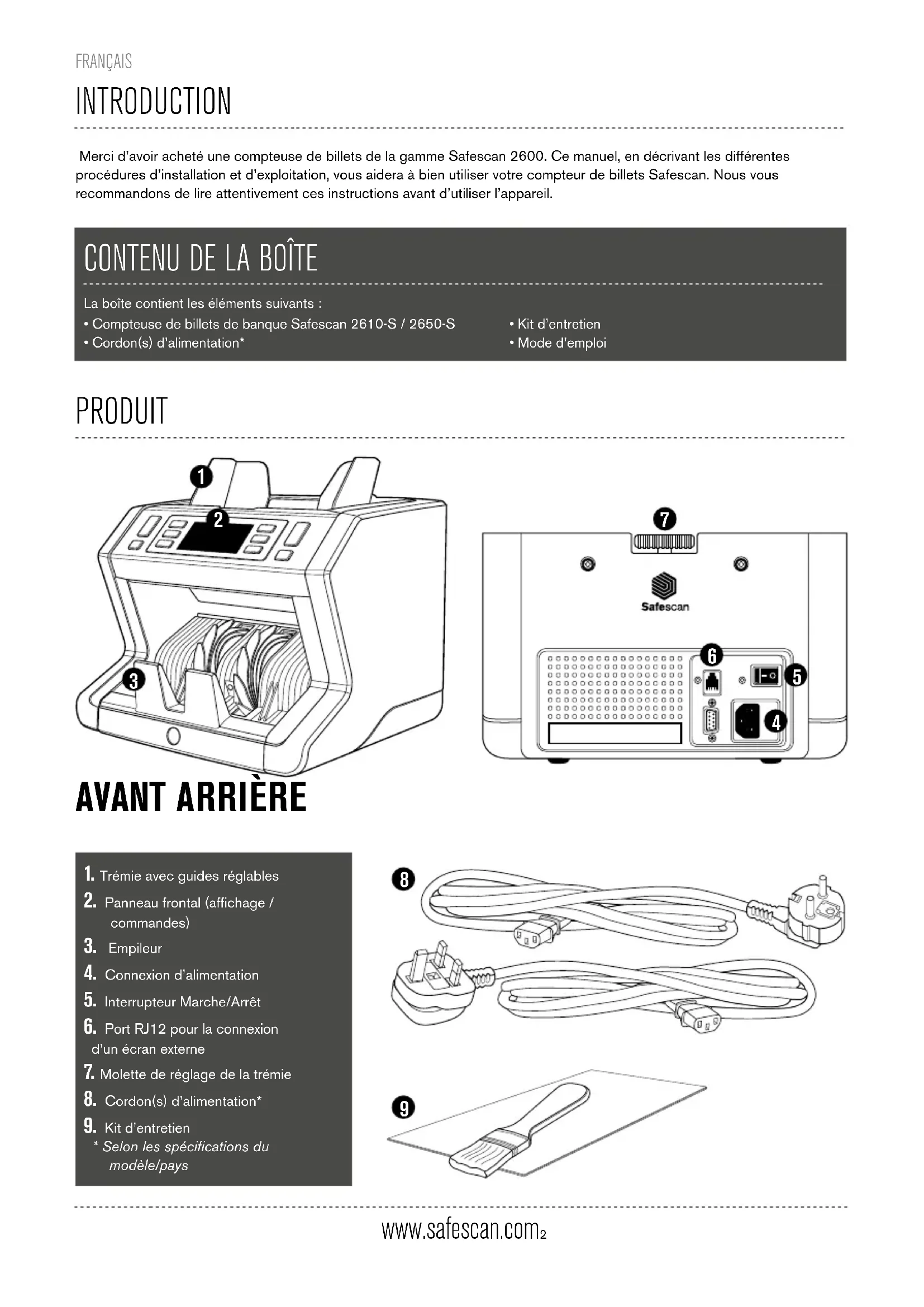 FRANÇAIS

INTRODUCTION

Merci d'avoir acheté une compteuse de billets de la gamme Safescan 2600. Ce manuel, en décrivant les différentes procédures d'installation et d'exploitation, vous aidera à bien utiliser votre compteur de billets Safescan. Nous vous recommandons de lire attentivement ces instructions avant d'utiliser l'appareil.

CONTENU DE LA BOÎTE

La boîte contient les éléments suivants :
• Compteuse de billets de banque Safescan 2610-S / 2650-S
• Cordon(s) d'alimentation*
• Kit d'entretien
• Mode d'emploi

PRODUIT

1
2
3

7
Safescan
6
5
4

AVANT ARRIÈRE

1. Trémie avec guides réglables
2. Panneau frontal (affichage / commandes)
3. Empileur
4. Connexion d'alimentation
5. Interrupteur Marche/Arrêt
6. Port RJ12 pour la connexion d'un écran externe
7. Molette de réglage de la trémie
8. Cordon(s) d'alimentation*
9. Kit d'entretien
* Selon les spécifications du modèle/pays

8

9

www.safescan.com2