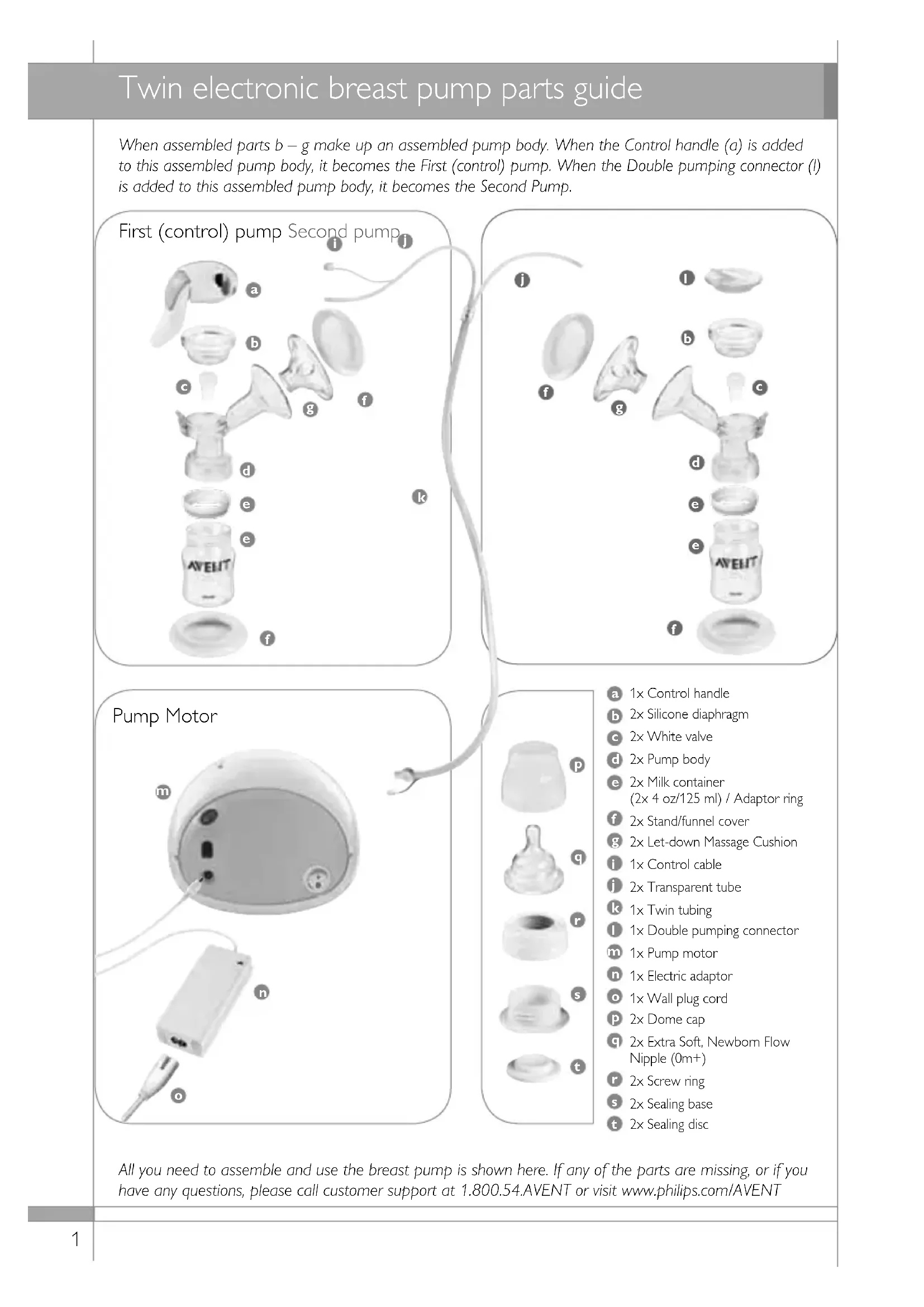 Twin electronic breast pump parts guide

When assembled parts b – g make up an assembled pump body. When the Control handle (a) is added to this assembled pump body, it becomes the First (control) pump. When the Double pumping connector (l) is added to this assembled pump body, it becomes the Second Pump.

First (control) pump Second pump

i j a b c g f d e k e AVENT f

j l b f g c d e e AVENT f

Pump Motor

m n o

p q r s t

a 1x Control handle
b 2x Silicone diaphragm
c 2x White valve
d 2x Pump body
e 2x Milk container (2x 4 oz/125 ml) / Adaptor ring
f 2x Stand/funnel cover
g 2x Let-down Massage Cushion
i 1x Control cable
j 2x Transparent tube
k 1x Twin tubing
l 1x Double pumping connector
m 1x Pump motor
n 1x Electric adaptor
o 1x Wall plug cord
p 2x Dome cap
q 2x Extra Soft, Newborn Flow Nipple (0m+)
r 2x Screw ring
s 2x Sealing base
t 2x Sealing disc

All you need to assemble and use the breast pump is shown here. If any of the parts are missing, or if you have any questions, please call customer support at 1.800.54.AVENT or visit www.philips.com/AVENT

1