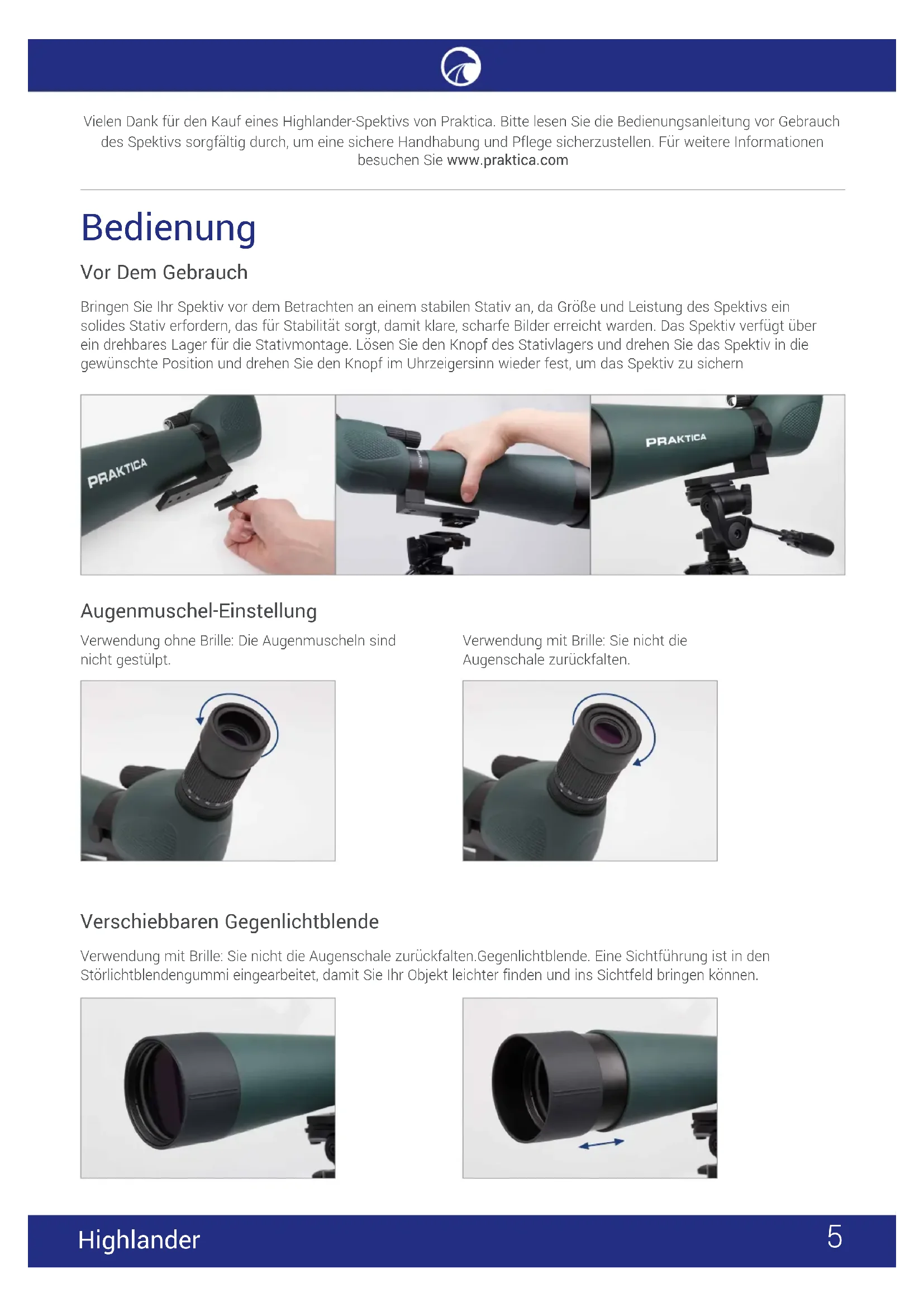 Vielen Dank für den Kauf eines Highlander-Spektivs von Praktica. Bitte lesen Sie die Bedienungsanleitung vor Gebrauch des Spektivs sorgfältig durch, um eine sichere Handhabung und Pflege sicherzustellen. Für weitere Informationen besuchen Sie www.praktica.com

Bedienung

Vor Dem Gebrauch

Bringen Sie Ihr Spektiv vor dem Betrachten an einem stabilen Stativ an, da Größe und Leistung des Spektivs ein solides Stativ erfordern, das für Stabilität sorgt, damit klare, scharfe Bilder erreicht warden. Das Spektiv verfügt über ein drehbares Lager für die Stativmontage. Lösen Sie den Knopf des Stativlagers und drehen Sie das Spektiv in die gewünschte Position und drehen Sie den Knopf im Uhrzeigersinn wieder fest, um das Spektiv zu sichern

PRAKTICA

PRAKTICA

Augenmuschel-Einstellung

Verwendung ohne Brille: Die Augenmuscheln sind nicht gestülpt.

Verwendung mit Brille: Sie nicht die Augenschale zurückfalten.

Verschiebbaren Gegenlichtblende

Verwendung mit Brille: Sie nicht die Augenschale zurückfalten.Gegenlichtblende. Eine Sichtführung ist in den Störlichtblendengummi eingearbeitet, damit Sie Ihr Objekt leichter finden und ins Sichtfeld bringen können.

Highlander 5