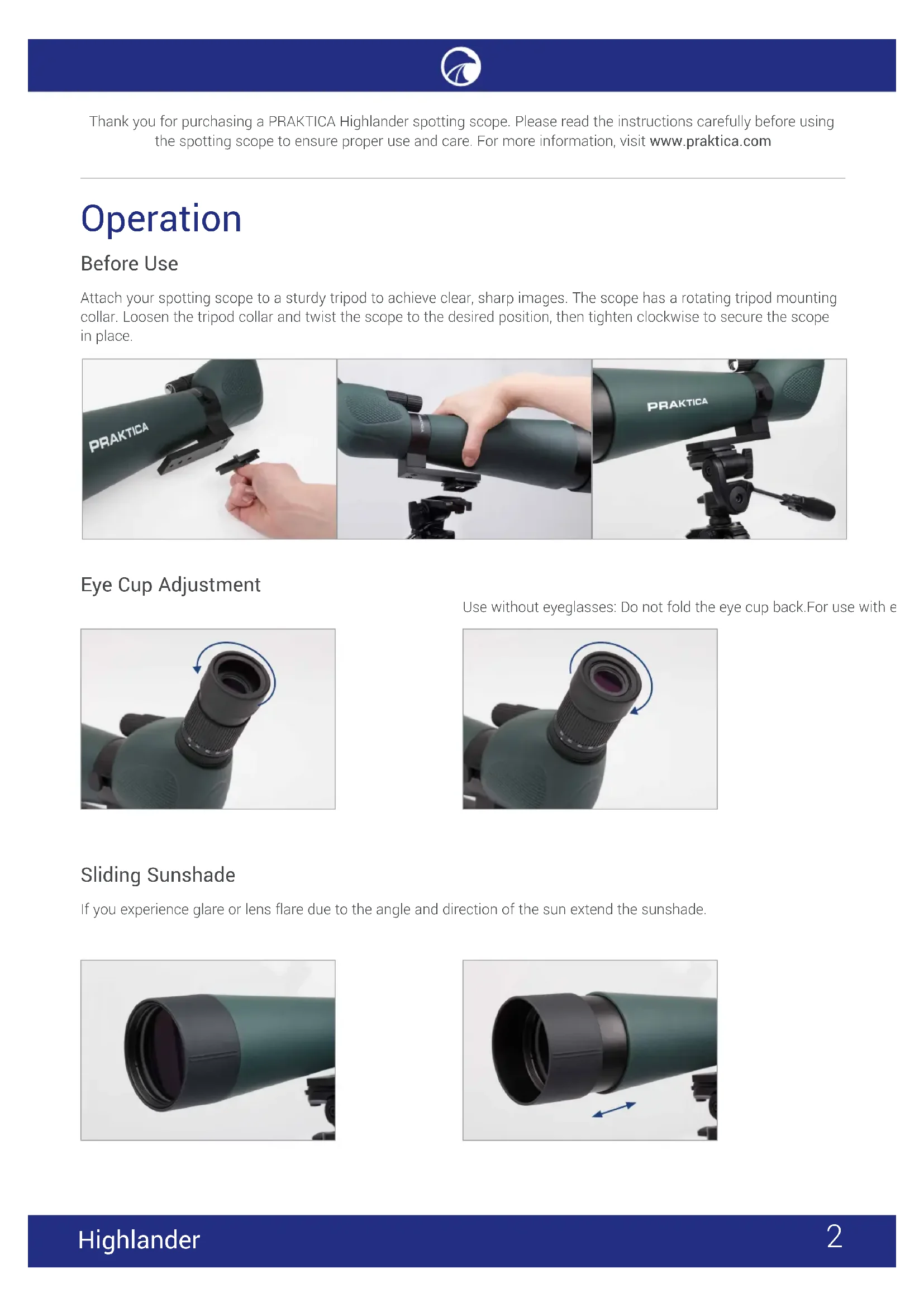 Thank you for purchasing a PRAKTICA Highlander spotting scope. Please read the instructions carefully before using the spotting scope to ensure proper use and care. For more information, visit www.praktica.com

Operation

Before Use

Attach your spotting scope to a sturdy tripod to achieve clear, sharp images. The scope has a rotating tripod mounting collar. Loosen the tripod collar and twist the scope to the desired position, then tighten clockwise to secure the scope in place.

PRAKTICA

PRAKTICA

Eye Cup Adjustment

Use without eyeglasses: Do not fold the eye cup back.For use with e

Sliding Sunshade

If you experience glare or lens flare due to the angle and direction of the sun extend the sunshade.

Highlander

2