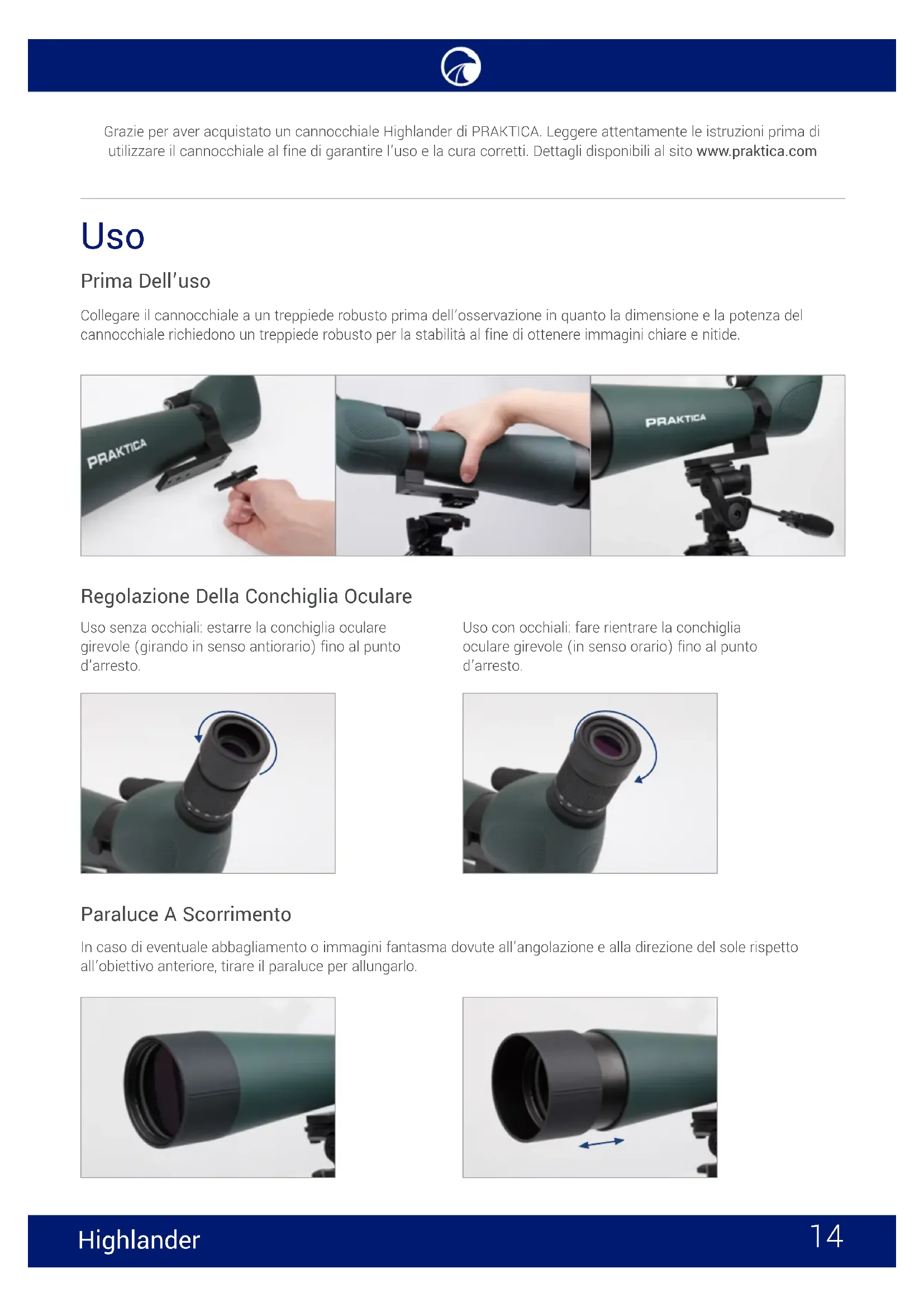 Grazie per aver acquistato un cannocchiale Highlander di PRAKTICA. Leggere attentamente le istruzioni prima di utilizzare il cannocchiale al fine di garantire l'uso e la cura corretti. Dettagli disponibili al sito www.praktica.com

Uso

Prima Dell'uso

Collegare il cannocchiale a un treppiede robusto prima dell'osservazione in quanto la dimensione e la potenza del cannocchiale richiedono un treppiede robusto per la stabilità al fine di ottenere immagini chiare e nitide.

PRAKTICA

PRAKTICA

Regolazione Della Conchiglia Oculare

Uso senza occhiali: estarre la conchiglia oculare girevole (girando in senso antiorario) fino al punto d'arresto.

Uso con occhiali: fare rientrare la conchiglia oculare girevole (in senso orario) fino al punto d'arresto.

Paraluce A Scorrimento

In caso di eventuale abbagliamento o immagini fantasma dovute all'angolazione e alla direzione del sole rispetto all'obiettivo anteriore, tirare il paraluce per allungarlo.

Highlander

14