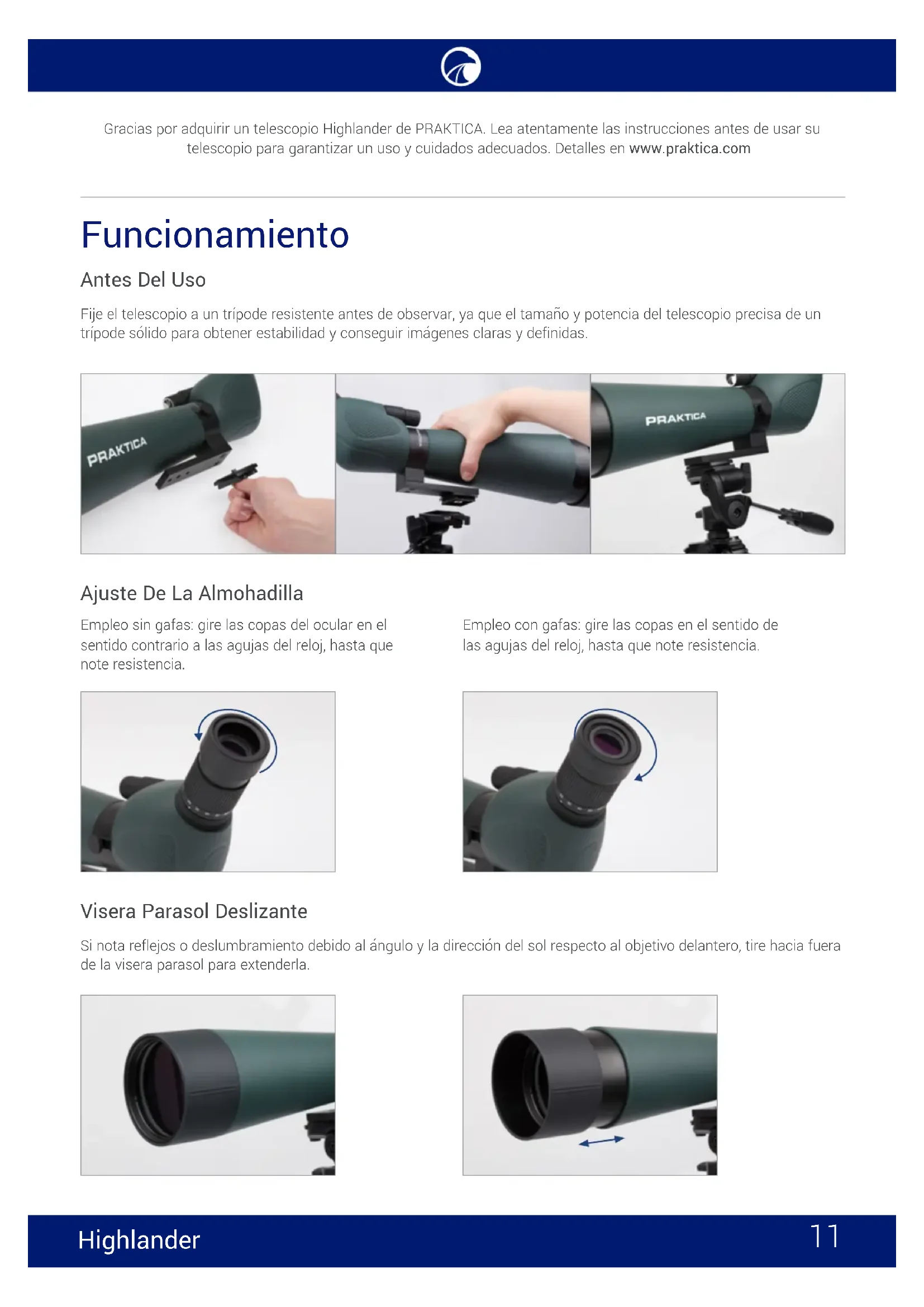 Gracias por adquirir un telescopio Highlander de PRAKTICA. Lea atentamente las instrucciones antes de usar su telescopio para garantizar un uso y cuidados adecuados. Detalles en www.praktica.com

Funcionamiento

Antes Del Uso

Fije el telescopio a un trípode resistente antes de observar, ya que el tamaño y potencia del telescopio precisa de un trípode sólido para obtener estabilidad y conseguir imágenes claras y definidas.

PRAKTICA

PRAKTICA

Ajuste De La Almohadilla

Empleo sin gafas: gire las copas del ocular en el sentido contrario a las agujas del reloj, hasta que note resistencia.

Empleo con gafas: gire las copas en el sentido de las agujas del reloj, hasta que note resistencia.

Visera Parasol Deslizante

Si nota reflejos o deslumbramiento debido al ángulo y la dirección del sol respecto al objetivo delantero, tire hacia fuera de la visera parasol para extenderla.

Highlander

11