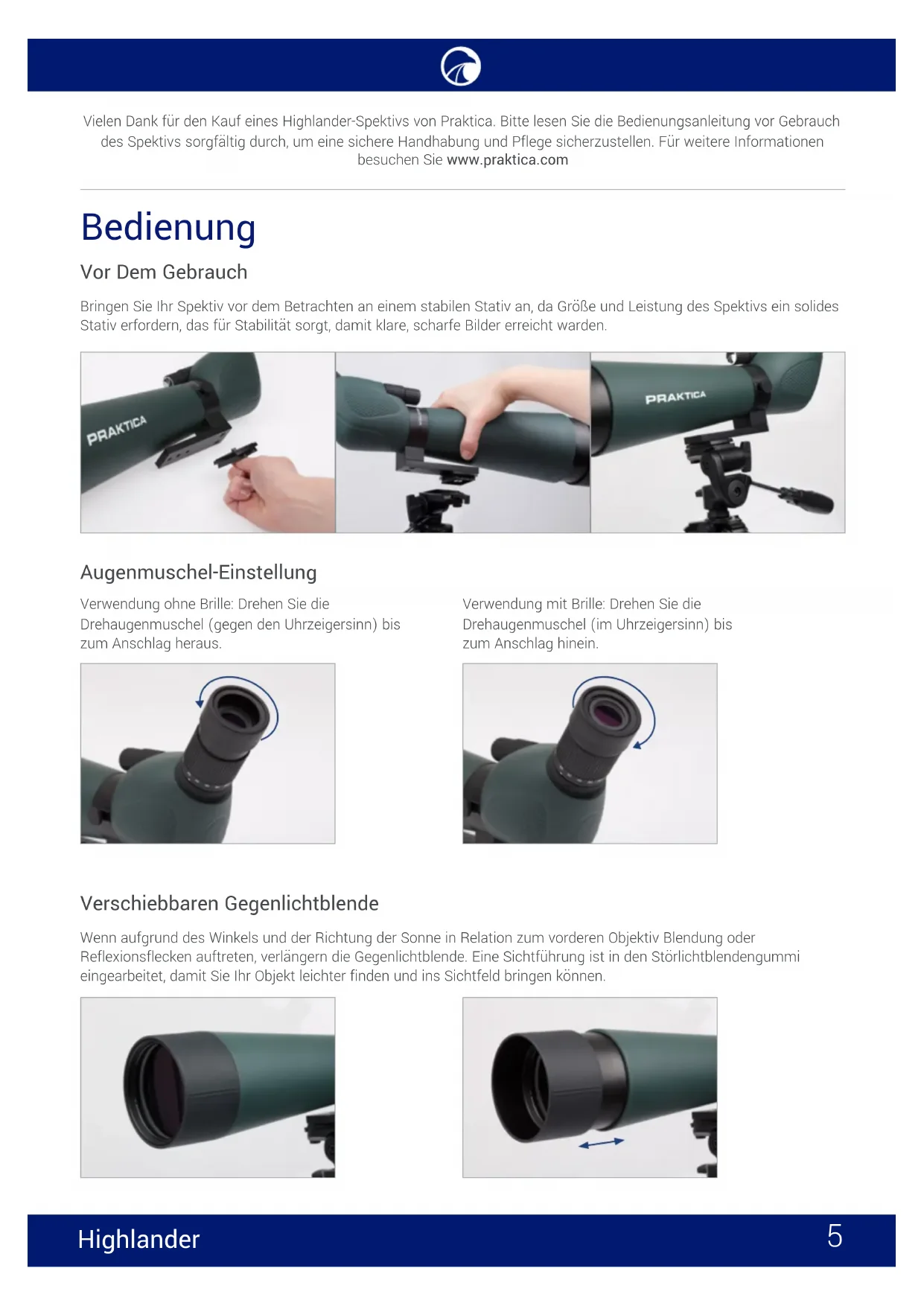 Vielen Dank für den Kauf eines Highlander-Spektivs von Praktica. Bitte lesen Sie die Bedienungsanleitung vor Gebrauch des Spektivs sorgfältig durch, um eine sichere Handhabung und Pflege sicherzustellen. Für weitere Informationen besuchen Sie www.praktica.com

Bedienung

Vor Dem Gebrauch

Bringen Sie Ihr Spektiv vor dem Betrachten an einem stabilen Stativ an, da Größe und Leistung des Spektivs ein solides Stativ erfordern, das für Stabilität sorgt, damit klare, scharfe Bilder erreicht warden.

PRAKTICA

PRAKTICA

Augenmuschel-Einstellung

Verwendung ohne Brille: Drehen Sie die Drehaugenmuschel (gegen den Uhrzeigersinn) bis zum Anschlag heraus.

Verwendung mit Brille: Drehen Sie die Drehaugenmuschel (im Uhrzeigersinn) bis zum Anschlag hinein.

Verschiebbaren Gegenlichtblende

Wenn aufgrund des Winkels und der Richtung der Sonne in Relation zum vorderen Objektiv Blendung oder Reflexionsflecken auftreten, verlängern die Gegenlichtblende. Eine Sichtführung ist in den Störlichtblendengummi eingearbeitet, damit Sie Ihr Objekt leichter finden und ins Sichtfeld bringen können.

Highlander

5