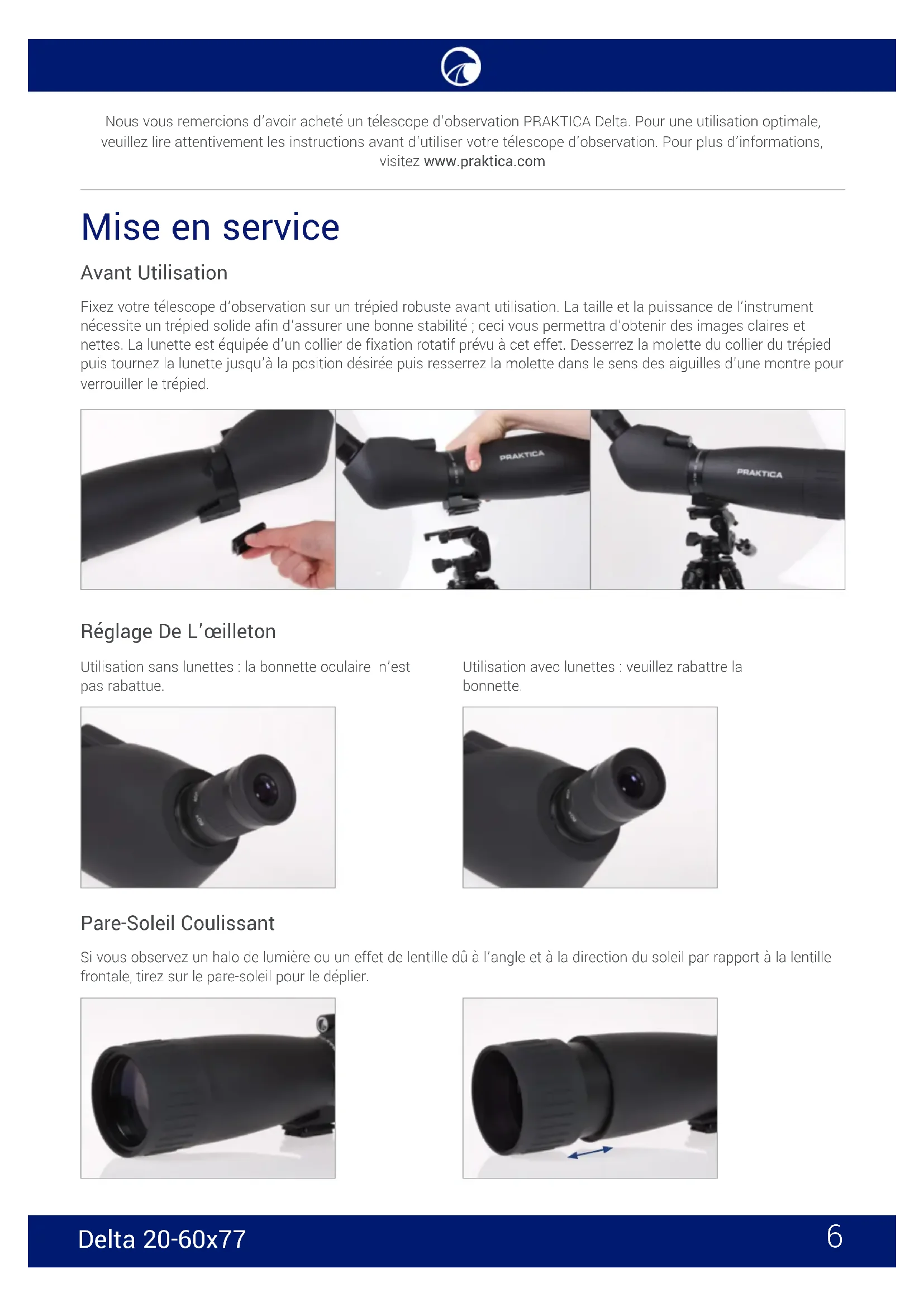 Nous vous remercions d'avoir acheté un télescope d'observation PRAKTICA Delta. Pour une utilisation optimale, veuillez lire attentivement les instructions avant d'utiliser votre télescope d'observation. Pour plus d'informations, visitez www.praktica.com

Mise en service

Avant Utilisation

Fixez votre télescope d'observation sur un trépied robuste avant utilisation. La taille et la puissance de l'instrument nécessite un trépied solide afin d'assurer une bonne stabilité ; ceci vous permettra d'obtenir des images claires et nettes. La lunette est équipée d'un collier de fixation rotatif prévu à cet effet. Desserrez la molette du collier du trépied puis tournez la lunette jusqu'à la position désirée puis resserrez la molette dans le sens des aiguilles d'une montre pour verrouiller le trépied.

PRAKTICA

PRAKTICA

Réglage De L'œilleton

Utilisation sans lunettes : la bonnette oculaire n'est pas rabattue.

Utilisation avec lunettes : veuillez rabattre la bonnette.

Pare-Soleil Coulissant

Si vous observez un halo de lumière ou un effet de lentille dû à l'angle et à la direction du soleil par rapport à la lentille frontale, tirez sur le pare-soleil pour le déplier.

Delta 20-60x77

6