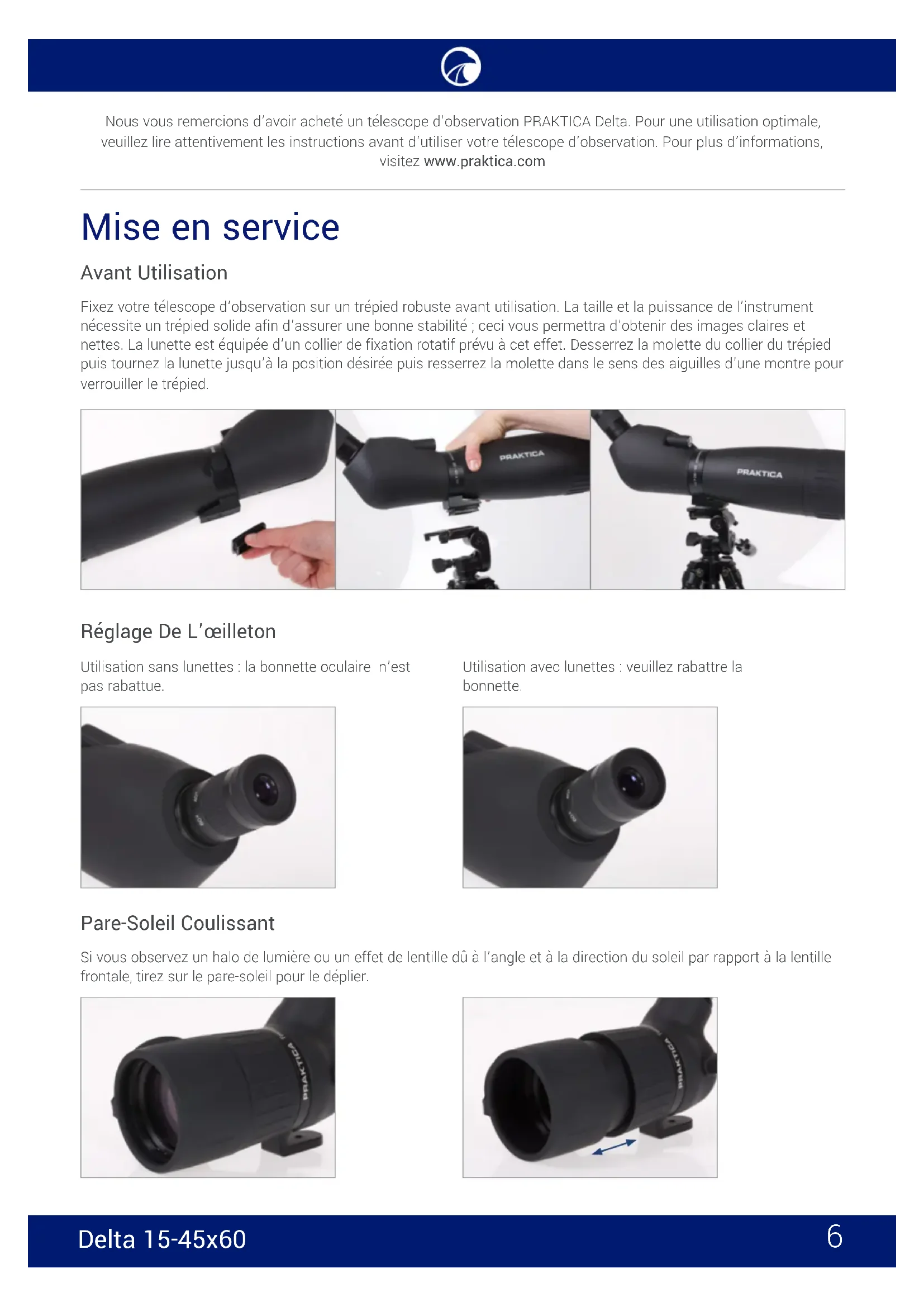 Nous vous remercions d'avoir acheté un télescope d'observation PRAKTICA Delta. Pour une utilisation optimale, veuillez lire attentivement les instructions avant d'utiliser votre télescope d'observation. Pour plus d'informations, visitez www.praktica.com

Mise en service

Avant Utilisation

Fixez votre télescope d'observation sur un trépied robuste avant utilisation. La taille et la puissance de l'instrument nécessite un trépied solide afin d'assurer une bonne stabilité ; ceci vous permettra d'obtenir des images claires et nettes. La lunette est équipée d'un collier de fixation rotatif prévu à cet effet. Desserrez la molette du collier du trépied puis tournez la lunette jusqu'à la position désirée puis resserrez la molette dans le sens des aiguilles d'une montre pour verrouiller le trépied.

PRAKTICA

PRAKTICA

Réglage De L'œilleton

Utilisation sans lunettes : la bonnette oculaire n'est pas rabattue.

Utilisation avec lunettes : veuillez rabattre la bonnette.

Pare-Soleil Coulissant

Si vous observez un halo de lumière ou un effet de lentille dû à l'angle et à la direction du soleil par rapport à la lentille frontale, tirez sur le pare-soleil pour le déplier.

PRAKTICA

PRAKTICA

Delta 15-45x60

6